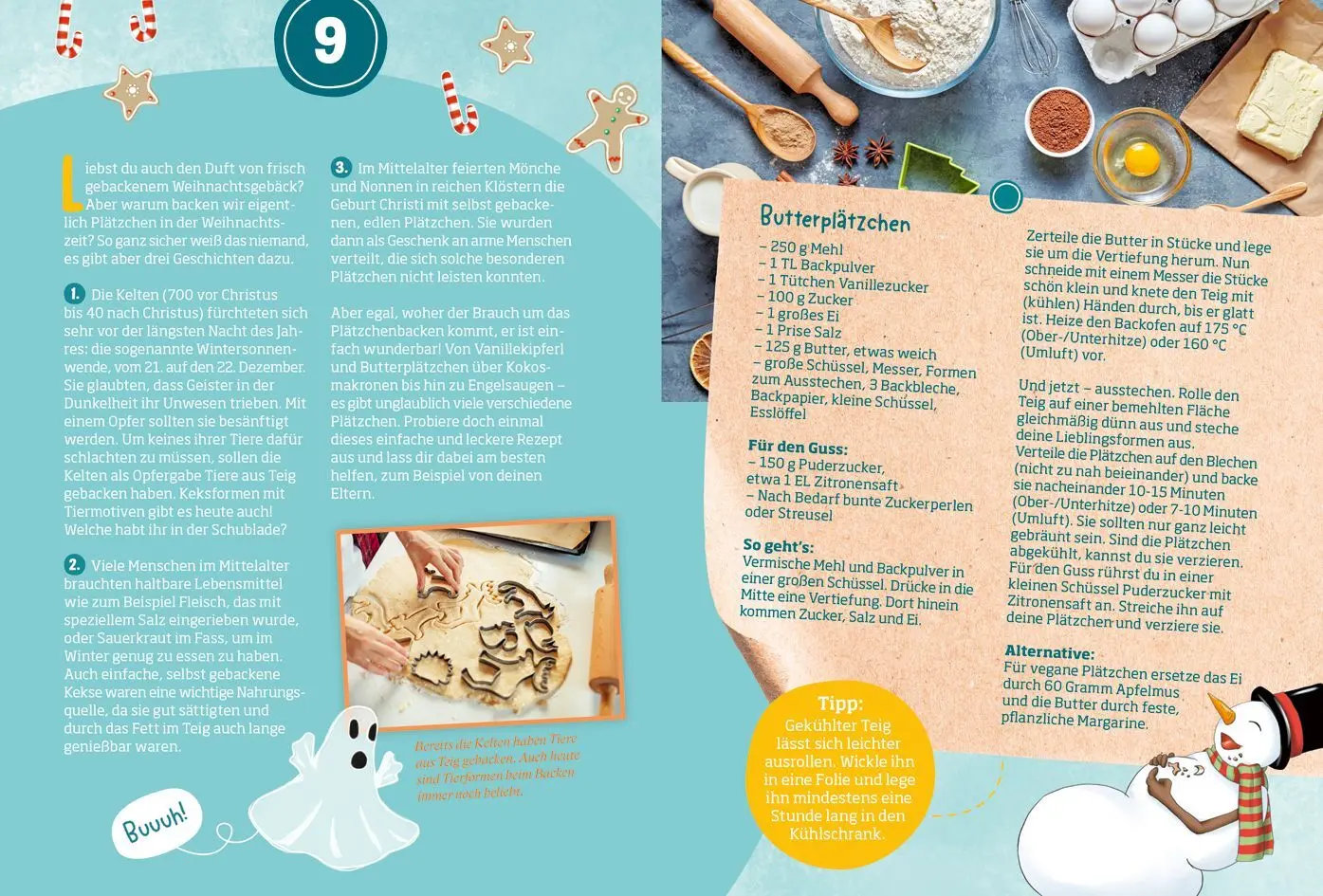 9

Liebst du auch den Duft von frisch gebackenem Weihnachtsgebäck? Aber warum backen wir eigentlich Plätzchen in der Weihnachtszeit? So ganz sicher weiß das niemand, es gibt aber drei Geschichten dazu.

1. Die Kelten (700 vor Christus bis 40 nach Christus) fürchteten sich sehr vor der längsten Nacht des Jahres: die sogenannte Wintersonnenwende, vom 21. auf den 22. Dezember. Sie glaubten, dass Geister in der Dunkelheit ihr Unwesen trieben. Mit einem Opfer sollten sie besänftigt werden. Um keines ihrer Tiere dafür schlachten zu müssen, sollen die Kelten als Opfergabe Tiere aus Teig gebacken haben. Keksformen mit Tiermotiven gibt es heute auch! Welche habt ihr in der Schublade?

2. Viele Menschen im Mittelalter brauchten haltbare Lebensmittel wie zum Beispiel Fleisch, das mit speziellem Salz eingerieben wurde, oder Sauerkraut im Fass, um im Winter genug zu essen zu haben. Auch einfache, selbst gebackene Kekse waren eine wichtige Nahrungsquelle, da sie gut sättigten und durch das Fett im Teig auch lange genießbar waren.

Buuuh!

3. Im Mittelalter feierten Mönche und Nonnen in reichen Klöstern die Geburt Christi mit selbst gebackenen, edlen Plätzchen. Sie wurden dann als Geschenk an arme Menschen verteilt, die sich solche besonderen Plätzchen nicht leisten konnten.

Aber egal, woher der Brauch um das Plätzchenbacken kommt, er ist einfach wunderbar! Von Vanillekipferl und Butterplätzchen über Kokosmakronen bis hin zu Engelsaugen – es gibt unglaublich viele verschiedene Plätzchen. Probiere doch einmal dieses einfache und leckere Rezept aus und lass dir dabei am besten helfen, zum Beispiel von deinen Eltern.

Bereits die Kelten haben Tiere aus Teig gebacken. Auch heute sind Tierformen beim Backen immer noch beliebt.

Butterplätzchen

– 250 g Mehl
– 1 TL Backpulver
– 1 Tütchen Vanillezucker
– 100 g Zucker
– 1 großes Ei
– 1 Prise Salz
– 125 g Butter, etwas weich
– große Schüssel, Messer, Formen zum Ausstechen, 3 Backbleche, Backpapier, kleine Schüssel, Esslöffel

Für den Guss:
– 150 g Puderzucker, etwa 1 EL Zitronensaft
– Nach Bedarf bunte Zuckerperlen oder Streusel

So geht's:
Vermische Mehl und Backpulver in einer großen Schüssel. Drücke in die Mitte eine Vertiefung. Dort hinein kommen Zucker, Salz und Ei.

Zerteile die Butter in Stücke und lege sie um die Vertiefung herum. Nun schneide mit einem Messer die Stücke schön klein und knete den Teig mit (kühlen) Händen durch, bis er glatt ist. Heize den Backofen auf 175 °C (Ober-/Unterhitze) oder 160 °C (Umluft) vor.

Und jetzt – ausstechen. Rolle den Teig auf einer bemehlten Fläche gleichmäßig dünn aus und steche deine Lieblingsformen aus. Verteile die Plätzchen auf den Blechen (nicht zu nah beieinander) und backe sie nacheinander 10-15 Minuten (Ober-/Unterhitze) oder 7-10 Minuten (Umluft). Sie sollten nur ganz leicht gebräunt sein. Sind die Plätzchen abgekühlt, kannst du sie verzieren. Für den Guss rührst du in einer kleinen Schüssel Puderzucker mit Zitronensaft an. Streiche ihn auf deine Plätzchen und verziere sie.

Alternative:
Für vegane Plätzchen ersetze das Ei durch 60 Gramm Apfelmus und die Butter durch feste, pflanzliche Margarine.

Tipp:
Gekühlter Teig lässt sich leichter ausrollen. Wickle ihn in eine Folie und lege ihn mindestens eine Stunde lang in den Kühlschrank.