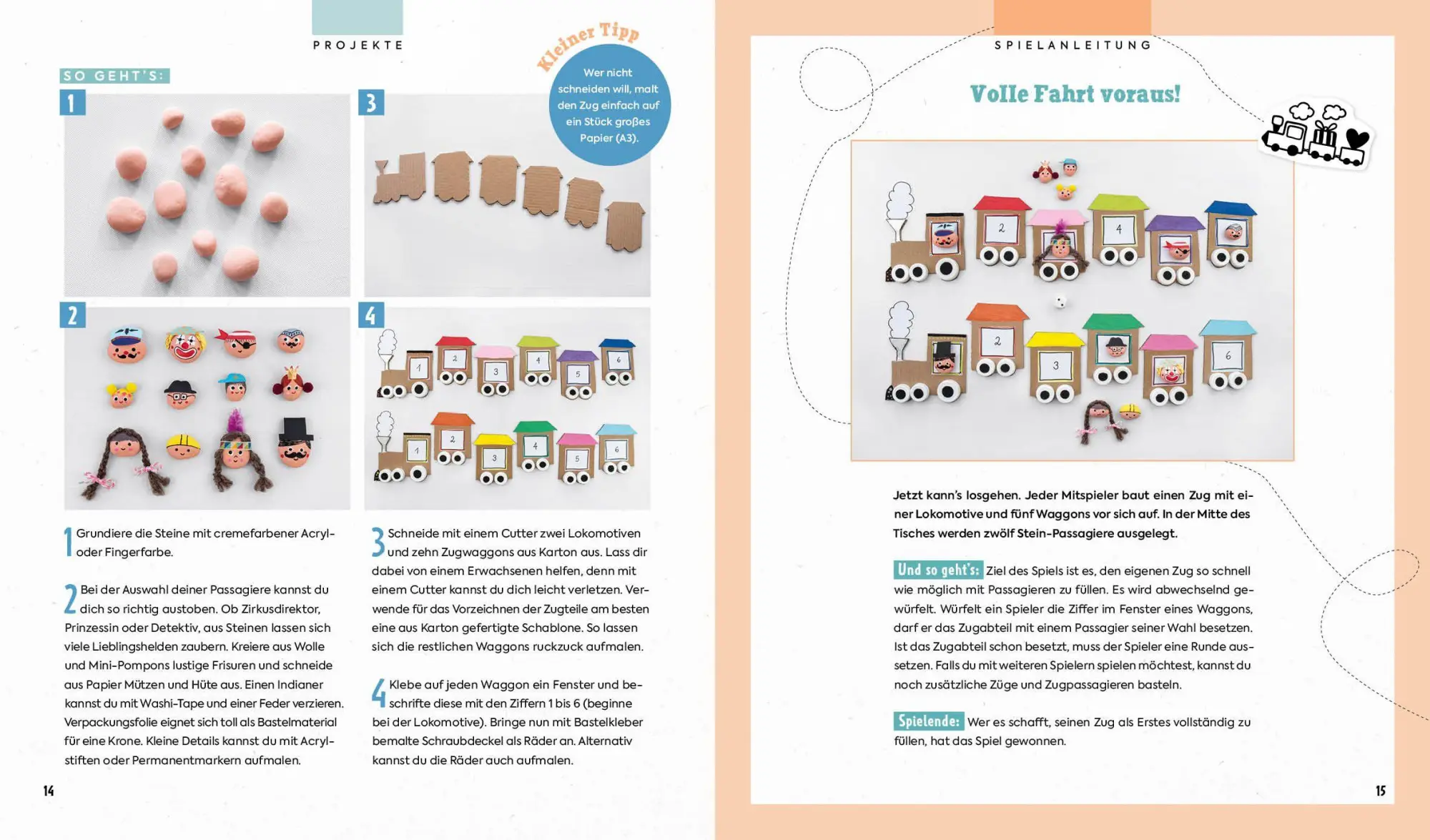 PROJEKTE

SO GEHT'S:

1

3

Kleiner Tipp

Wer nicht schneiden will, malt den Zug einfach auf ein Stück großes Papier (A3).

2

4

1 2 3 4 5 6

1 2 3 4 5 6

1 Grundiere die Steine mit cremefarbener Acryl- oder Fingerfarbe.

2 Bei der Auswahl deiner Passagiere kannst du dich so richtig austoben. Ob Zirkusdirektor, Prinzessin oder Detektiv, aus Steinen lassen sich viele Lieblingshelden zaubern. Kreiere aus Wolle und Mini-Pompons lustige Frisuren und schneide aus Papier Mützen und Hüte aus. Einen Indianer kannst du mit Washi-Tape und einer Feder verzieren. Verpackungsfolie eignet sich toll als Bastelmaterial für eine Krone. Kleine Details kannst du mit Acrylstiften oder Permanentmarkern aufmalen.

3 Schneide mit einem Cutter zwei Lokomotiven und zehn Zugwaggons aus Karton aus. Lass dir dabei von einem Erwachsenen helfen, denn mit einem Cutter kannst du dich leicht verletzen. Verwende für das Vorzeichnen der Zugteile am besten eine aus Karton gefertigte Schablone. So lassen sich die restlichen Waggons ruckzuck aufmalen.

4 Klebe auf jeden Waggon ein Fenster und beschrifte diese mit den Ziffern 1 bis 6 (beginne bei der Lokomotive). Bringe nun mit Bastelkleber bemalte Schraubdeckel als Räder an. Alternativ kannst du die Räder auch aufmalen.

14

SPIELANLEITUNG

Volle Fahrt voraus!

2 4

2 3

6

Jetzt kann's losgehen. Jeder Mitspieler baut einen Zug mit einer Lokomotive und fünf Waggons vor sich auf. In der Mitte des Tisches werden zwölf Stein-Passagiere ausgelegt.

Und so geht's: Ziel des Spiels ist es, den eigenen Zug so schnell wie möglich mit Passagieren zu füllen. Es wird abwechselnd gewürfelt. Würfelt ein Spieler die Ziffer im Fenster eines Waggons, darf er das Zugabteil mit einem Passagier seiner Wahl besetzen. Ist das Zugabteil schon besetzt, muss der Spieler eine Runde aussetzen. Falls du mit weiteren Spielern spielen möchtest, kannst du noch zusätzliche Züge und Zugpassagieren basteln.

Spielende: Wer es schafft, seinen Zug als Erstes vollständig zu füllen, hat das Spiel gewonnen.

15