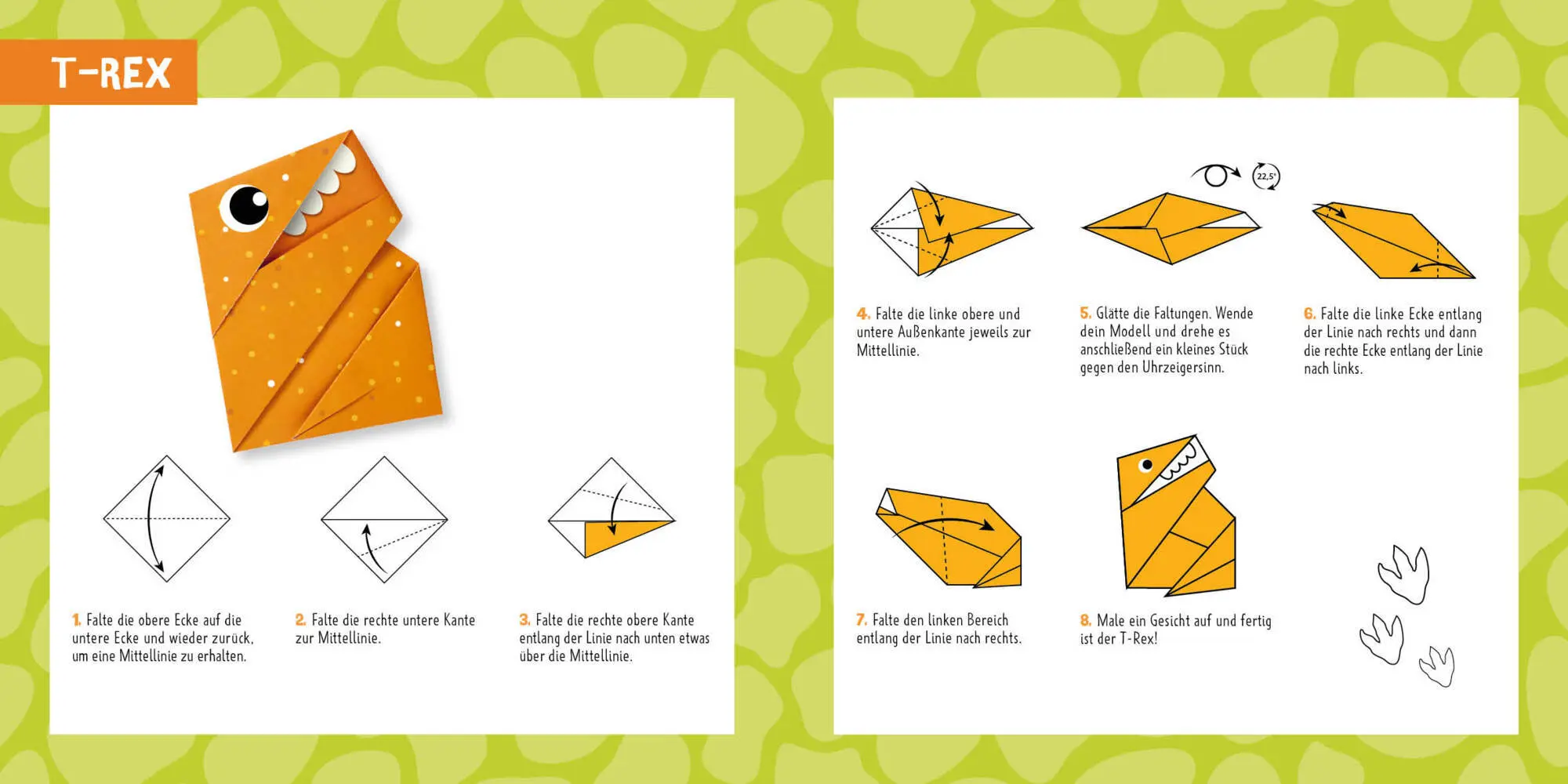 T-REX

1. Falte die obere Ecke auf die untere Ecke und wieder zurück, um eine Mittellinie zu erhalten.

2. Falte die rechte untere Kante zur Mittellinie.

3. Falte die rechte obere Kante entlang der Linie nach unten etwas über die Mittellinie.

22,5°

4. Falte die linke obere und untere Außenkante jeweils zur Mittellinie.

5. Glätte die Faltungen. Wende dein Modell und drehe es anschließend ein kleines Stück gegen den Uhrzeigersinn.

6. Falte die linke Ecke entlang der Linie nach rechts und dann die rechte Ecke entlang der Linie nach links.

7. Falte den linken Bereich entlang der Linie nach rechts.

8. Male ein Gesicht auf und fertig ist der T-Rex!