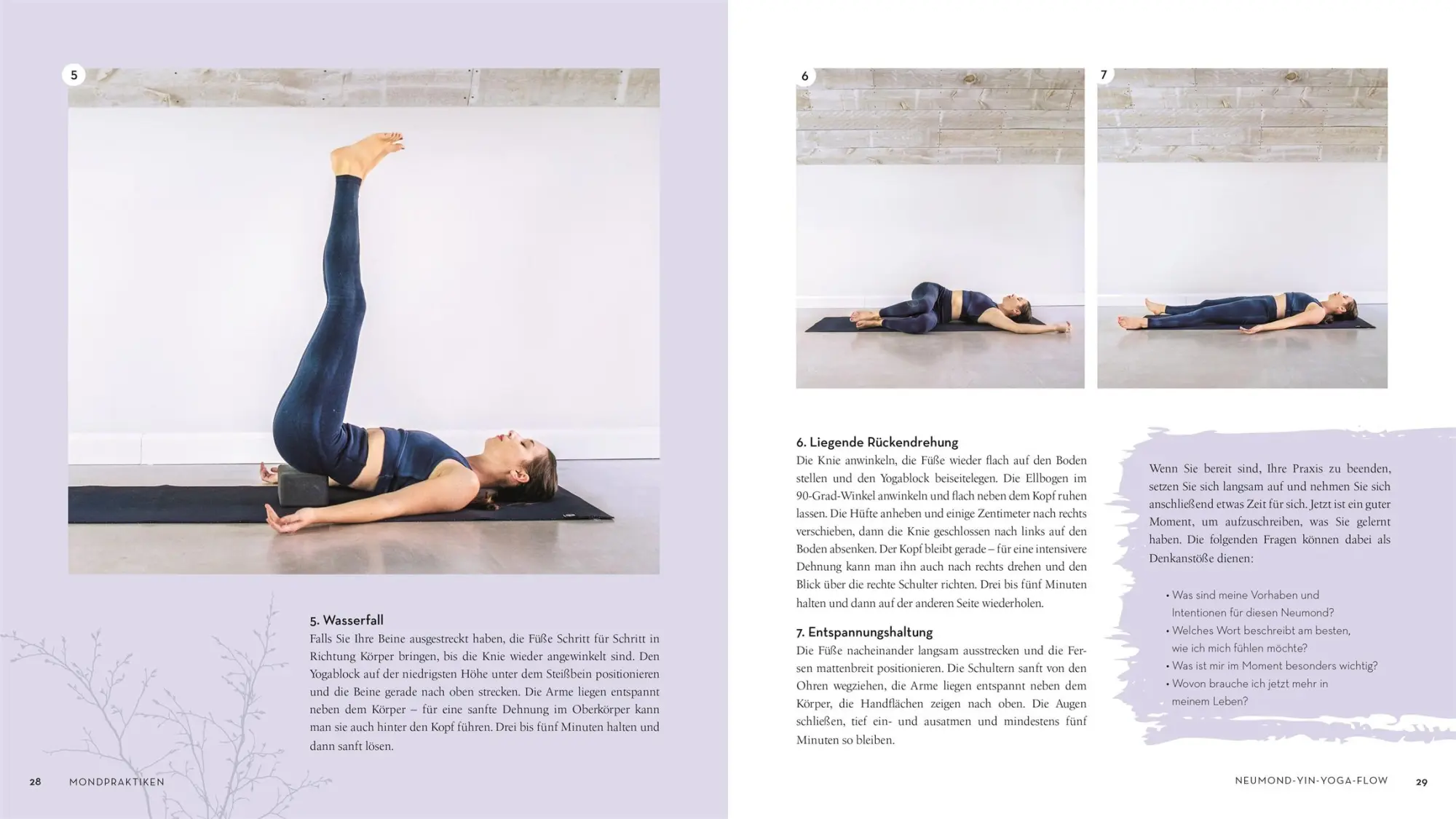 5

5. Wasserfall
Falls Sie Ihre Beine ausgestreckt haben, die Füße Schritt für Schritt in Richtung Körper bringen, bis die Knie wieder angewinkelt sind. Den Yogablock auf der niedrigsten Höhe unter dem Steißbein positionieren und die Beine gerade nach oben strecken. Die Arme liegen entspannt neben dem Körper – für eine sanfte Dehnung im Oberkörper kann man sie auch hinter den Kopf führen. Drei bis fünf Minuten halten und dann sanft lösen.

28 MONDPRAKTIKEN

6

7

6. Liegende Rückendrehung
Die Knie anwinkeln, die Füße wieder flach auf den Boden stellen und den Yogablock beiseitelegen. Die Ellbogen im 90-Grad-Winkel anwinkeln und flach neben dem Kopf ruhen lassen. Die Hüfte anheben und einige Zentimeter nach rechts verschieben, dann die Knie geschlossen nach links auf den Boden absenken. Der Kopf bleibt gerade – für eine intensivere Dehnung kann man ihn auch nach rechts drehen und den Blick über die rechte Schulter richten. Drei bis fünf Minuten halten und dann auf der anderen Seite wiederholen.

7. Entspannungshaltung
Die Füße nacheinander langsam ausstrecken und die Fersen mattenbreit positionieren. Die Schultern sanft von den Ohren wegziehen, die Arme liegen entspannt neben dem Körper, die Handflächen zeigen nach oben. Die Augen schließen, tief ein- und ausatmen und mindestens fünf Minuten so bleiben.

Wenn Sie bereit sind, Ihre Praxis zu beenden, setzen Sie sich langsam auf und nehmen Sie sich anschließend etwas Zeit für sich. Jetzt ist ein guter Moment, um aufzuschreiben, was Sie gelernt haben. Die folgenden Fragen können dabei als Denkanstöße dienen:

• Was sind meine Vorhaben und Intentionen für diesen Neumond?
• Welches Wort beschreibt am besten, wie ich mich fühlen möchte?
• Was ist mir im Moment besonders wichtig?
• Wovon brauche ich jetzt mehr in meinem Leben?

NEUMOND-YIN-YOGA-FLOW 29