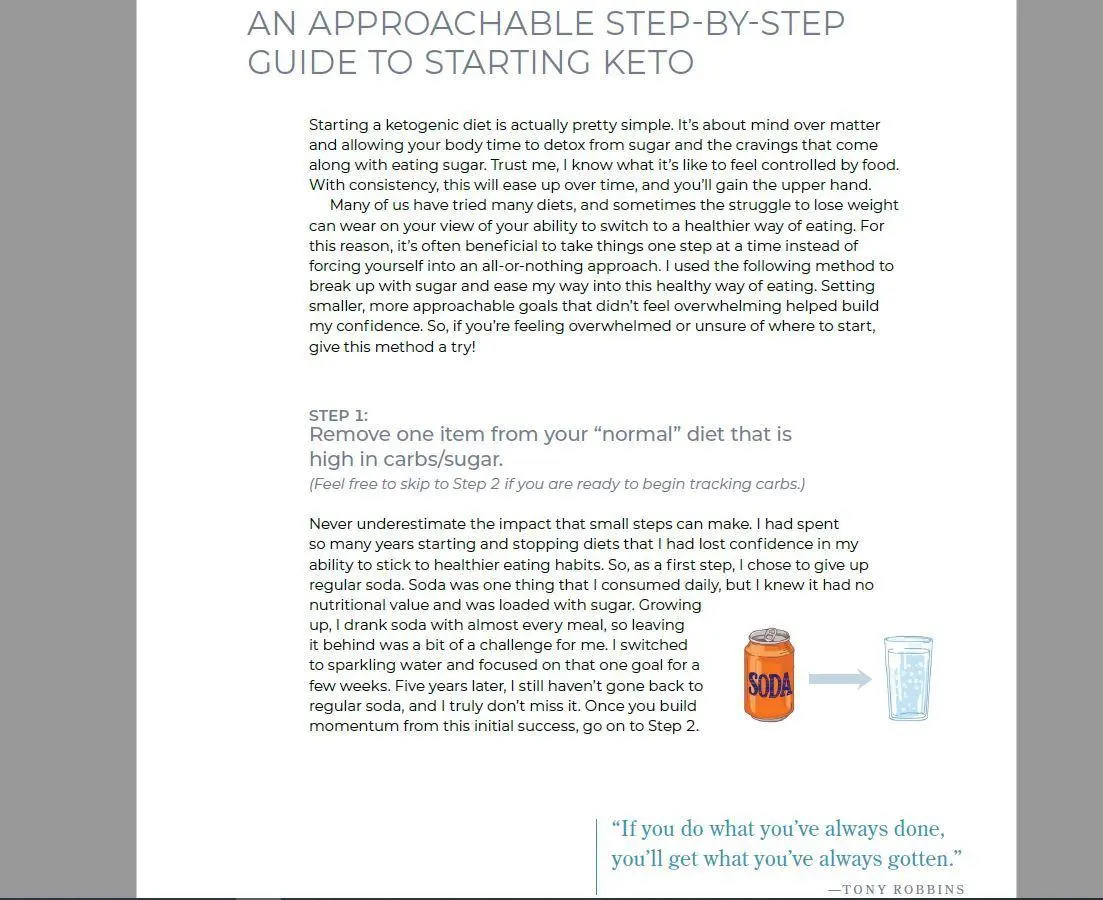 AN APPROACHABLE STEP-BY-STEP GUIDE TO STARTING KETO

Starting a ketogenic diet is actually pretty simple. It's about mind over matter and allowing your body time to detox from sugar and the cravings that come along with eating sugar. Trust me, I know what it's like to feel controlled by food. With consistency, this will ease up over time, and you'll gain the upper hand.

Many of us have tried many diets, and sometimes the struggle to lose weight can wear on your view of your ability to switch to a healthier way of eating. For this reason, it's often beneficial to take things one step at a time instead of forcing yourself into an all-or-nothing approach. I used the following method to break up with sugar and ease my way into this healthy way of eating. Setting smaller, more approachable goals that didn't feel overwhelming helped build my confidence. So, if you're feeling overwhelmed or unsure of where to start, give this method a try!

STEP 1:
Remove one item from your "normal" diet that is high in carbs/sugar.
(Feel free to skip to Step 2 if you are ready to begin tracking carbs.)

Never underestimate the impact that small steps can make. I had spent so many years starting and stopping diets that I had lost confidence in my ability to stick to healthier eating habits. So, as a first step, I chose to give up regular soda. Soda was one thing that I consumed daily, but I knew it had no nutritional value and was loaded with sugar. Growing up, I drank soda with almost every meal, so leaving it behind was a bit of a challenge for me. I switched to sparkling water and focused on that one goal for a few weeks. Five years later, I still haven't gone back to regular soda, and I truly don't miss it. Once you build momentum from this initial success, go on to Step 2.

SODA

"If you do what you've always done, you'll get what you've always gotten."
—TONY ROBBINS