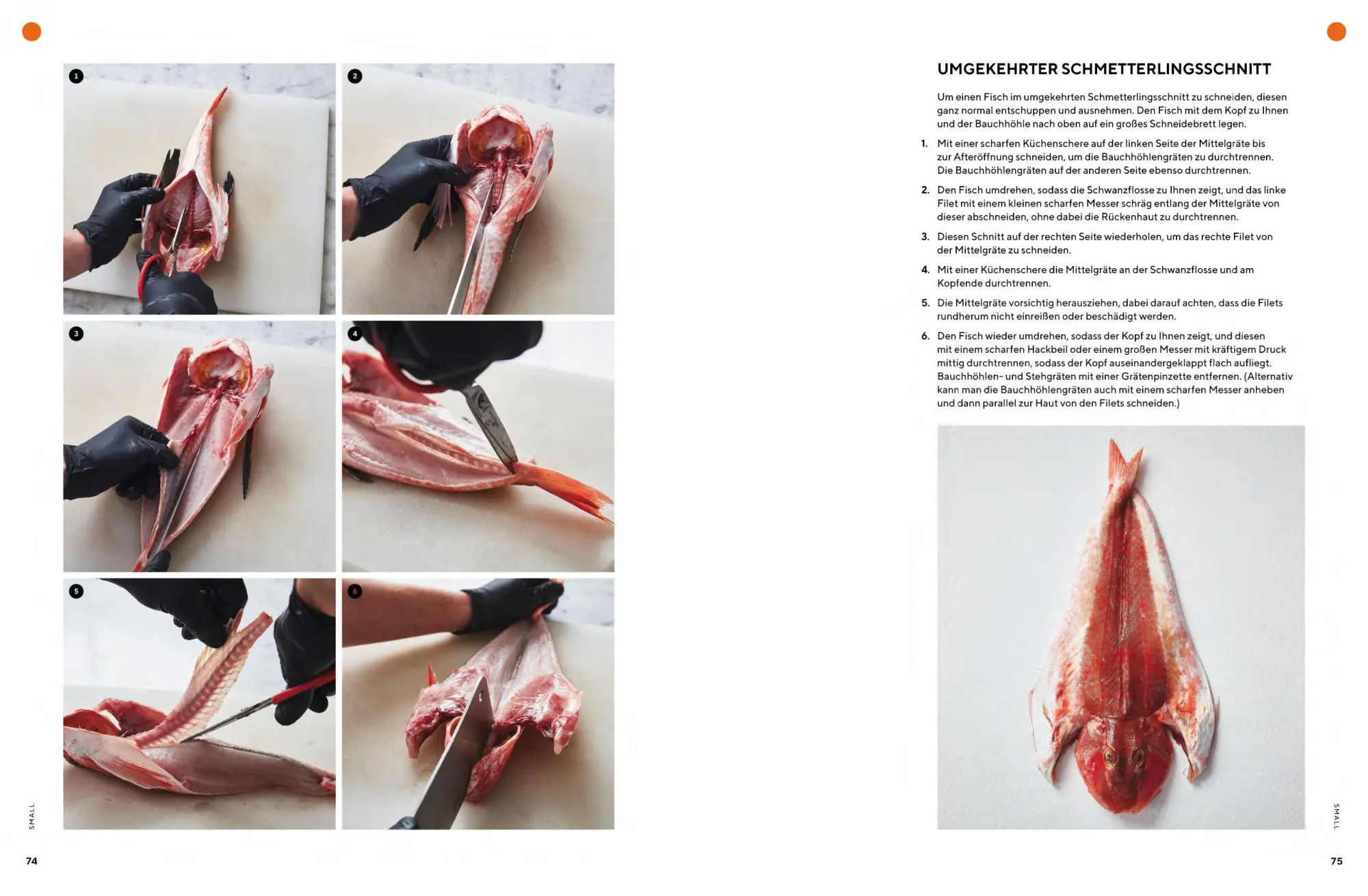 1

2

3

4

5

6

SMALL

74

UMGEKEHRTER SCHMETTERLINGSSCHNITT

Um einen Fisch im umgekehrten Schmetterlingsschnitt zu schneiden, diesen ganz normal entschuppen und ausnehmen. Den Fisch mit dem Kopf zu Ihnen und der Bauchhöhle nach oben auf ein großes Schneidebrett legen.

1. Mit einer scharfen Küchenschere auf der linken Seite der Mittelgräte bis zur Afteröffnung schneiden, um die Bauchhöhlengräten zu durchtrennen. Die Bauchhöhlengräten auf der anderen Seite ebenso durchtrennen.

2. Den Fisch umdrehen, sodass die Schwanzflosse zu Ihnen zeigt, und das linke Filet mit einem kleinen scharfen Messer schräg entlang der Mittelgräte von dieser abschneiden, ohne dabei die Rückenhaut zu durchtrennen.

3. Diesen Schnitt auf der rechten Seite wiederholen, um das rechte Filet von der Mittelgräte zu schneiden.

4. Mit einer Küchenschere die Mittelgräte an der Schwanzflosse und am Kopfende durchtrennen.

5. Die Mittelgräte vorsichtig herausziehen, dabei darauf achten, dass die Filets rundherum nicht einreißen oder beschädigt werden.

6. Den Fisch wieder umdrehen, sodass der Kopf zu Ihnen zeigt, und diesen mit einem scharfen Hackbeil oder einem großen Messer mit kräftigem Druck mittig durchtrennen, sodass der Kopf auseinandergeklappt flach aufliegt. Bauchhöhlen- und Stehgräten mit einer Grätenpinzette entfernen. (Alternativ kann man die Bauchhöhlengräten auch mit einem scharfen Messer anheben und dann parallel zur Haut von den Filets schneiden.)

SMALL

75