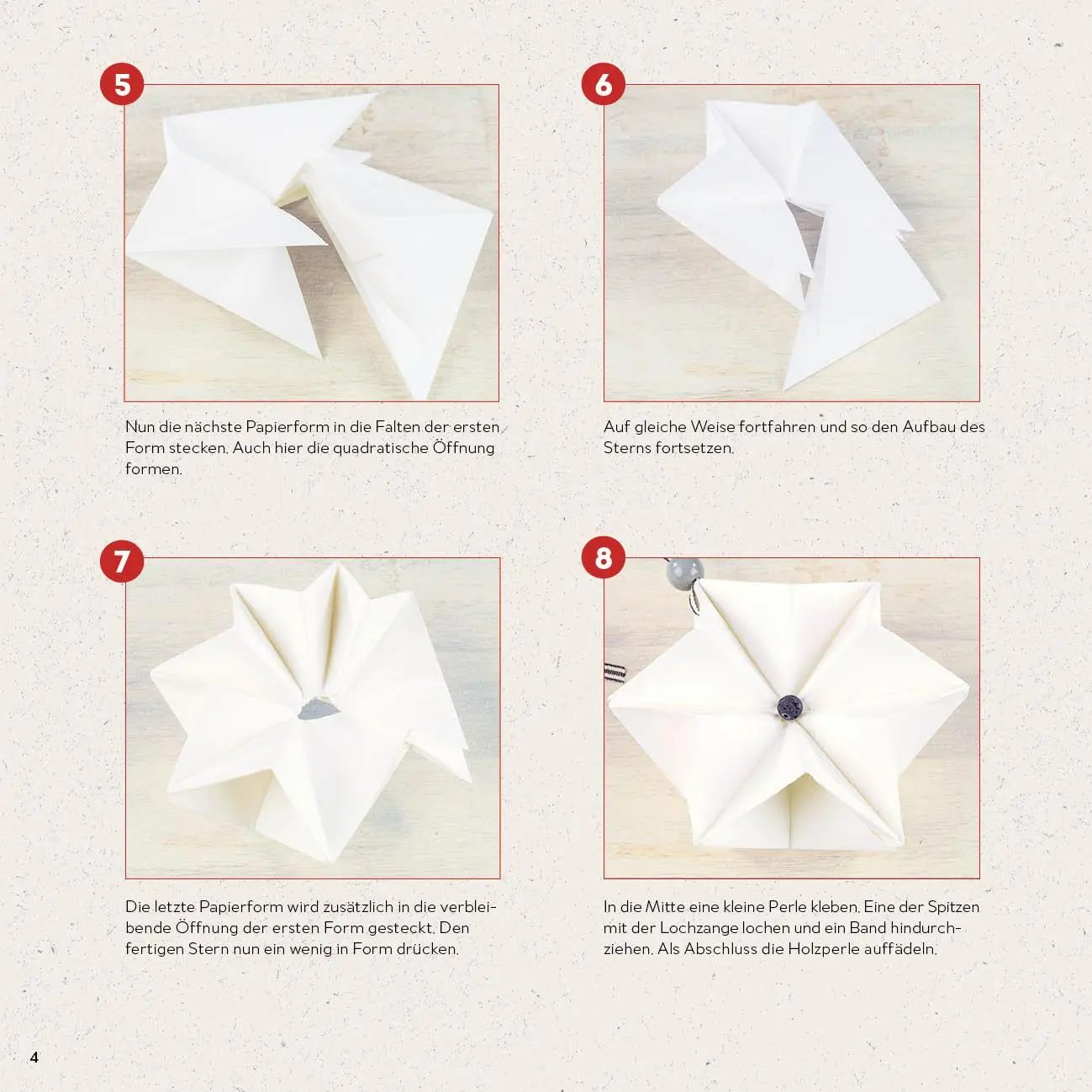 5

Nun die nächste Papierform in die Falten der ersten Form stecken. Auch hier die quadratische Öffnung formen.

6

Auf gleiche Weise fortfahren und so den Aufbau des Sterns fortsetzen.

7

Die letzte Papierform wird zusätzlich in die verbleibende Öffnung der ersten Form gesteckt. Den fertigen Stern nun ein wenig in Form drücken.

8

In die Mitte eine kleine Perle kleben. Eine der Spitzen mit der Lochzange lochen und ein Band hindurchziehen. Als Abschluss die Holzperle auffädeln.

4