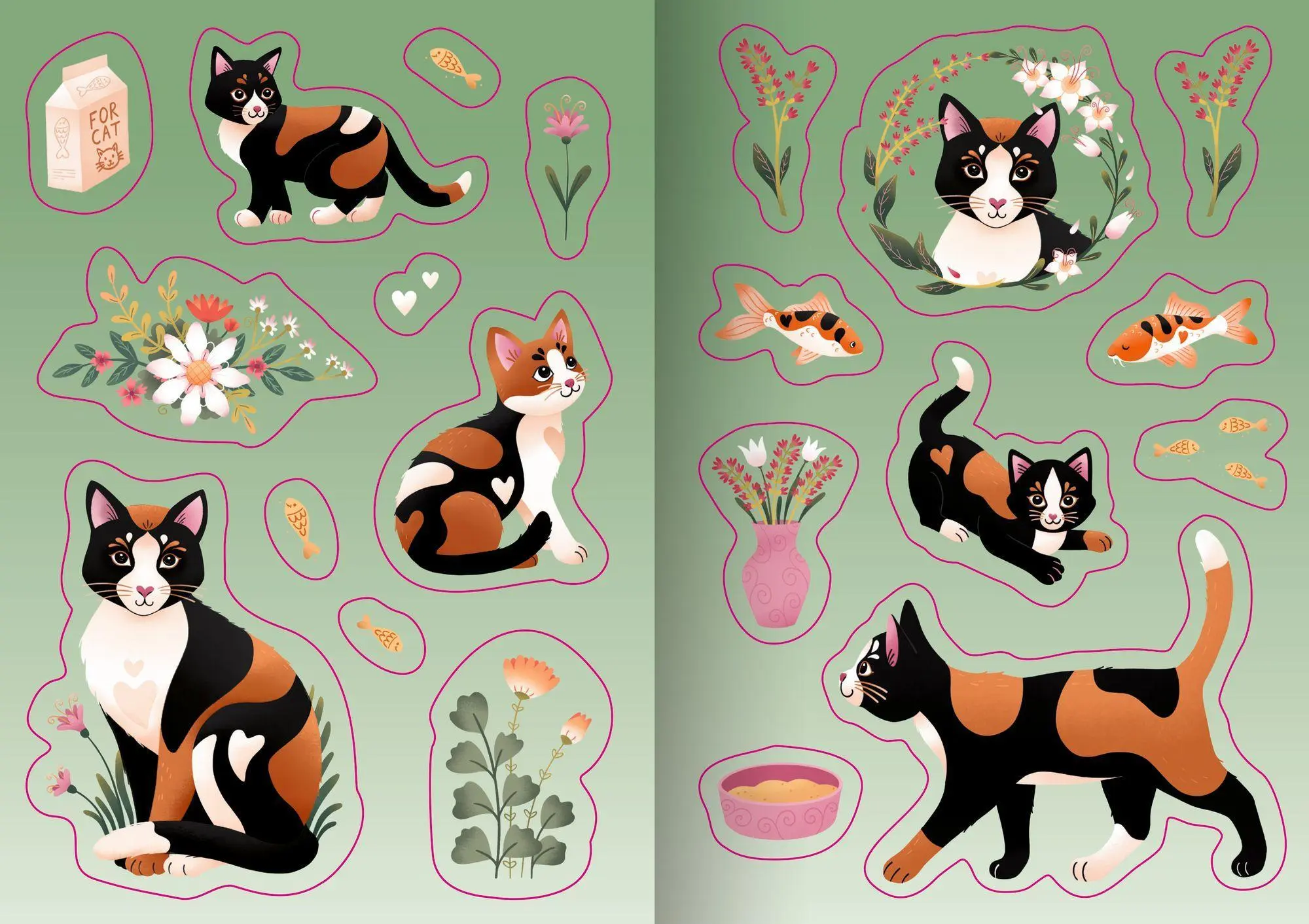 FOR CAT