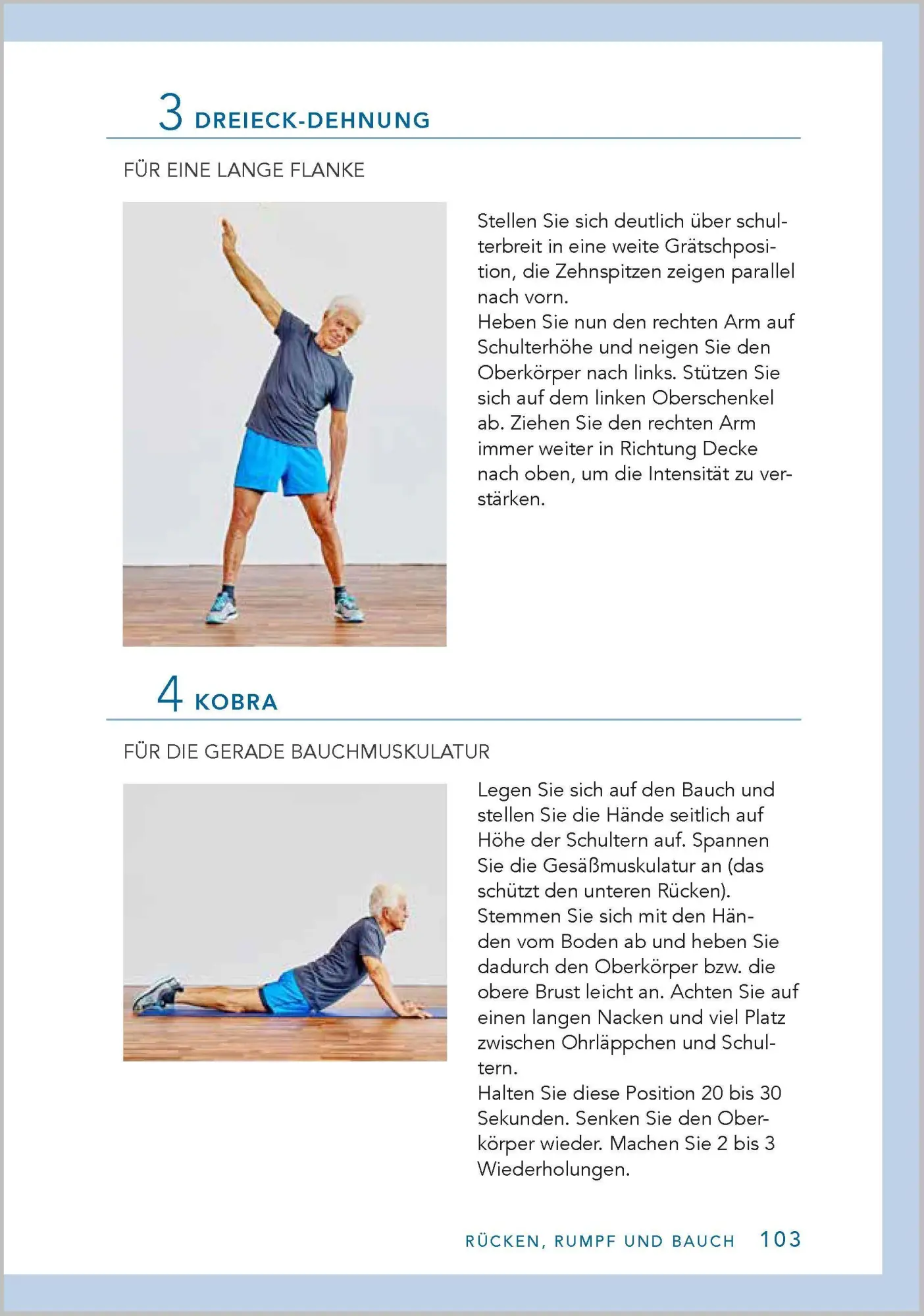 3 DREIECK-DEHNUNG

FÜR EINE LANGE FLANKE

Stellen Sie sich deutlich über schulterbreit in eine weite Grätschposition, die Zehnspitzen zeigen parallel nach vorn.
Heben Sie nun den rechten Arm auf Schulterhöhe und neigen Sie den Oberkörper nach links. Stützen Sie sich auf dem linken Oberschenkel ab. Ziehen Sie den rechten Arm immer weiter in Richtung Decke nach oben, um die Intensität zu verstärken.

4 KOBRA

FÜR DIE GERADE BAUCHMUSKULATUR

Legen Sie sich auf den Bauch und stellen Sie die Hände seitlich auf Höhe der Schultern auf. Spannen Sie die Gesäßmuskulatur an (das schützt den unteren Rücken).
Stemmen Sie sich mit den Händen vom Boden ab und heben Sie dadurch den Oberkörper bzw. die obere Brust leicht an. Achten Sie auf einen langen Nacken und viel Platz zwischen Ohrläppchen und Schultern.
Halten Sie diese Position 20 bis 30 Sekunden. Senken Sie den Oberkörper wieder. Machen Sie 2 bis 3 Wiederholungen.

RÜCKEN, RUMPF UND BAUCH 103