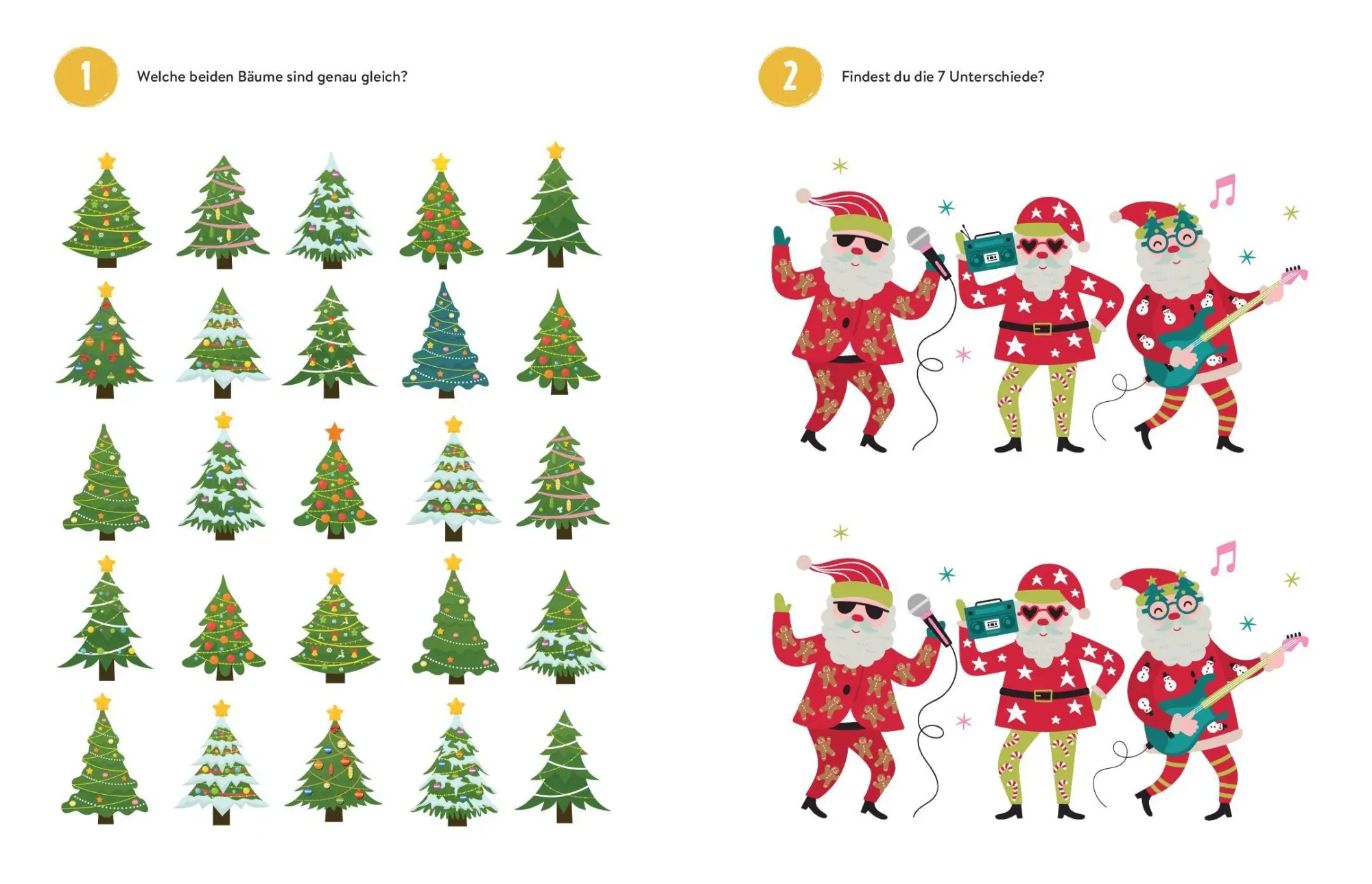 1

Welche beiden Bäume sind genau gleich?

2

Findest du die 7 Unterschiede?