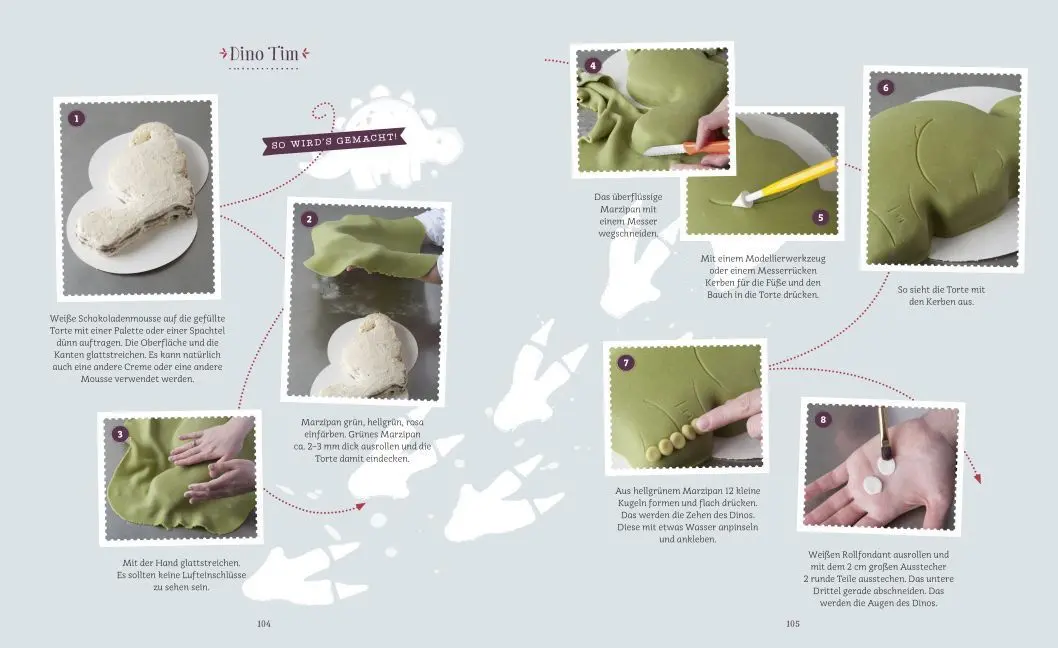 Dino Tim

SO WIRD'S GEMACHT!

1

Weiße Schokoladenmousse auf die gefüllte Torte mit einer Palette oder einer Spachtel dünn auftragen. Die Oberfläche und die Kanten glattstreichen. Es kann natürlich auch eine andere Creme oder eine andere Mousse verwendet werden.

2

Marzipan grün, hellgrün, rosa einfärben. Grünes Marzipan ca. 2–3 mm dick ausrollen und die Torte damit eindecken.

3

Mit der Hand glattstreichen. Es sollten keine Lufteinschlüsse zu sehen sein.

104

4

Das überflüssige Marzipan mit einem Messer wegschneiden.

5

Mit einem Modellierwerkzeug oder einem Messerrücken Kerben für die Füße und den Bauch in die Torte drücken.

6

So sieht die Torte mit den Kerben aus.

7

Aus hellgrünem Marzipan 12 kleine Kugeln formen und flach drücken. Das werden die Zehen des Dinos. Diese mit etwas Wasser anpinseln und ankleben.

8

Weißen Rollfondant ausrollen und mit dem 2 cm großen Ausstecher 2 runde Teile ausstechen. Das untere Drittel gerade abschneiden. Das werden die Augen des Dinos.

105