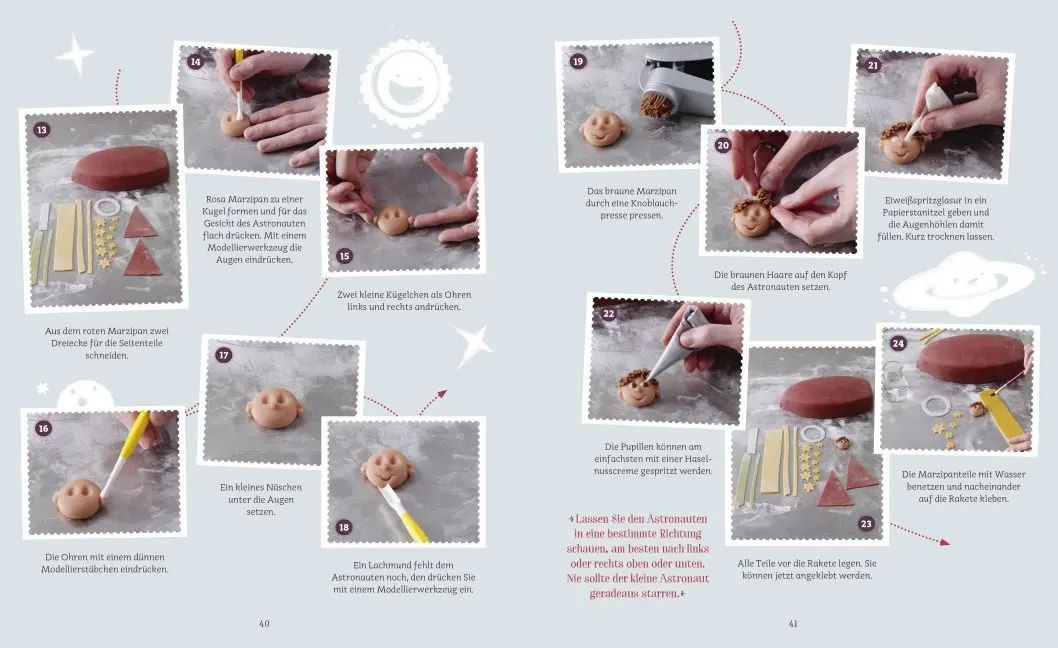 13

Aus dem roten Marzipan zwei Dreiecke für die Seitenteile schneiden.

14

Rosa Marzipan zu einer Kugel formen und für das Gesicht des Astronauten flach drücken. Mit einem Modellierwerkzeug die Augen eindrücken.

15

Zwei kleine Kügelchen als Ohren links und rechts andrücken.

16

Die Ohren mit einem dünnen Modellierstäbchen eindrücken.

17

Ein kleines Näschen unter die Augen setzen.

18

Ein Lachmund fehlt dem Astronauten noch, den drücken Sie mit einem Modellierwerkzeug ein.

40

19

Das braune Marzipan durch eine Knoblauchpresse pressen.

20

Die braunen Haare auf den Kopf des Astronauten setzen.

21

Eiweißspritzglasur in ein Papierstanitzel geben und die Augenhöhlen damit füllen. Kurz trocknen lassen.

22

Die Pupillen können am einfachsten mit einer Haselnusscreme gespritzt werden.

Lassen Sie den Astronauten in eine bestimmte Richtung schauen, am besten nach links oder rechts oben oder unten. Nie sollte der kleine Astronaut geradeaus starren.

23

Alle Teile vor die Rakete legen. Sie können jetzt angeklebt werden.

24

Die Marzipanteile mit Wasser benetzen und nacheinander auf die Rakete kleben.

41