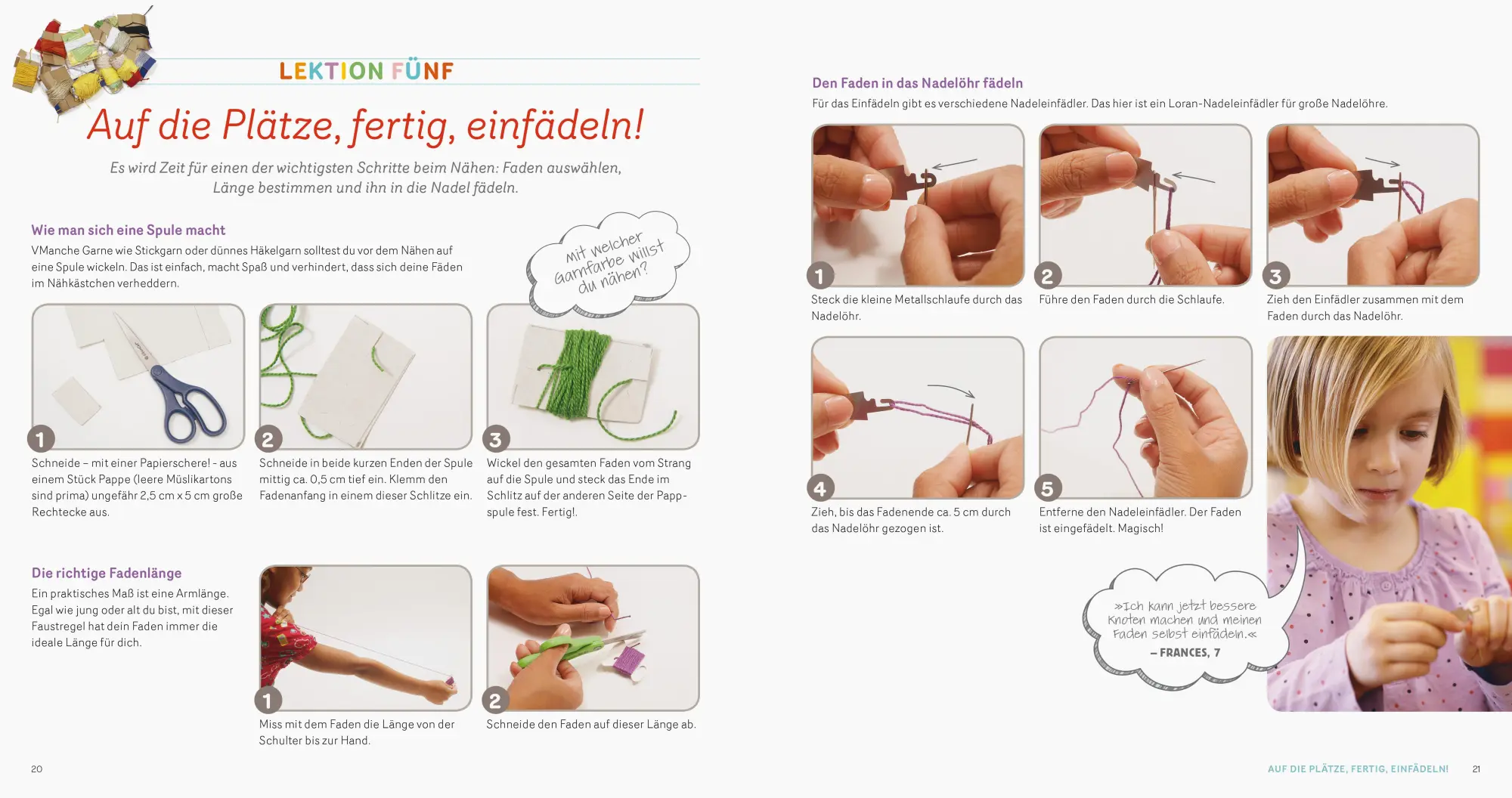 LEKTION FÜNF

Auf die Plätze, fertig, einfädeln!

Es wird Zeit für einen der wichtigsten Schritte beim Nähen: Faden auswählen, Länge bestimmen und ihn in die Nadel fädeln.

Wie man sich eine Spule macht

VManche Garne wie Stickgarn oder dünnes Häkelgarn solltest du vor dem Nähen auf eine Spule wickeln. Das ist einfach, macht Spaß und verhindert, dass sich deine Fäden im Nähkästchen verheddern.

Mit welcher Garnfarbe willst du nähen?

1 Schneide – mit einer Papierschere! - aus einem Stück Pappe (leere Müslikartons sind prima) ungefähr 2,5 cm x 5 cm große Rechtecke aus.

2 Schneide in beide kurzen Enden der Spule mittig ca. 0,5 cm tief ein. Klemm den Fadenanfang in einem dieser Schlitze ein.

3 Wickel den gesamten Faden vom Strang auf die Spule und steck das Ende im Schlitz auf der anderen Seite der Pappspule fest. Fertig!.

Die richtige Fadenlänge

Ein praktisches Maß ist eine Armlänge. Egal wie jung oder alt du bist, mit dieser Faustregel hat dein Faden immer die ideale Länge für dich.

1 Miss mit dem Faden die Länge von der Schulter bis zur Hand.

2 Schneide den Faden auf dieser Länge ab.

20

Den Faden in das Nadelöhr fädeln

Für das Einfädeln gibt es verschiedene Nadeleinfädler. Das hier ist ein Loran-Nadeleinfädler für große Nadelöhre.

1 Steck die kleine Metallschlaufe durch das Nadelöhr.

2 Führe den Faden durch die Schlaufe.

3 Zieh den Einfädler zusammen mit dem Faden durch das Nadelöhr.

4 Zieh, bis das Fadenende ca. 5 cm durch das Nadelöhr gezogen ist.

5 Entferne den Nadeleinfädler. Der Faden ist eingefädelt. Magisch!

»Ich kann jetzt bessere Knoten machen und meinen Faden selbst einfädeln.«
– FRANCES, 7

AUF DIE PLÄTZE, FERTIG, EINFÄDELN! 21