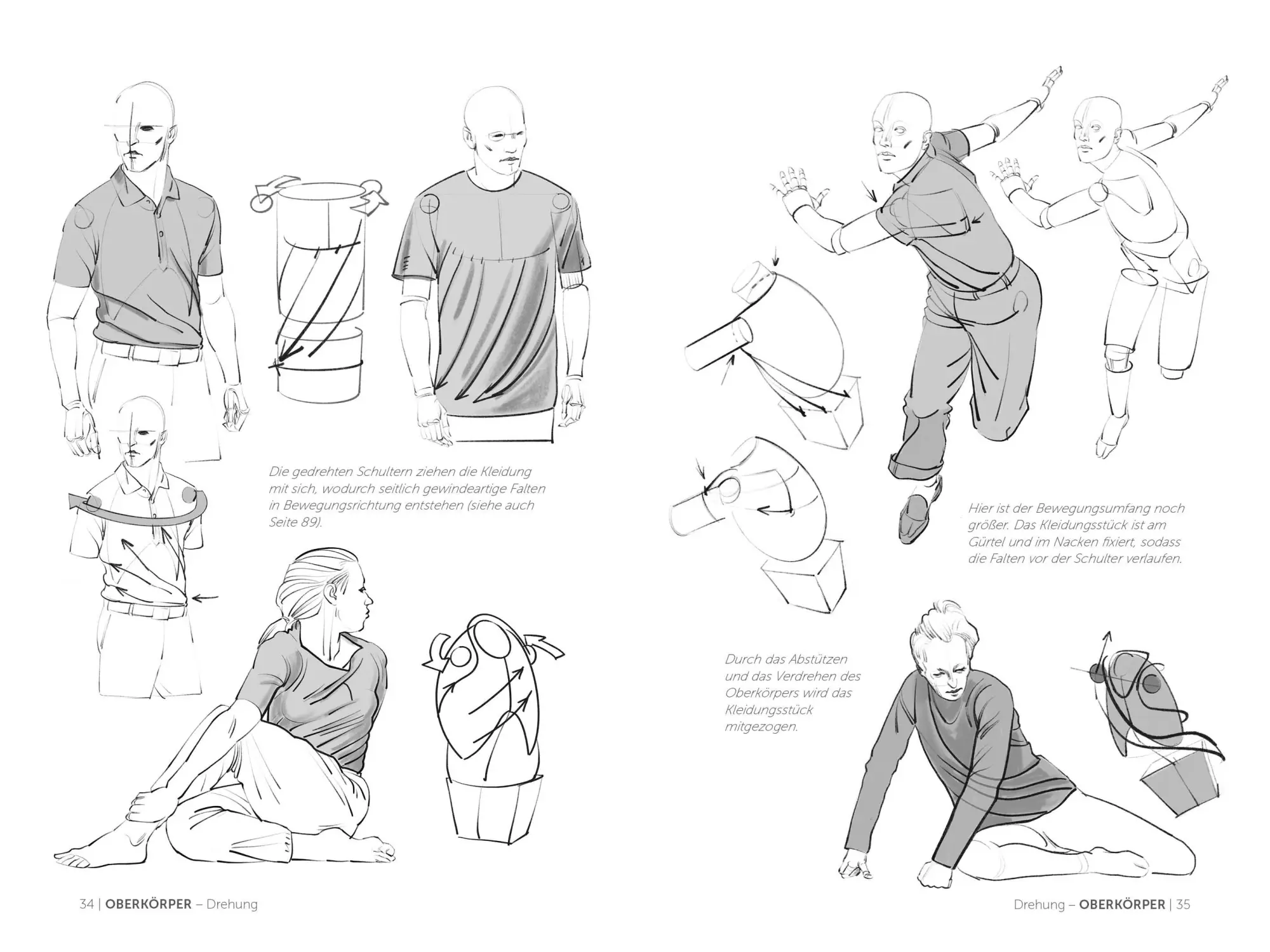 Die gedrehten Schultern ziehen die Kleidung mit sich, wodurch seitlich gewindeartige Falten in Bewegungsrichtung entstehen (siehe auch Seite 89).

34 | OBERKÖRPER – Drehung

Hier ist der Bewegungsumfang noch größer. Das Kleidungsstück ist am Gürtel und im Nacken fixiert, sodass die Falten vor der Schulter verlaufen.

Durch das Abstützen und das Verdrehen des Oberkörpers wird das Kleidungsstück mitgezogen.

Drehung – OBERKÖRPER | 35