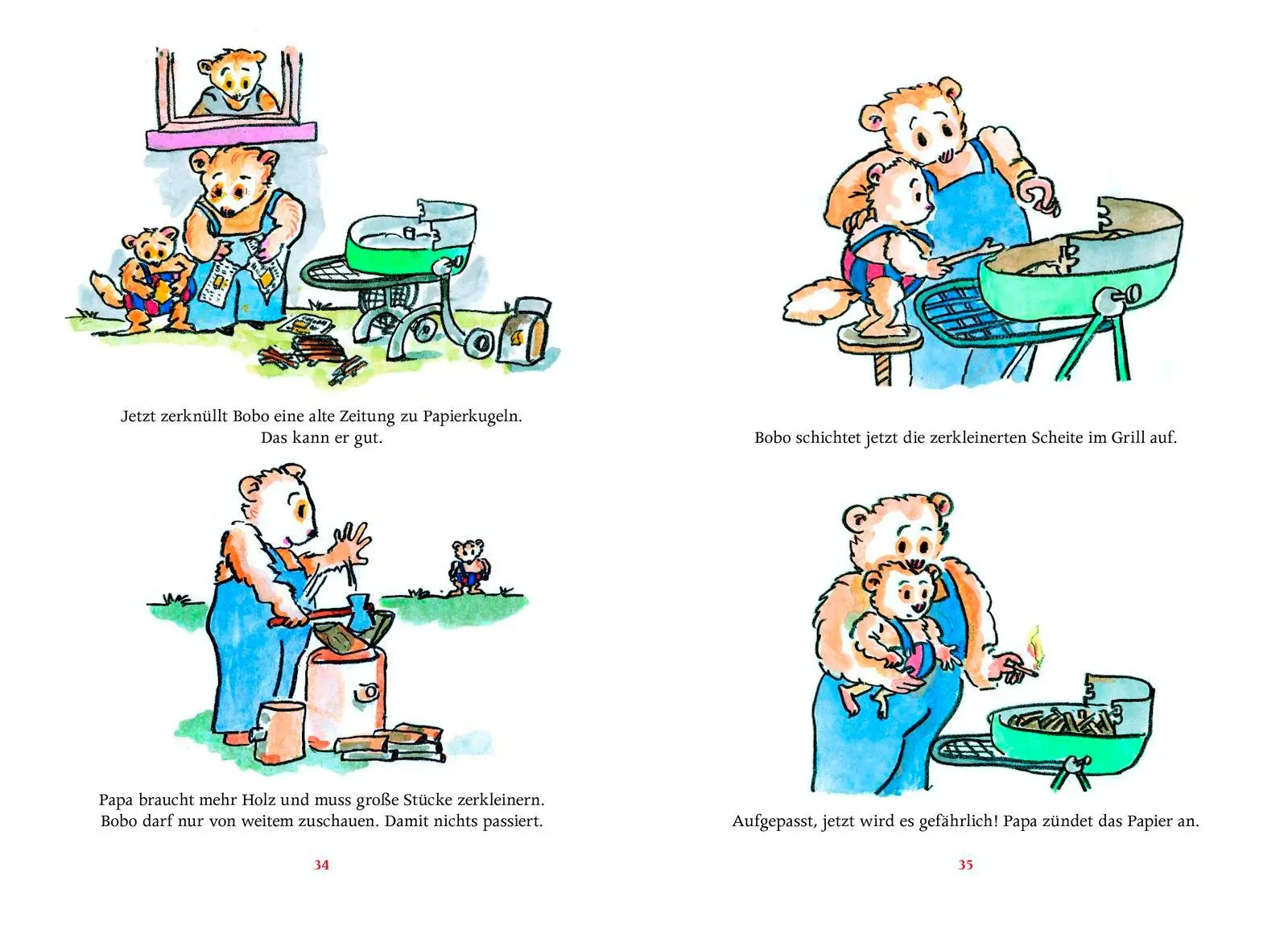 Jetzt zerknüllt Bobo eine alte Zeitung zu Papierkugeln. Das kann er gut.

Papa braucht mehr Holz und muss große Stücke zerkleinern. Bobo darf nur von weitem zuschauen. Damit nichts passiert.

34

Bobo schichtet jetzt die zerkleinerten Scheite im Grill auf.

Aufgepasst, jetzt wird es gefährlich! Papa zündet das Papier an.

35