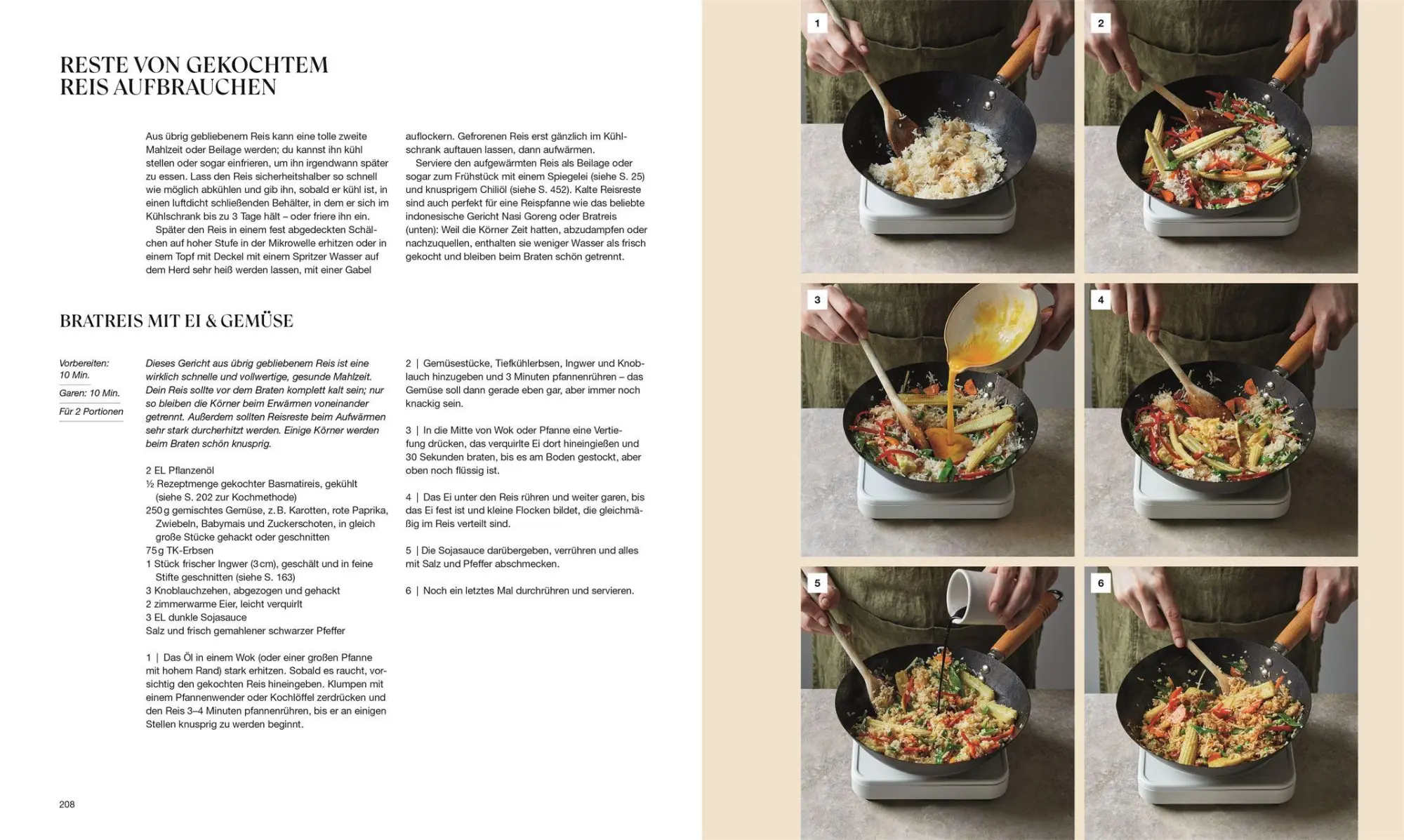 RESTE VON GEKOCHTEM REIS AUFBRAUCHEN

Aus übrig gebliebenem Reis kann eine tolle zweite Mahlzeit oder Beilage werden; du kannst ihn kühl stellen oder sogar einfrieren, um ihn irgendwann später zu essen. Lass den Reis sicherheitshalber so schnell wie möglich abkühlen und gib ihn, sobald er kühl ist, in einen luftdicht schließenden Behälter, in dem er sich im Kühlschrank bis zu 3 Tage hält – oder friere ihn ein.
Später den Reis in einem fest abgedeckten Schälchen auf hoher Stufe in der Mikrowelle erhitzen oder in einem Topf mit Deckel mit einem Spritzer Wasser auf dem Herd sehr heiß werden lassen, mit einer Gabel auflockern. Gefrorenen Reis erst gänzlich im Kühlschrank auftauen lassen, dann aufwärmen.
Serviere den aufgewärmten Reis als Beilage oder sogar zum Frühstück mit einem Spiegelei (siehe S. 25) und knusprigem Chiliöl (siehe S. 452). Kalte Reisreste sind auch perfekt für eine Reispfanne wie das beliebte indonesische Gericht Nasi Goreng oder Bratreis (unten): Weil die Körner Zeit hatten, abzudampfen oder nachzuquellen, enthalten sie weniger Wasser als frisch gekocht und bleiben beim Braten schön getrennt.

BRATREIS MIT EI & GEMÜSE

Vorbereiten: 10 Min.
Garen: 10 Min.
Für 2 Portionen

Dieses Gericht aus übrig gebliebenem Reis ist eine wirklich schnelle und vollwertige, gesunde Mahlzeit. Dein Reis sollte vor dem Braten komplett kalt sein; nur so bleiben die Körner beim Erwärmen voneinander getrennt. Außerdem sollten Reisreste beim Aufwärmen sehr stark durcherhitzt werden. Einige Körner werden beim Braten schön knusprig.

2 EL Pflanzenöl
½ Rezeptmenge gekochter Basmatireis, gekühlt (siehe S. 202 zur Kochmethode)
250 g gemischtes Gemüse, z. B. Karotten, rote Paprika, Zwiebeln, Babymais und Zuckerschoten, in gleich große Stücke gehackt oder geschnitten
75 g TK-Erbsen
1 Stück frischer Ingwer (3 cm), geschält und in feine Stifte geschnitten (siehe S. 163)
3 Knoblauchzehen, abgezogen und gehackt
2 zimmerwarme Eier, leicht verquirlt
3 EL dunkle Sojasauce
Salz und frisch gemahlener schwarzer Pfeffer

1 | Das Öl in einem Wok (oder einer großen Pfanne mit hohem Rand) stark erhitzen. Sobald es raucht, vorsichtig den gekochten Reis hineingeben. Klumpen mit einem Pfannenwender oder Kochlöffel zerdrücken und den Reis 3–4 Minuten pfannenrühren, bis er an einigen Stellen knusprig zu werden beginnt.

2 | Gemüsestücke, Tiefkühlerbsen, Ingwer und Knoblauch hinzugeben und 3 Minuten pfannenrühren – das Gemüse soll dann gerade eben gar, aber immer noch knackig sein.

3 | In die Mitte von Wok oder Pfanne eine Vertiefung drücken, das verquirlte Ei dort hineingießen und 30 Sekunden braten, bis es am Boden gestockt, aber oben noch flüssig ist.

4 | Das Ei unter den Reis rühren und weiter garen, bis das Ei fest ist und kleine Flocken bildet, die gleichmäßig im Reis verteilt sind.

5 | Die Sojasauce darübergeben, verrühren und alles mit Salz und Pfeffer abschmecken.

6 | Noch ein letztes Mal durchrühren und servieren.

208

1
2
3
4
5
6