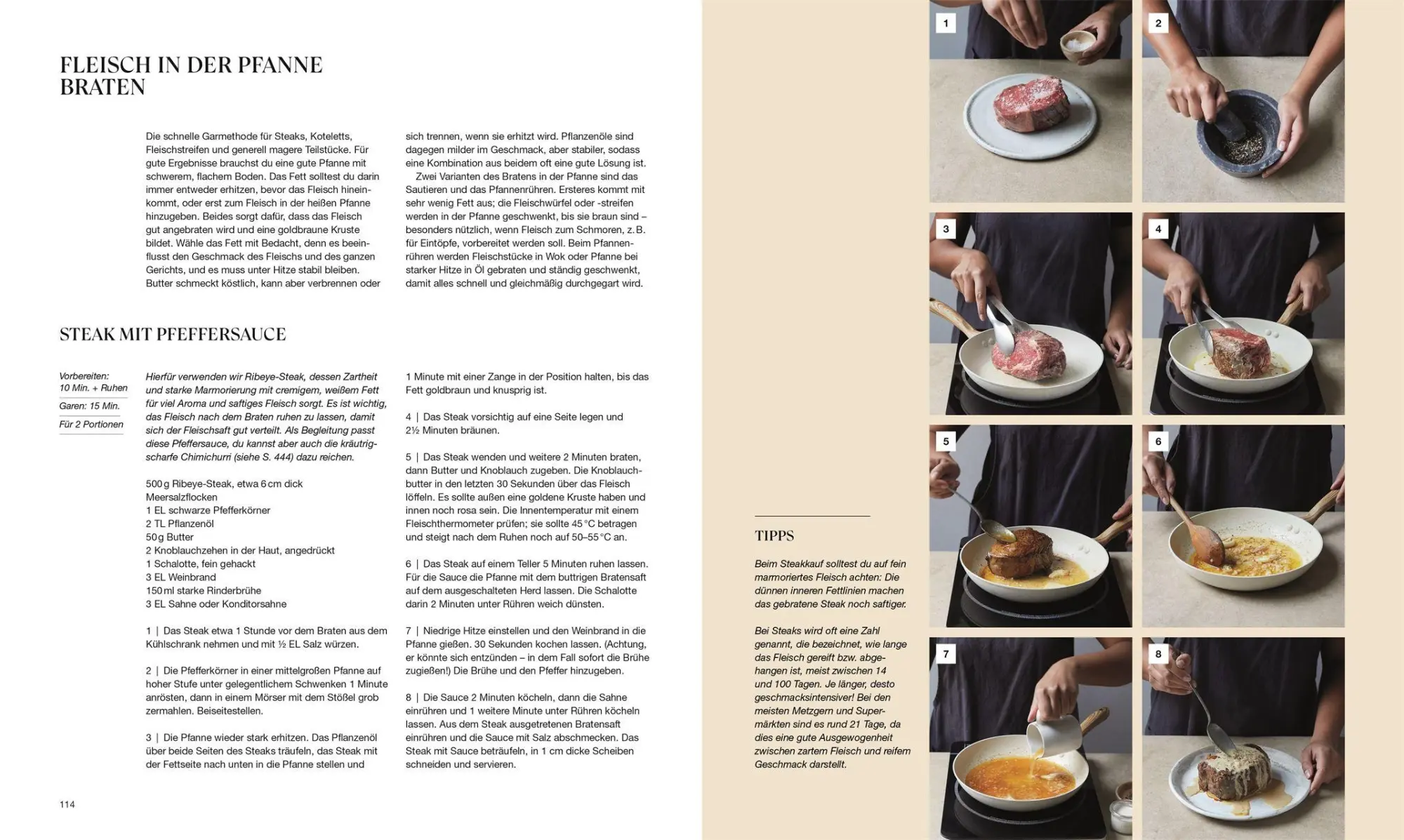 FLEISCH IN DER PFANNE BRATEN

Die schnelle Garmethode für Steaks, Koteletts, Fleischstreifen und generell magere Teilstücke. Für gute Ergebnisse brauchst du eine gute Pfanne mit schwerem, flachem Boden. Das Fett solltest du darin immer entweder erhitzen, bevor das Fleisch hineinkommt, oder erst zum Fleisch in der heißen Pfanne hinzugeben. Beides sorgt dafür, dass das Fleisch gut angebraten wird und eine goldbraune Kruste bildet. Wähle das Fett mit Bedacht, denn es beeinflusst den Geschmack des Fleischs und des ganzen Gerichts, und es muss unter Hitze stabil bleiben. Butter schmeckt köstlich, kann aber verbrennen oder sich trennen, wenn sie erhitzt wird. Pflanzenöle sind dagegen milder im Geschmack, aber stabiler, sodass eine Kombination aus beidem oft eine gute Lösung ist.

Zwei Varianten des Bratens in der Pfanne sind das Sautieren und das Pfannenrühren. Ersteres kommt mit sehr wenig Fett aus; die Fleischwürfel oder -streifen werden in der Pfanne geschwenkt, bis sie braun sind – besonders nützlich, wenn Fleisch zum Schmoren, z. B. für Eintöpfe, vorbereitet werden soll. Beim Pfannenrühren werden Fleischstücke in Wok oder Pfanne bei starker Hitze in Öl gebraten und ständig geschwenkt, damit alles schnell und gleichmäßig durchgegart wird.

STEAK MIT PFEFFERSAUCE

Vorbereiten: 10 Min. + Ruhen
Garen: 15 Min.
Für 2 Portionen

Hierfür verwenden wir Ribeye-Steak, dessen Zartheit und starke Marmorierung mit cremigem, weißem Fett für viel Aroma und saftiges Fleisch sorgt. Es ist wichtig, das Fleisch nach dem Braten ruhen zu lassen, damit sich der Fleischsaft gut verteilt. Als Begleitung passt diese Pfeffersauce, du kannst aber auch die kräutrig-scharfe Chimichurri (siehe S. 444) dazu reichen.

500 g Ribeye-Steak, etwa 6 cm dick
Meersalzflocken
1 EL schwarze Pfefferkörner
2 TL Pflanzenöl
50 g Butter
2 Knoblauchzehen in der Haut, angedrückt
1 Schalotte, fein gehackt
3 EL Weinbrand
150 ml starke Rinderbrühe
3 EL Sahne oder Konditorsahne

1 | Das Steak etwa 1 Stunde vor dem Braten aus dem Kühlschrank nehmen und mit ½ EL Salz würzen.

2 | Die Pfefferkörner in einer mittelgroßen Pfanne auf hoher Stufe unter gelegentlichem Schwenken 1 Minute anrösten, dann in einem Mörser mit dem Stößel grob zermahlen. Beiseitestellen.

3 | Die Pfanne wieder stark erhitzen. Das Pflanzenöl über beide Seiten des Steaks träufeln, das Steak mit der Fettseite nach unten in die Pfanne stellen und 1 Minute mit einer Zange in der Position halten, bis das Fett goldbraun und knusprig ist.

4 | Das Steak vorsichtig auf eine Seite legen und 2½ Minuten bräunen.

5 | Das Steak wenden und weitere 2 Minuten braten, dann Butter und Knoblauch zugeben. Die Knoblauchbutter in den letzten 30 Sekunden über das Fleisch löffeln. Es sollte außen eine goldene Kruste haben und innen noch rosa sein. Die Innentemperatur mit einem Fleischthermometer prüfen; sie sollte 45 °C betragen und steigt nach dem Ruhen noch auf 50–55 °C an.

6 | Das Steak auf einem Teller 5 Minuten ruhen lassen. Für die Sauce die Pfanne mit dem buttrigen Bratensaft auf dem ausgeschalteten Herd lassen. Die Schalotte darin 2 Minuten unter Rühren weich dünsten.

7 | Niedrige Hitze einstellen und den Weinbrand in die Pfanne gießen. 30 Sekunden kochen lassen. (Achtung, er könnte sich entzünden – in dem Fall sofort die Brühe zugießen!) Die Brühe und den Pfeffer hinzugeben.

8 | Die Sauce 2 Minuten köcheln, dann die Sahne einrühren und 1 weitere Minute unter Rühren köcheln lassen. Aus dem Steak ausgetretenen Bratensaft einrühren und die Sauce mit Salz abschmecken. Das Steak mit Sauce beträufeln, in 1 cm dicke Scheiben schneiden und servieren.

114

TIPPS

Beim Steakkauf solltest du auf fein marmoriertes Fleisch achten: Die dünnen inneren Fettlinien machen das gebratene Steak noch saftiger.

Bei Steaks wird oft eine Zahl genannt, die bezeichnet, wie lange das Fleisch gereift bzw. abgehangen ist, meist zwischen 14 und 100 Tagen. Je länger, desto geschmacksintensiver! Bei den meisten Metzgern und Supermärkten sind es rund 21 Tage, da dies eine gute Ausgewogenheit zwischen zartem Fleisch und reifem Geschmack darstellt.

1
2
3
4
5
6
7
8