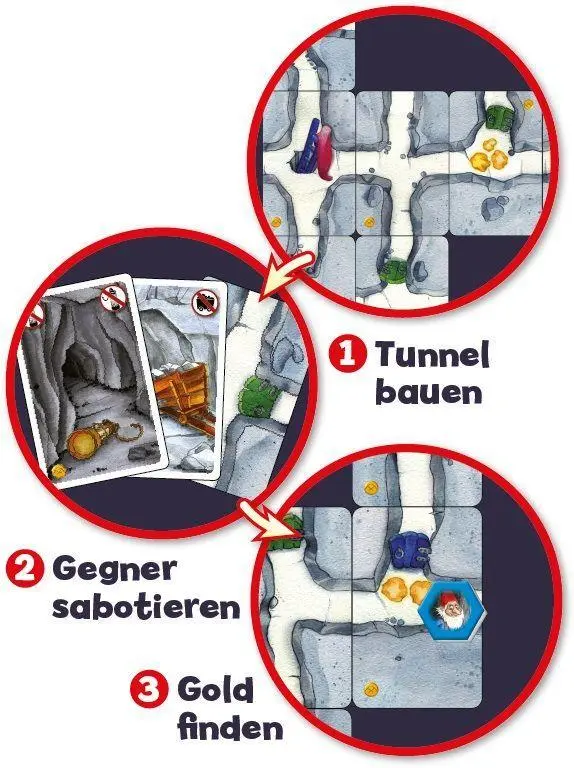 1 Tunnel bauen

2 Gegner sabotieren

3 Gold finden