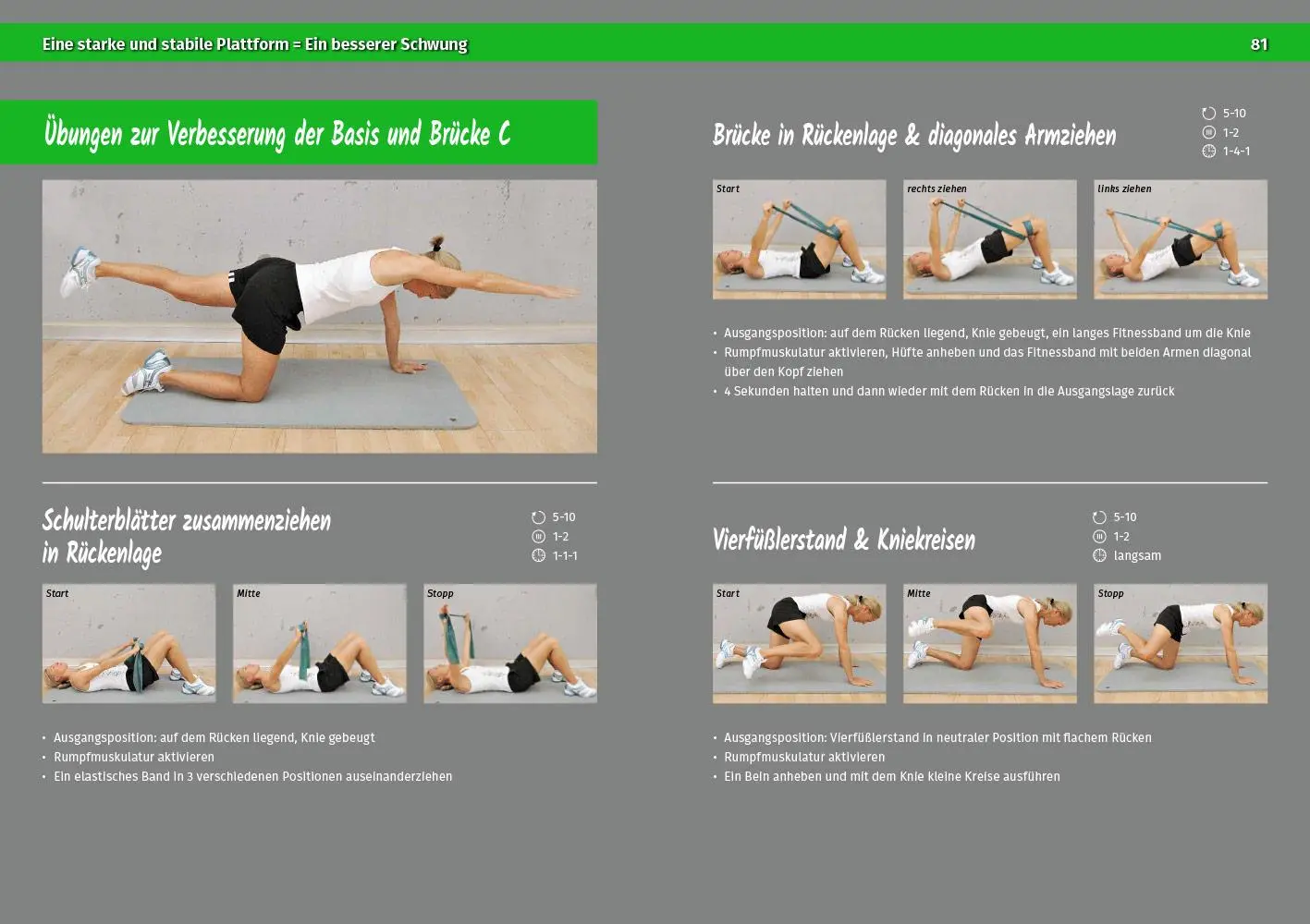 Eine starke und stabile Plattform = Ein besserer Schwung

81

Übungen zur Verbesserung der Basis und Brücke C

Schulterblätter zusammenziehen in Rückenlage

5-10
1-2
1-1-1

Start

Mitte

Stopp

• Ausgangsposition: auf dem Rücken liegend, Knie gebeugt
• Rumpfmuskulatur aktivieren
• Ein elastisches Band in 3 verschiedenen Positionen auseinanderziehen

Brücke in Rückenlage & diagonales Armziehen

5-10
1-2
1-4-1

Start

rechts ziehen

links ziehen

• Ausgangsposition: auf dem Rücken liegend, Knie gebeugt, ein langes Fitnessband um die Knie
• Rumpfmuskulatur aktivieren, Hüfte anheben und das Fitnessband mit beiden Armen diagonal über den Kopf ziehen
• 4 Sekunden halten und dann wieder mit dem Rücken in die Ausgangslage zurück

Vierfüßlerstand & Kniekreisen

5-10
1-2
langsam

Start

Mitte

Stopp

• Ausgangsposition: Vierfüßlerstand in neutraler Position mit flachem Rücken
• Rumpfmuskulatur aktivieren
• Ein Bein anheben und mit dem Knie kleine Kreise ausführen