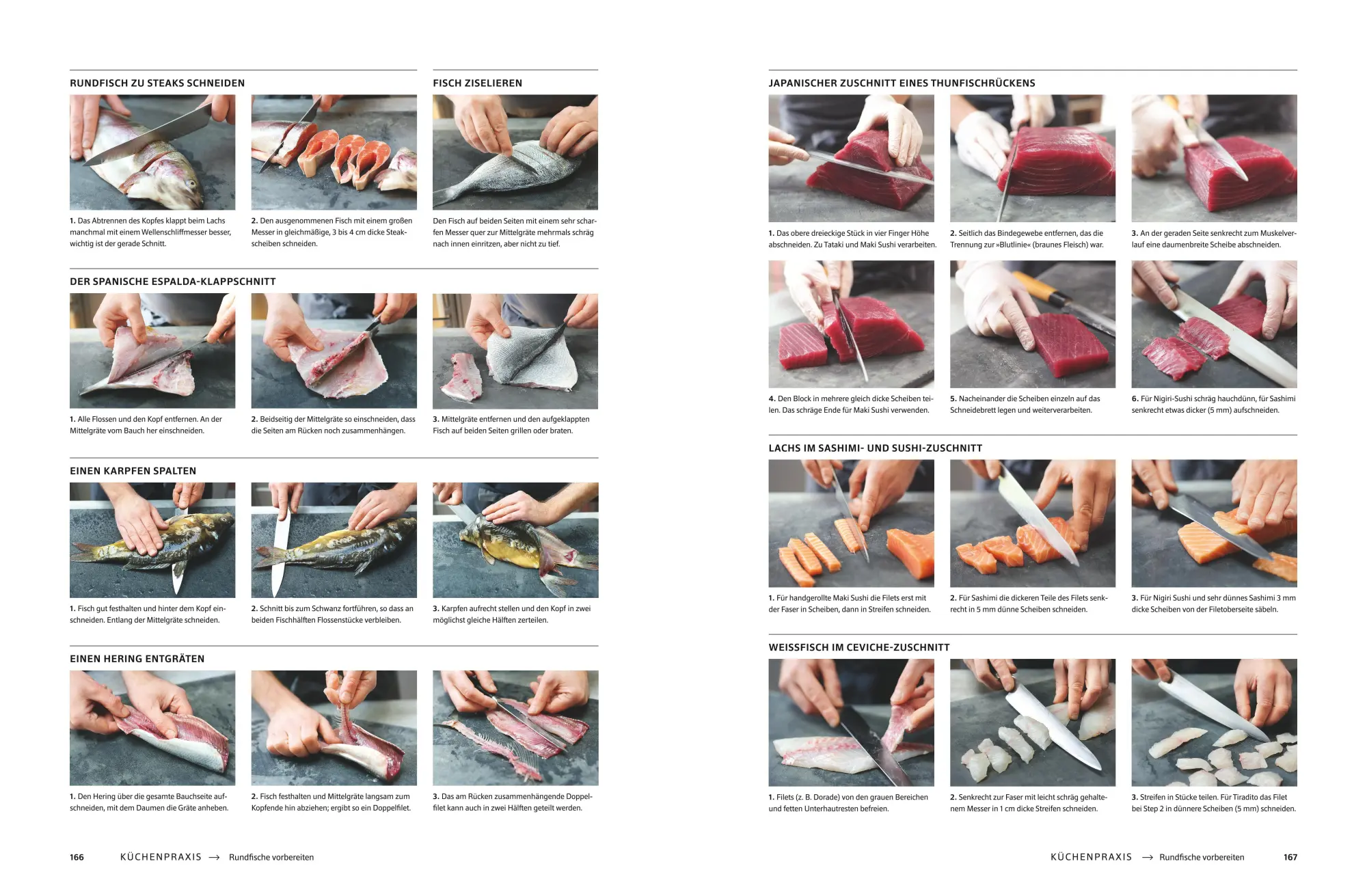 RUNDFISCH ZU STEAKS SCHNEIDEN

1. Das Abtrennen des Kopfes klappt beim Lachs manchmal mit einem Wellenschliffmesser besser, wichtig ist der gerade Schnitt.

2. Den ausgenommenen Fisch mit einem großen Messer in gleichmäßige, 3 bis 4 cm dicke Steakscheiben schneiden.

FISCH ZISELIEREN

Den Fisch auf beiden Seiten mit einem sehr scharfen Messer quer zur Mittelgräte mehrmals schräg nach innen einritzen, aber nicht zu tief.

DER SPANISCHE ESPALDA-KLAPPSCHNITT

1. Alle Flossen und den Kopf entfernen. An der Mittelgräte vom Bauch her einschneiden.

2. Beidseitig der Mittelgräte so einschneiden, dass die Seiten am Rücken noch zusammenhängen.

3. Mittelgräte entfernen und den aufgeklappten Fisch auf beiden Seiten grillen oder braten.

EINEN KARPFEN SPALTEN

1. Fisch gut festhalten und hinter dem Kopf einschneiden. Entlang der Mittelgräte schneiden.

2. Schnitt bis zum Schwanz fortführen, so dass an beiden Fischhälften Flossenstücke verbleiben.

3. Karpfen aufrecht stellen und den Kopf in zwei möglichst gleiche Hälften zerteilen.

EINEN HERING ENTGRÄTEN

1. Den Hering über die gesamte Bauchseite aufschneiden, mit dem Daumen die Gräte anheben.

2. Fisch festhalten und Mittelgräte langsam zum Kopfende hin abziehen; ergibt so ein Doppelfilet.

3. Das am Rücken zusammenhängende Doppelfilet kann auch in zwei Hälften geteilt werden.

166 KÜCHENPRAXIS → Rundfische vorbereiten

JAPANISCHER ZUSCHNITT EINES THUNFISCHRÜCKENS

1. Das obere dreieckige Stück in vier Finger Höhe abschneiden. Zu Tataki und Maki Sushi verarbeiten.

2. Seitlich das Bindegewebe entfernen, das die Trennung zur »Blutlinie« (braunes Fleisch) war.

3. An der geraden Seite senkrecht zum Muskelverlauf eine daumenbreite Scheibe abschneiden.

4. Den Block in mehrere gleich dicke Scheiben teilen. Das schräge Ende für Maki Sushi verwenden.

5. Nacheinander die Scheiben einzeln auf das Schneidebrett legen und weiterverarbeiten.

6. Für Nigiri-Sushi schräg hauchdünn, für Sashimi senkrecht etwas dicker (5 mm) aufschneiden.

LACHS IM SASHIMI- UND SUSHI-ZUSCHNITT

1. Für handgerollte Maki Sushi die Filets erst mit der Faser in Scheiben, dann in Streifen schneiden.

2. Für Sashimi die dickeren Teile des Filets senkrecht in 5 mm dünne Scheiben schneiden.

3. Für Nigiri Sushi und sehr dünnes Sashimi 3 mm dicke Scheiben von der Filetoberseite säbeln.

WEISSFISCH IM CEVICHE-ZUSCHNITT

1. Filets (z. B. Dorade) von den grauen Bereichen und fetten Unterhautresten befreien.

2. Senkrecht zur Faser mit leicht schräg gehaltenem Messer in 1 cm dicke Streifen schneiden.

3. Streifen in Stücke teilen. Für Tiradito das Filet bei Step 2 in dünnere Scheiben (5 mm) schneiden.

KÜCHENPRAXIS → Rundfische vorbereiten 167