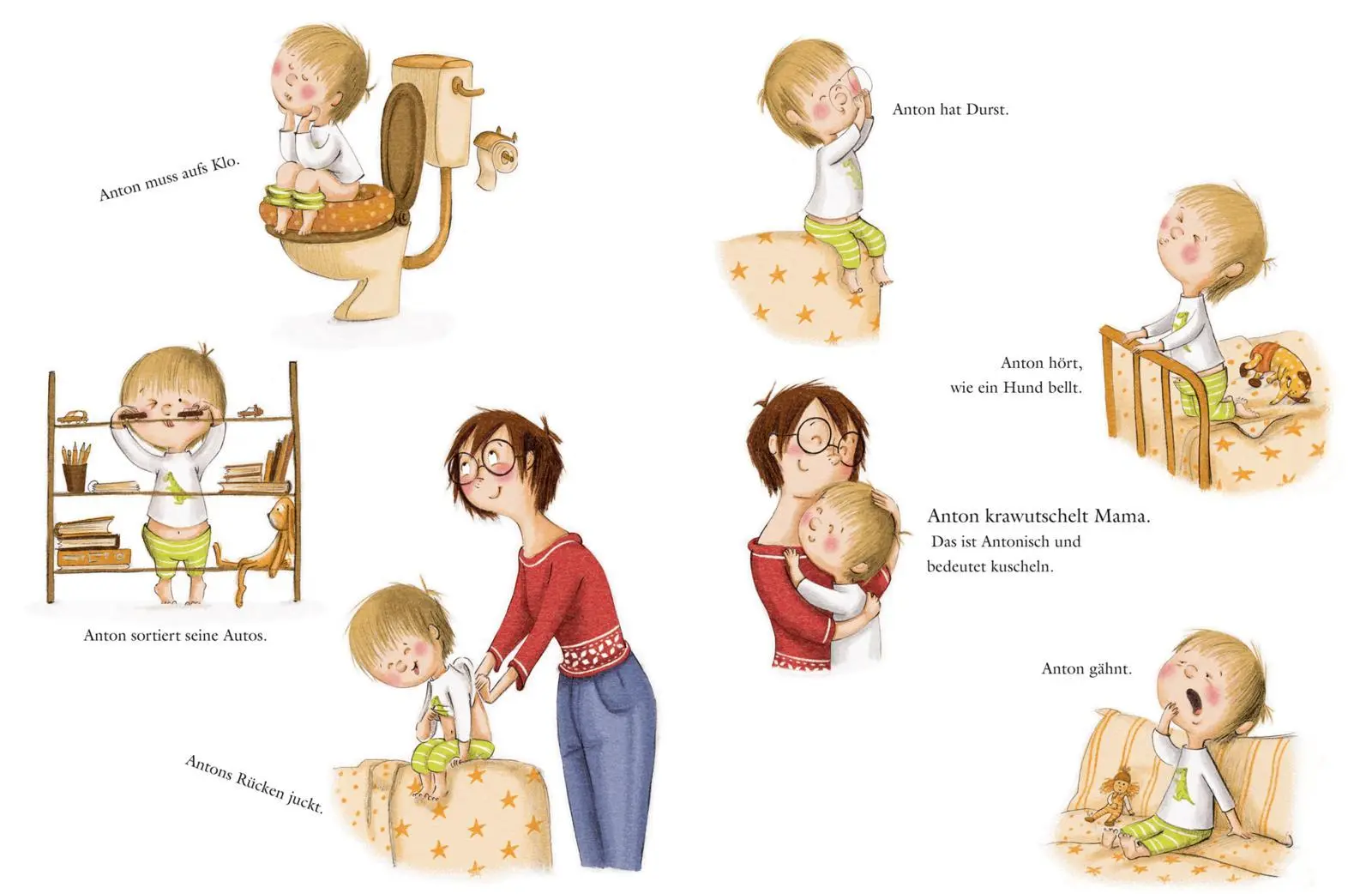 Anton muss aufs Klo.

Anton sortiert seine Autos.

Antons Rücken juckt.

Anton hat Durst.

Anton hört, wie ein Hund bellt.

Anton krawutschelt Mama.
Das ist Antonisch und bedeutet kuscheln.

Anton gähnt.