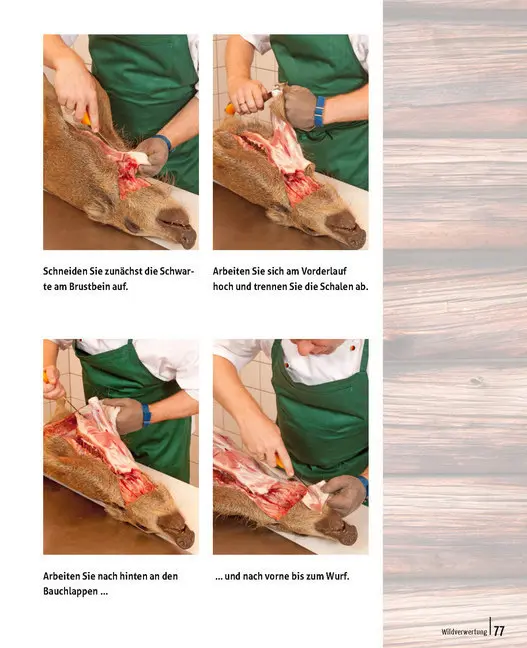 Schneiden Sie zunächst die Schwarte am Brustbein auf.

Arbeiten Sie sich am Vorderlauf hoch und trennen Sie die Schalen ab.

Arbeiten Sie nach hinten an den Bauchlappen ...

... und nach vorne bis zum Wurf.

Wildverwertung 77