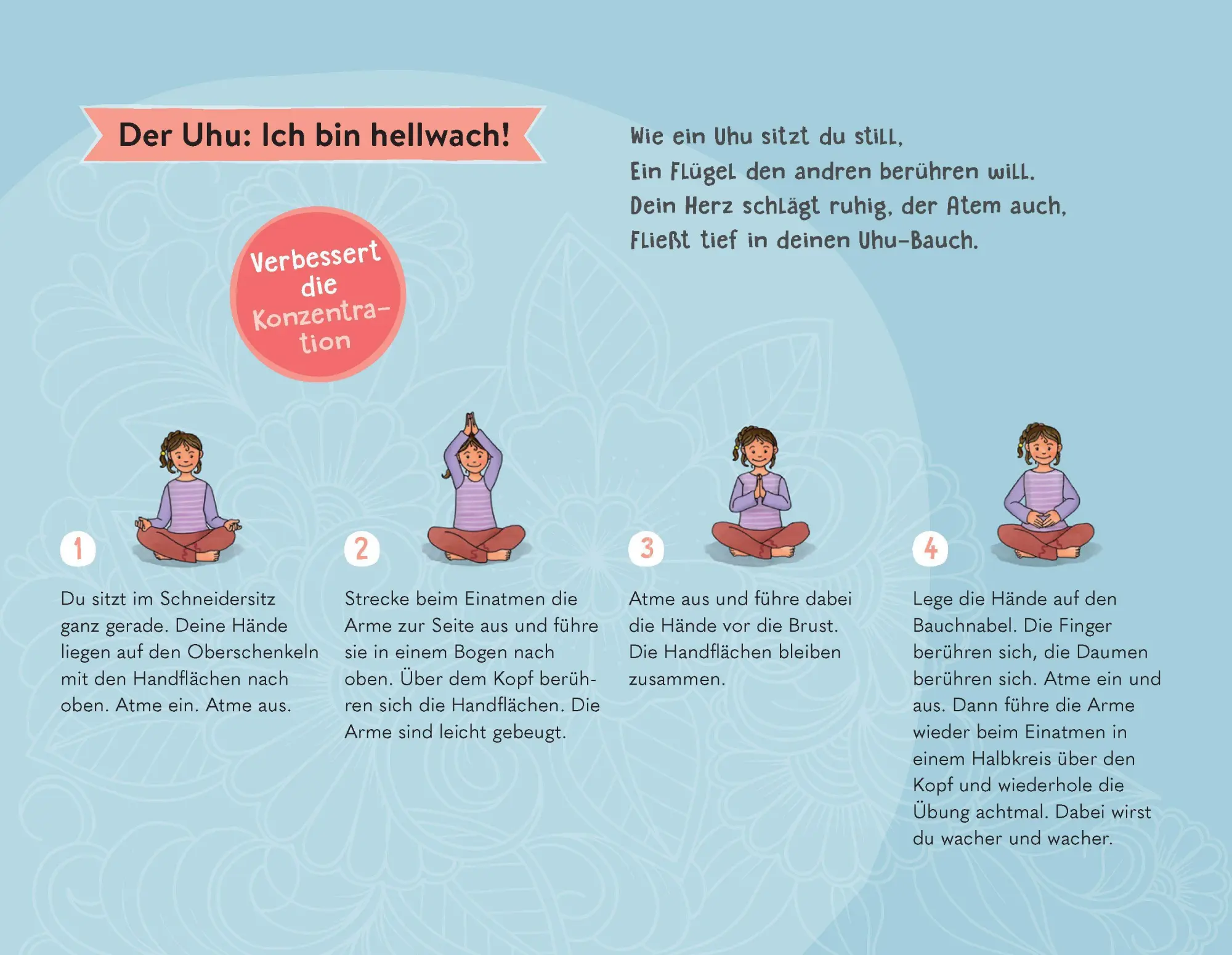 Der Uhu: Ich bin hellwach!

Verbessert die Konzentration

Wie ein Uhu sitzt du still,
Ein Flügel den andren berühren will.
Dein Herz schlägt ruhig, der Atem auch,
Fließt tief in deinen Uhu-Bauch.

1

Du sitzt im Schneidersitz ganz gerade. Deine Hände liegen auf den Oberschenkeln mit den Handflächen nach oben. Atme ein. Atme aus.

2

Strecke beim Einatmen die Arme zur Seite aus und führe sie in einem Bogen nach oben. Über dem Kopf berühren sich die Handflächen. Die Arme sind leicht gebeugt.

3

Atme aus und führe dabei die Hände vor die Brust. Die Handflächen bleiben zusammen.

4

Lege die Hände auf den Bauchnabel. Die Finger berühren sich, die Daumen berühren sich. Atme ein und aus. Dann führe die Arme wieder beim Einatmen in einem Halbkreis über den Kopf und wiederhole die Übung achtmal. Dabei wirst du wacher und wacher.