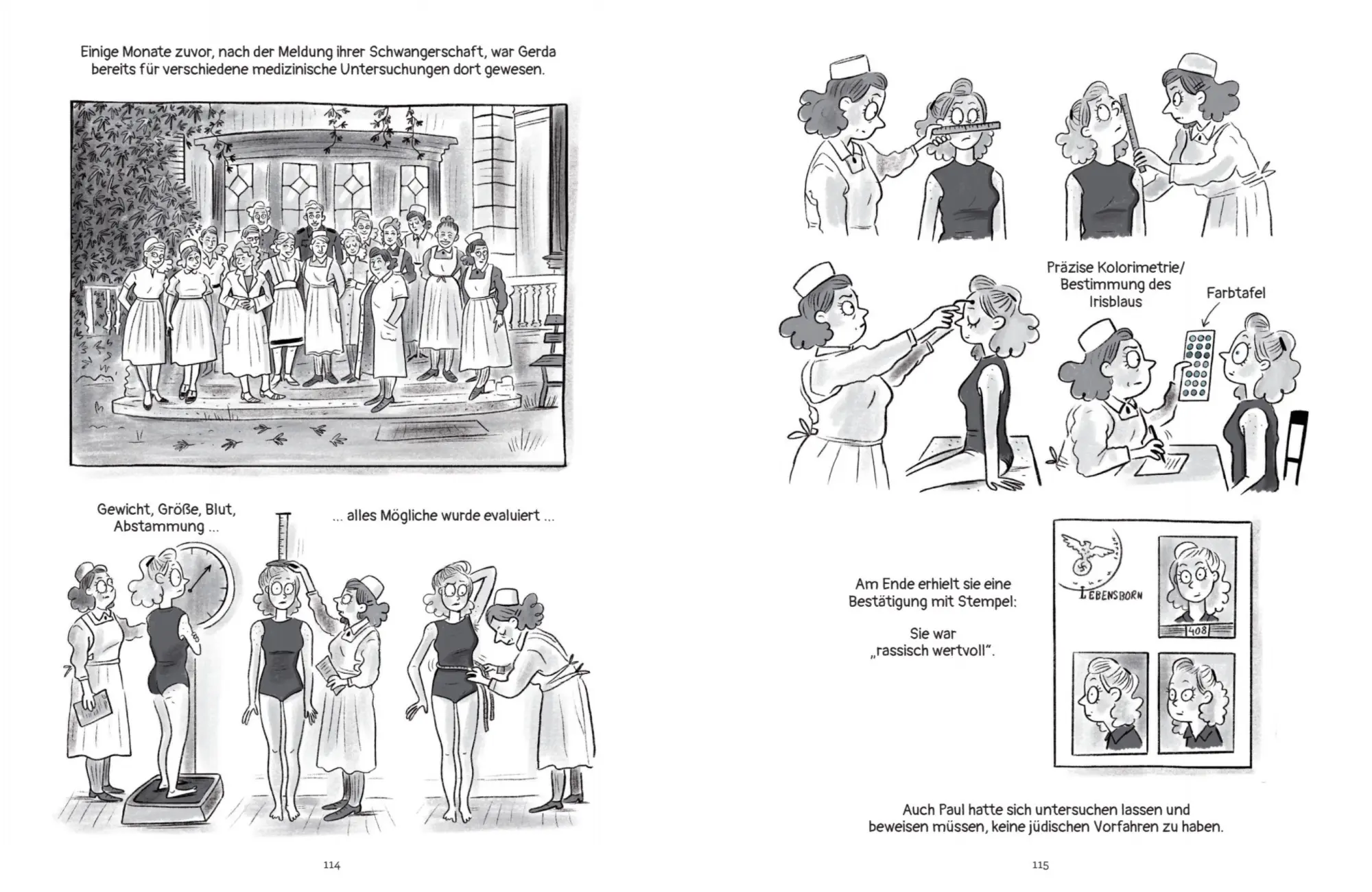 Einige Monate zuvor, nach der Meldung ihrer Schwangerschaft, war Gerda bereits für verschiedene medizinische Untersuchungen dort gewesen.

Gewicht, Größe, Blut, Abstammung ...

... alles Mögliche wurde evaluiert ...

114

Präzise Kolorimetrie/ Bestimmung des Irisblaus

Farbtafel

Am Ende erhielt sie eine Bestätigung mit Stempel:

Sie war „rassisch wertvoll".

LEBENSBORN

408

Auch Paul hatte sich untersuchen lassen und beweisen müssen, keine jüdischen Vorfahren zu haben.

115