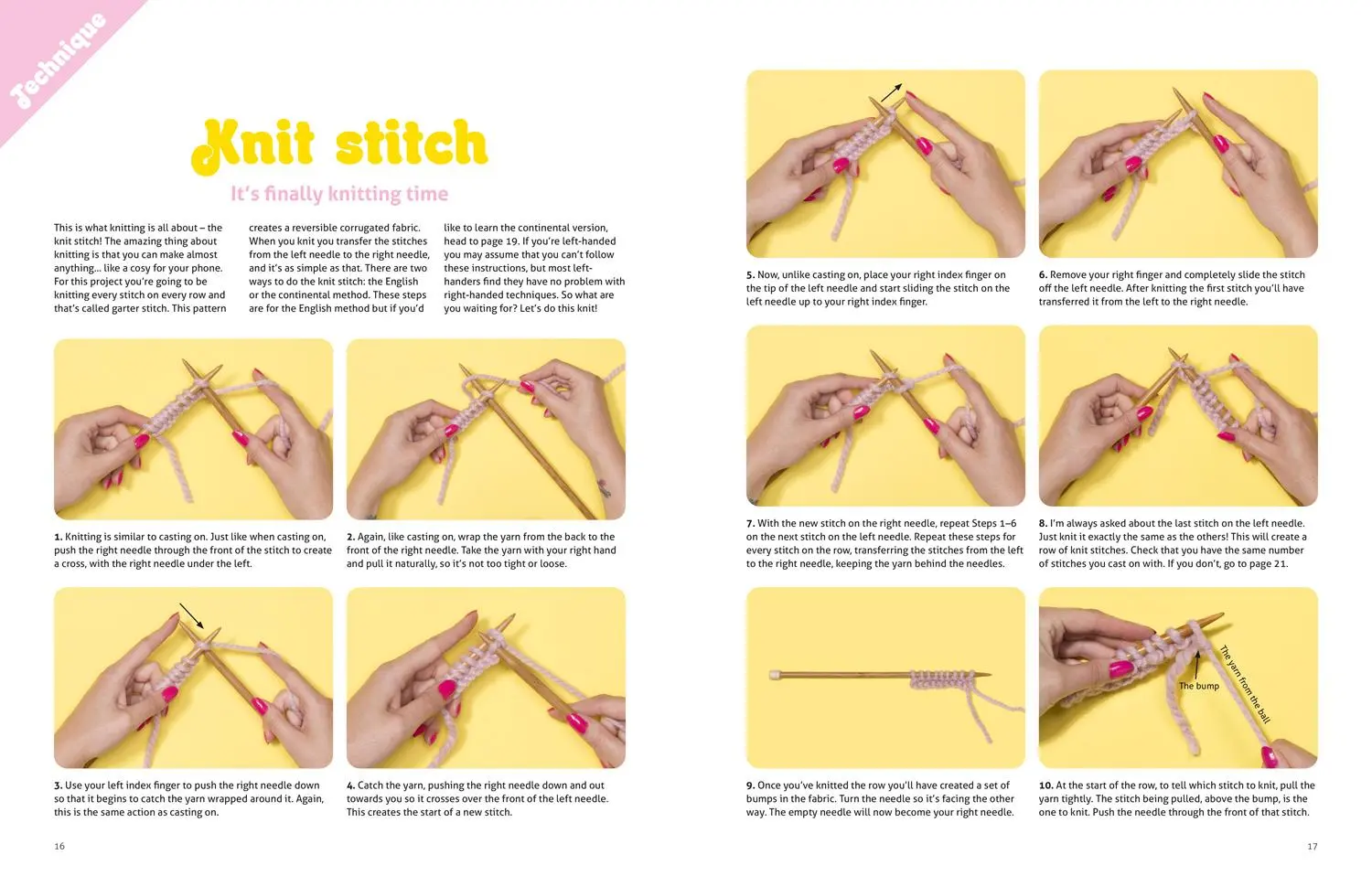 Technique

Knit stitch

It's finally knitting time

This is what knitting is all about – the knit stitch! The amazing thing about knitting is that you can make almost anything… like a cosy for your phone. For this project you're going to be knitting every stitch on every row and that's called garter stitch. This pattern creates a reversible corrugated fabric. When you knit you transfer the stitches from the left needle to the right needle, and it's as simple as that. There are two ways to do the knit stitch: the English or the continental method. These steps are for the English method but if you'd like to learn the continental version, head to page 19. If you're left-handed you may assume that you can't follow these instructions, but most left-handers find they have no problem with right-handed techniques. So what are you waiting for? Let's do this knit!

1. Knitting is similar to casting on. Just like when casting on, push the right needle through the front of the stitch to create a cross, with the right needle under the left.

2. Again, like casting on, wrap the yarn from the back to the front of the right needle. Take the yarn with your right hand and pull it naturally, so it's not too tight or loose.

3. Use your left index finger to push the right needle down so that it begins to catch the yarn wrapped around it. Again, this is the same action as casting on.

4. Catch the yarn, pushing the right needle down and out towards you so it crosses over the front of the left needle. This creates the start of a new stitch.

16

5. Now, unlike casting on, place your right index finger on the tip of the left needle and start sliding the stitch on the left needle up to your right index finger.

6. Remove your right finger and completely slide the stitch off the left needle. After knitting the first stitch you'll have transferred it from the left to the right needle.

7. With the new stitch on the right needle, repeat Steps 1–6 on the next stitch on the left needle. Repeat these steps for every stitch on the row, transferring the stitches from the left to the right needle, keeping the yarn behind the needles.

8. I'm always asked about the last stitch on the left needle. Just knit it exactly the same as the others! This will create a row of knit stitches. Check that you have the same number of stitches you cast on with. If you don't, go to page 21.

The bump

The yarn from the ball

9. Once you've knitted the row you'll have created a set of bumps in the fabric. Turn the needle so it's facing the other way. The empty needle will now become your right needle.

10. At the start of the row, to tell which stitch to knit, pull the yarn tightly. The stitch being pulled, above the bump, is the one to knit. Push the needle through the front of that stitch.

17