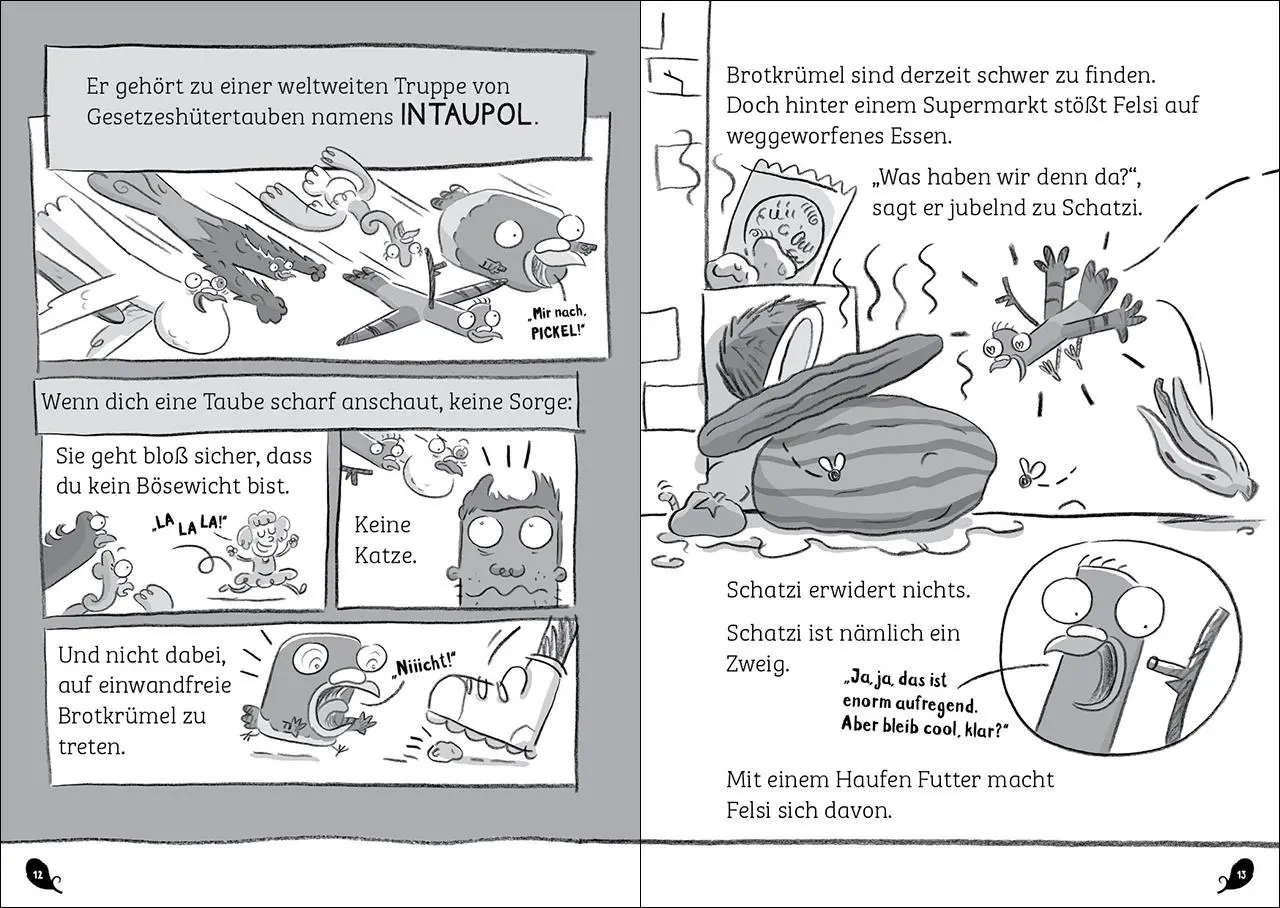 Er gehört zu einer weltweiten Truppe von Gesetzeshütertauben namens INTAUPOL.

„Mir nach, PICKEL!"

Wenn dich eine Taube scharf anschaut, keine Sorge:

Sie geht bloß sicher, dass du kein Bösewicht bist.

„LA LA LA!"

Keine Katze.

Und nicht dabei, auf einwandfreie Brotkrümel zu treten.

„Niiicht!"

12

Brotkrümel sind derzeit schwer zu finden. Doch hinter einem Supermarkt stößt Felsi auf weggeworfenes Essen.

„Was haben wir denn da?", sagt er jubelnd zu Schatzi.

Schatzi erwidert nichts.

Schatzi ist nämlich ein Zweig.

„Ja, ja, das ist enorm aufregend. Aber bleib cool, klar?"

Mit einem Haufen Futter macht Felsi sich davon.

13