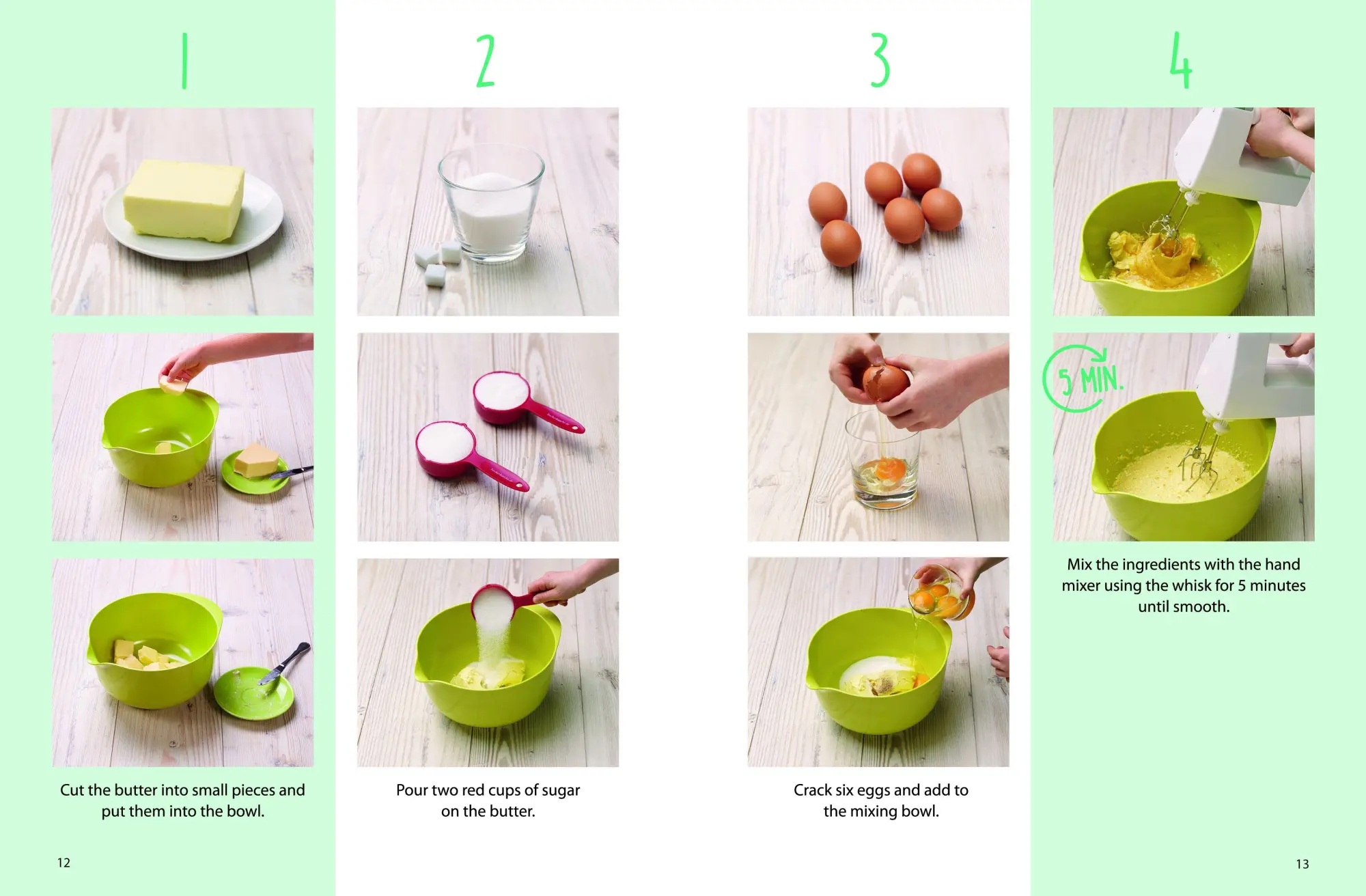 1

Cut the butter into small pieces and put them into the bowl.

12

2

Pour two red cups of sugar on the butter.

3

Crack six eggs and add to the mixing bowl.

4

5 MIN.

Mix the ingredients with the hand mixer using the whisk for 5 minutes until smooth.

13