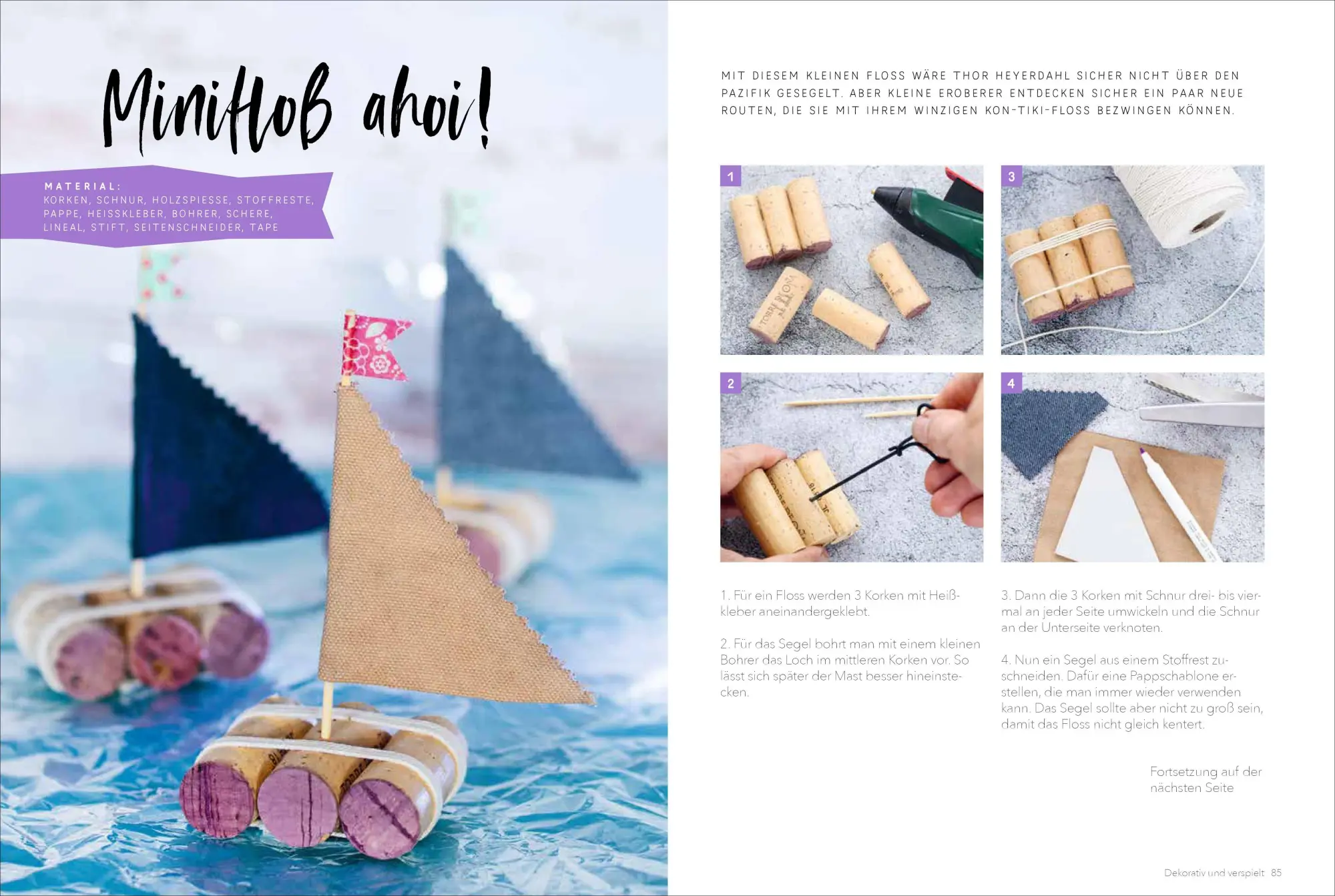 Minifloß ahoi!

MATERIAL:
KORKEN, SCHNUR, HOLZSPIESSE, STOFFRESTE, PAPPE, HEISSKLEBER, BOHRER, SCHERE, LINEAL, STIFT, SEITENSCHNEIDER, TAPE

MIT DIESEM KLEINEN FLOSS WÄRE THOR HEYERDAHL SICHER NICHT ÜBER DEN PAZIFIK GESEGELT. ABER KLEINE EROBERER ENTDECKEN SICHER EIN PAAR NEUE ROUTEN, DIE SIE MIT IHREM WINZIGEN KON-TIKI-FLOSS BEZWINGEN KÖNNEN.

1

3

2

4

1. Für ein Floss werden 3 Korken mit Heißkleber aneinandergeklebt.

2. Für das Segel bohrt man mit einem kleinen Bohrer das Loch im mittleren Korken vor. So lässt sich später der Mast besser hineinstecken.

3. Dann die 3 Korken mit Schnur drei- bis viermal an jeder Seite umwickeln und die Schnur an der Unterseite verknoten.

4. Nun ein Segel aus einem Stoffrest zuschneiden. Dafür eine Pappschablone erstellen, die man immer wieder verwenden kann. Das Segel sollte aber nicht zu groß sein, damit das Floss nicht gleich kentert.

Fortsetzung auf der nächsten Seite

Dekorativ und verspielt 85