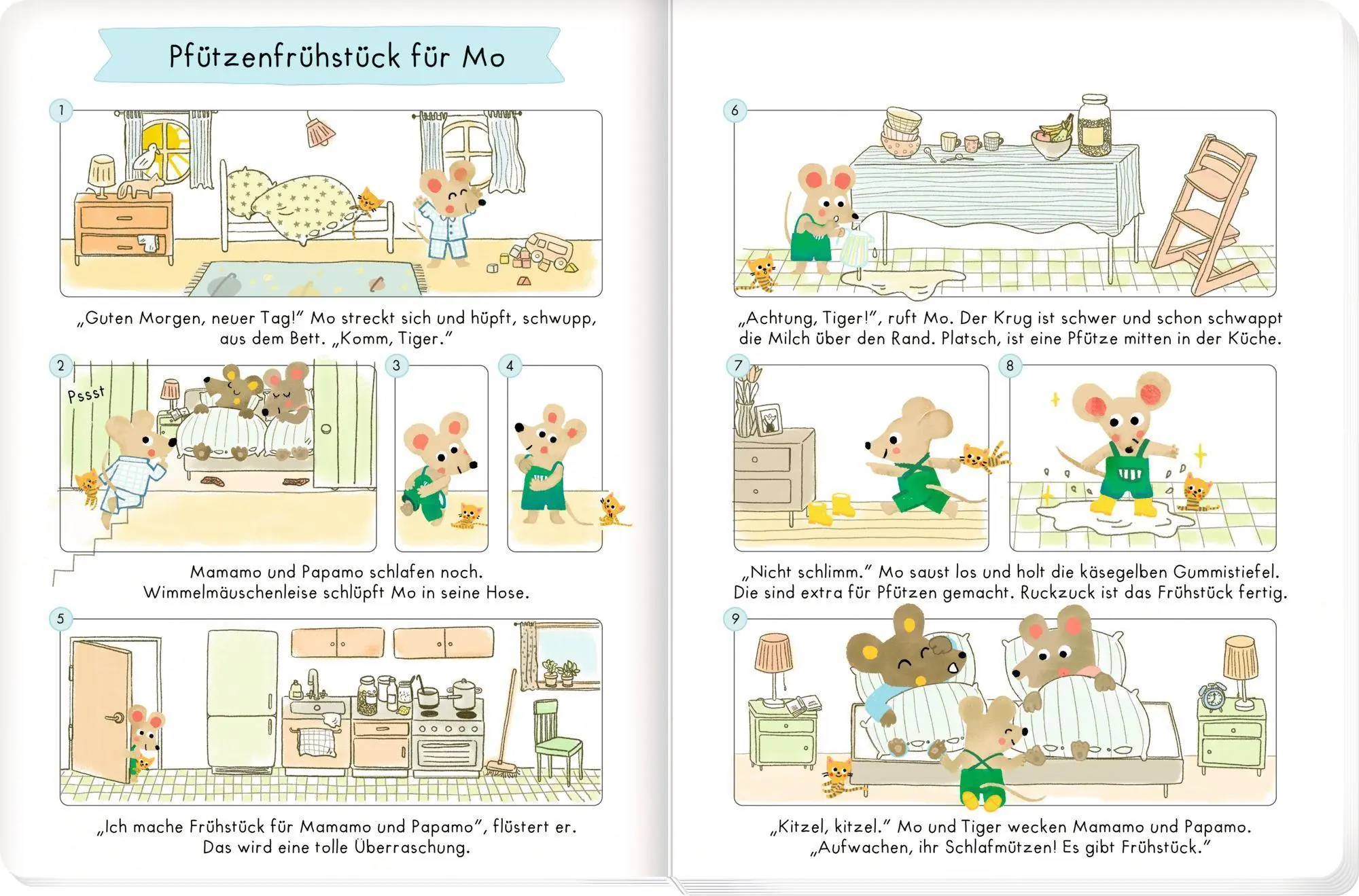 Pfützenfrühstück für Mo

1

„Guten Morgen, neuer Tag!" Mo streckt sich und hüpft, schwupp, aus dem Bett. „Komm, Tiger."

2

Pssst

3

4

Mamamo und Papamo schlafen noch. Wimmelmäuschenleise schlüpft Mo in seine Hose.

5

„Ich mache Frühstück für Mamamo und Papamo", flüstert er. Das wird eine tolle Überraschung.

6

„Achtung, Tiger!", ruft Mo. Der Krug ist schwer und schon schwappt die Milch über den Rand. Platsch, ist eine Pfütze mitten in der Küche.

7

8

„Nicht schlimm." Mo saust los und holt die käsegelben Gummistiefel. Die sind extra für Pfützen gemacht. Ruckzuck ist das Frühstück fertig.

9

„Kitzel, kitzel." Mo und Tiger wecken Mamamo und Papamo. „Aufwachen, ihr Schlafmützen! Es gibt Frühstück."