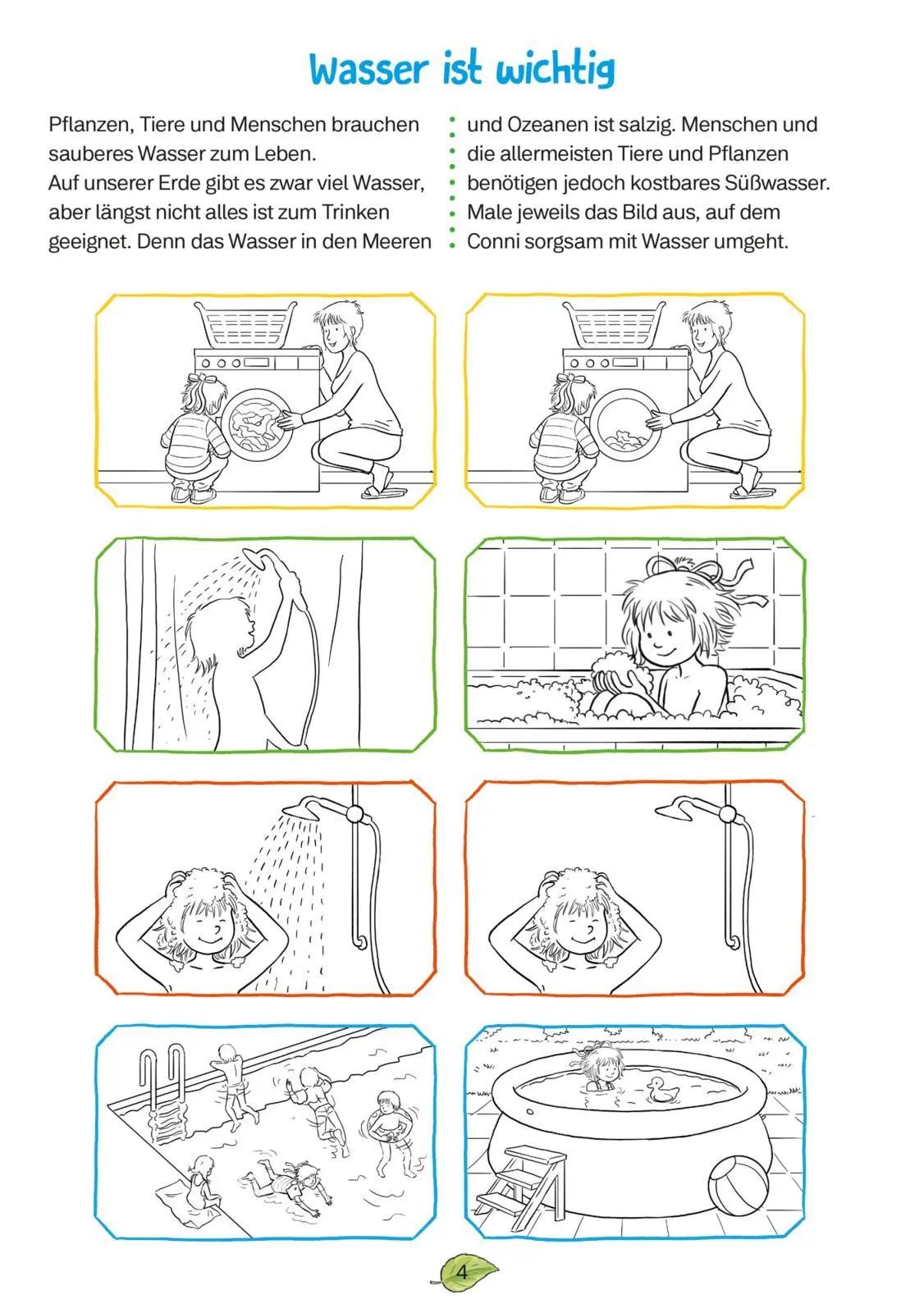 Wasser ist wichtig

Pflanzen, Tiere und Menschen brauchen sauberes Wasser zum Leben.
Auf unserer Erde gibt es zwar viel Wasser, aber längst nicht alles ist zum Trinken geeignet. Denn das Wasser in den Meeren und Ozeanen ist salzig. Menschen und die allermeisten Tiere und Pflanzen benötigen jedoch kostbares Süßwasser.
Male jeweils das Bild aus, auf dem Conni sorgsam mit Wasser umgeht.

4