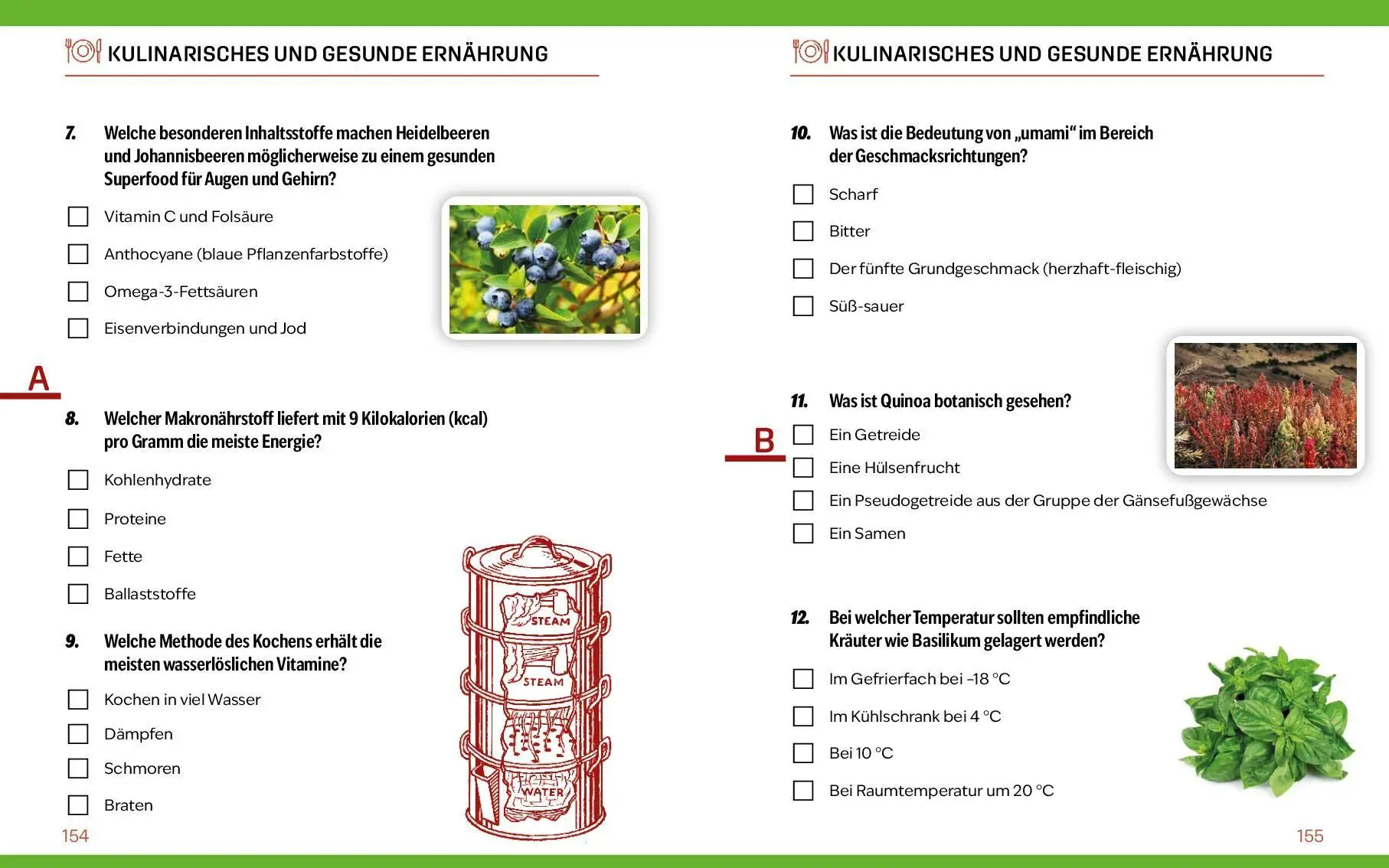 KULINARISCHES UND GESUNDE ERNÄHRUNG

7. Welche besonderen Inhaltsstoffe machen Heidelbeeren und Johannisbeeren möglicherweise zu einem gesunden Superfood für Augen und Gehirn?

☐ Vitamin C und Folsäure

☐ Anthocyane (blaue Pflanzenfarbstoffe)

☐ Omega-3-Fettsäuren

☐ Eisenverbindungen und Jod

A

8. Welcher Makronährstoff liefert mit 9 Kilokalorien (kcal) pro Gramm die meiste Energie?

☐ Kohlenhydrate

☐ Proteine

☐ Fette

☐ Ballaststoffe

9. Welche Methode des Kochens erhält die meisten wasserlöslichen Vitamine?

☐ Kochen in viel Wasser

☐ Dämpfen

☐ Schmoren

☐ Braten

STEAM
STEAM
WATER

154

KULINARISCHES UND GESUNDE ERNÄHRUNG

10. Was ist die Bedeutung von „umami“ im Bereich der Geschmacksrichtungen?

☐ Scharf

☐ Bitter

☐ Der fünfte Grundgeschmack (herzhaft-fleischig)

☐ Süß-sauer

11. Was ist Quinoa botanisch gesehen?

B

☐ Ein Getreide

☐ Eine Hülsenfrucht

☐ Ein Pseudogetreide aus der Gruppe der Gänsefußgewächse

☐ Ein Samen

12. Bei welcher Temperatur sollten empfindliche Kräuter wie Basilikum gelagert werden?

☐ Im Gefrierfach bei –18 °C

☐ Im Kühlschrank bei 4 °C

☐ Bei 10 °C

☐ Bei Raumtemperatur um 20 °C

155