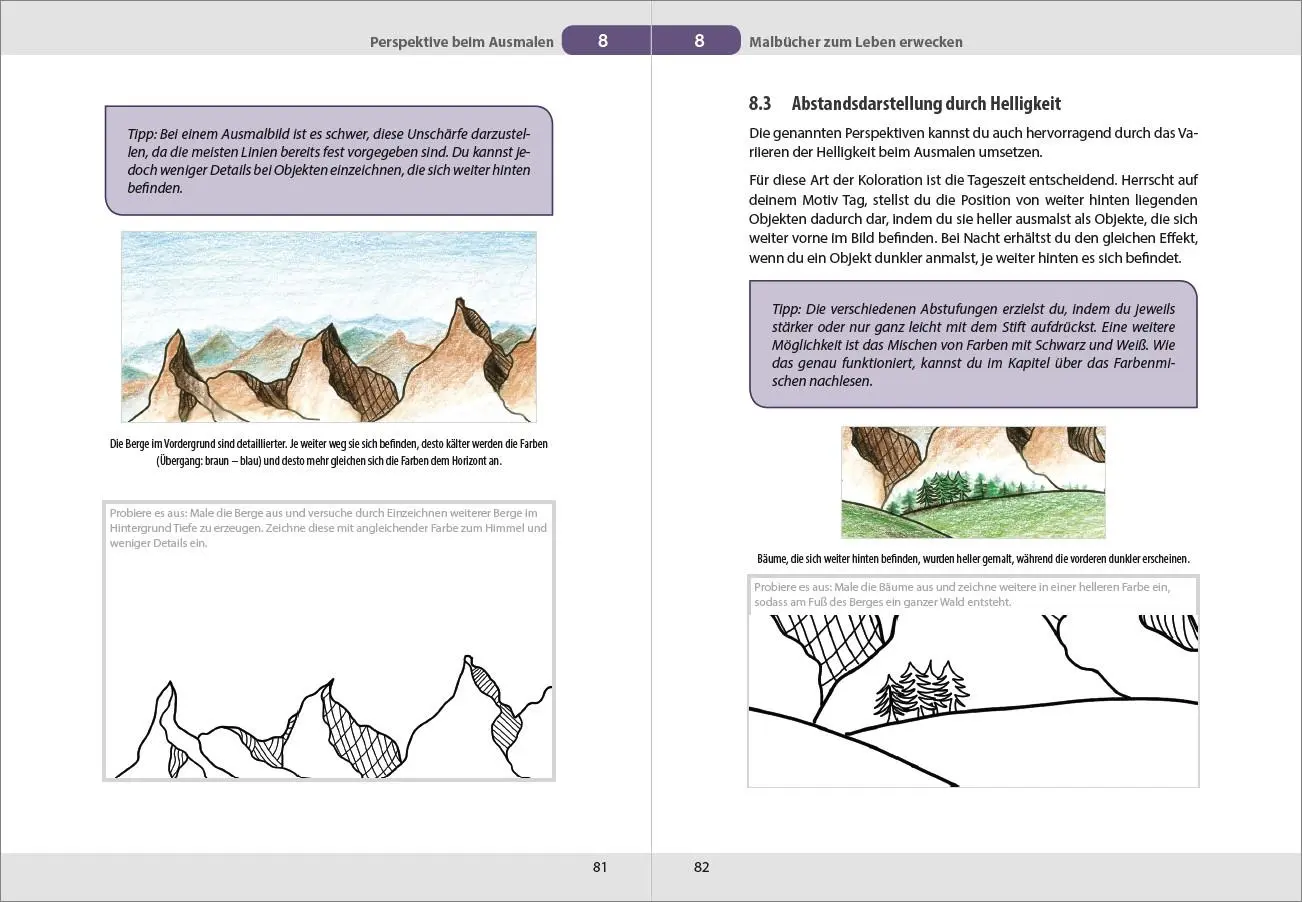 Perspektive beim Ausmalen 8

Tipp: Bei einem Ausmalbild ist es schwer, diese Unschärfe darzustellen, da die meisten Linien bereits fest vorgegeben sind. Du kannst jedoch weniger Details bei Objekten einzeichnen, die sich weiter hinten befinden.

Die Berge im Vordergrund sind detaillierter. Je weiter weg sie sich befinden, desto kälter werden die Farben (Übergang: braun – blau) und desto mehr gleichen sich die Farben dem Horizont an.

Probiere es aus: Male die Berge aus und versuche durch Einzeichnen weiterer Berge im Hintergrund Tiefe zu erzeugen. Zeichne diese mit angleichender Farbe zum Himmel und weniger Details ein.

81

8 Malbücher zum Leben erwecken

8.3 Abstandsdarstellung durch Helligkeit

Die genannten Perspektiven kannst du auch hervorragend durch das Variieren der Helligkeit beim Ausmalen umsetzen.

Für diese Art der Koloration ist die Tageszeit entscheidend. Herrscht auf deinem Motiv Tag, stellst du die Position von weiter hinten liegenden Objekten dadurch dar, indem du sie heller ausmalst als Objekte, die sich weiter vorne im Bild befinden. Bei Nacht erhältst du den gleichen Effekt, wenn du ein Objekt dunkler anmalst, je weiter hinten es sich befindet.

Tipp: Die verschiedenen Abstufungen erzielst du, indem du jeweils stärker oder nur ganz leicht mit dem Stift aufdrückst. Eine weitere Möglichkeit ist das Mischen von Farben mit Schwarz und Weiß. Wie das genau funktioniert, kannst du im Kapitel über das Farbenmischen nachlesen.

Bäume, die sich weiter hinten befinden, wurden heller gemalt, während die vorderen dunkler erscheinen.

Probiere es aus: Male die Bäume aus und zeichne weitere in einer helleren Farbe ein, sodass am Fuß des Berges ein ganzer Wald entsteht.

82