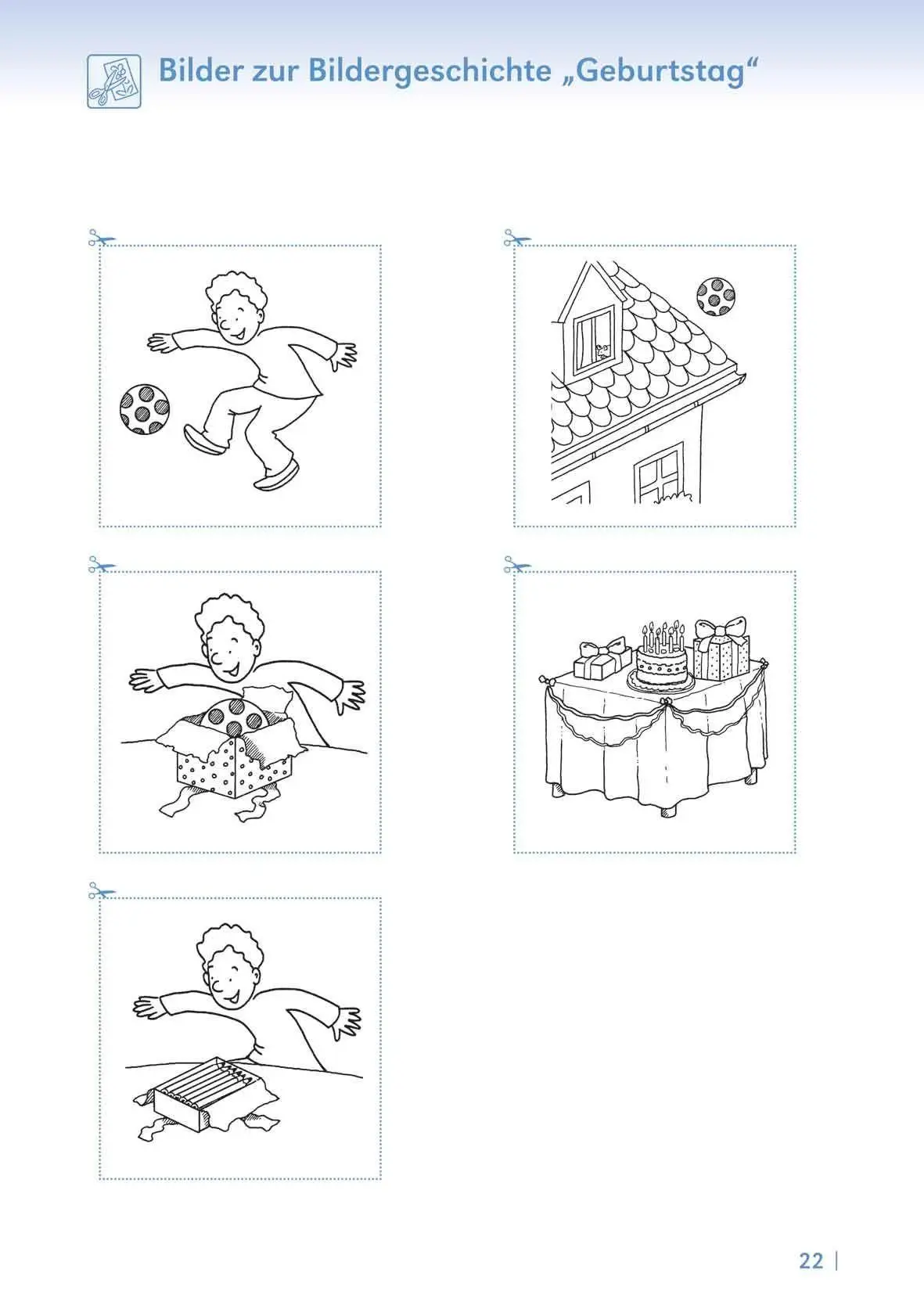 Bilder zur Bildergeschichte „Geburtstag“

22 |