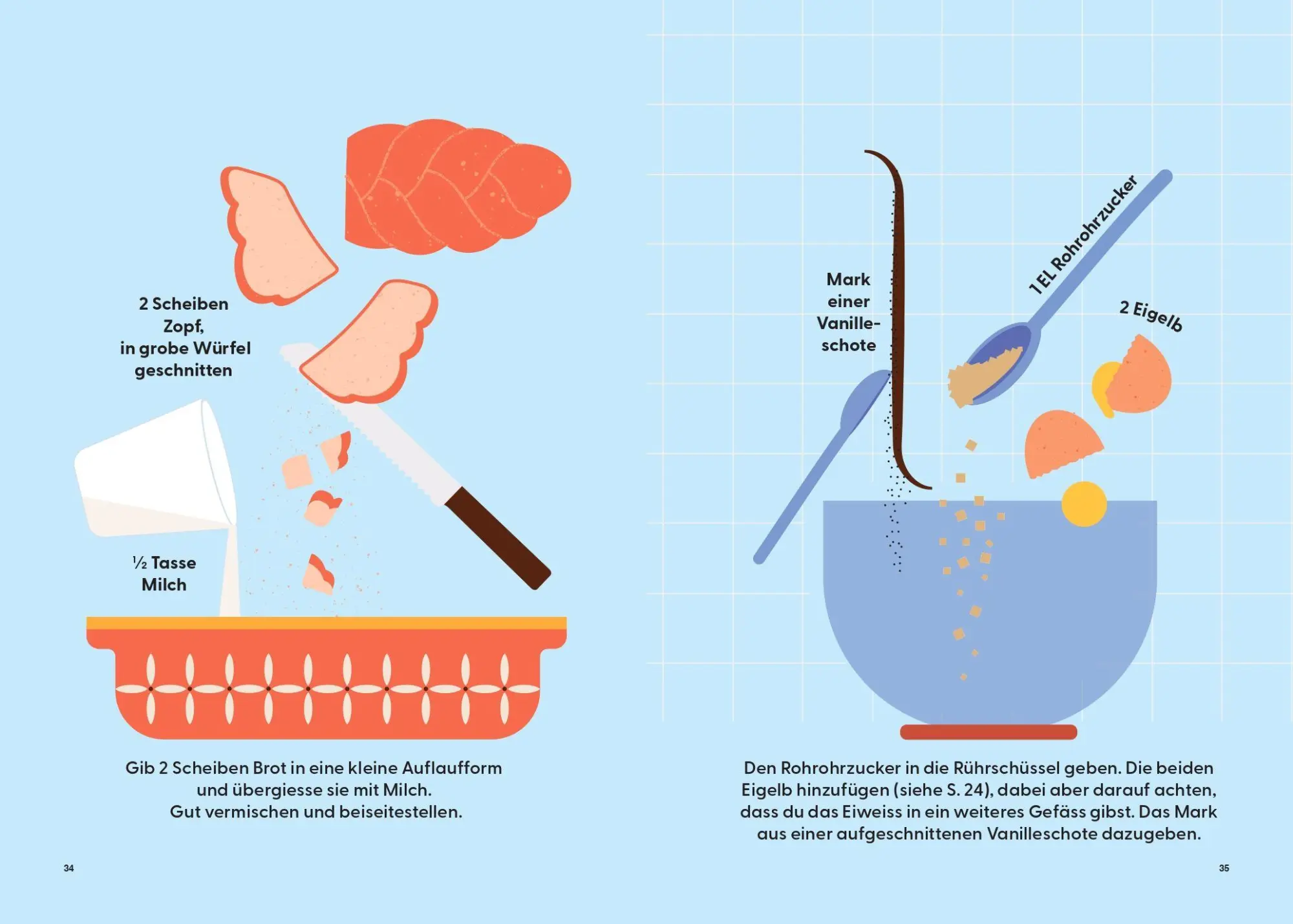 2 Scheiben Zopf, in grobe Würfel geschnitten

½ Tasse Milch

Gib 2 Scheiben Brot in eine kleine Auflaufform und übergiesse sie mit Milch. Gut vermischen und beiseitestellen.

34

Mark einer Vanilleschote

1 EL Rohrohrzucker

2 Eigelb

Den Rohrohrzucker in die Rührschüssel geben. Die beiden Eigelb hinzufügen (siehe S. 24), dabei aber darauf achten, dass du das Eiweiss in ein weiteres Gefäss gibst. Das Mark aus einer aufgeschnittenen Vanilleschote dazugeben.

35