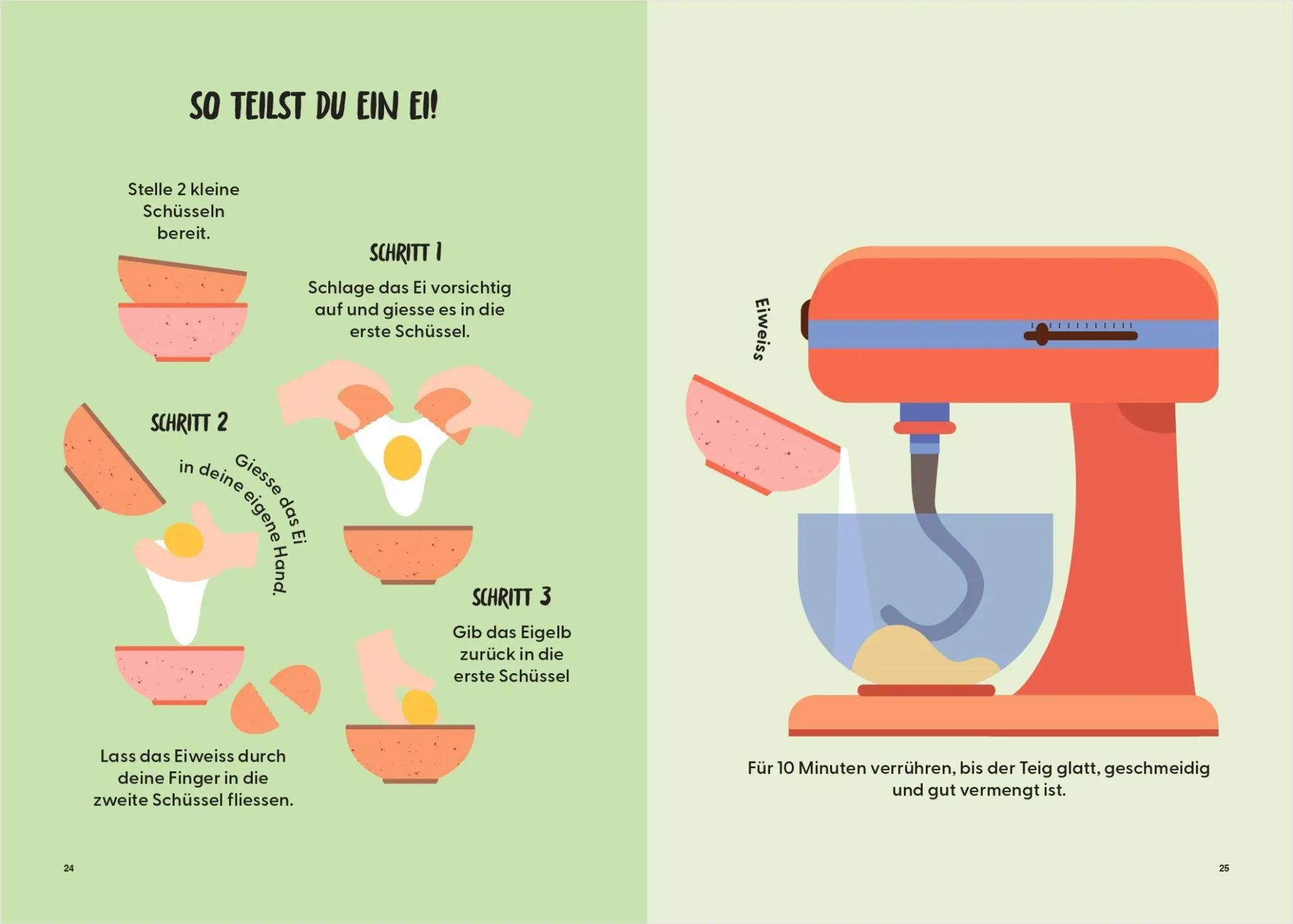 SO TEILST DU EIN EI!

Stelle 2 kleine Schüsseln bereit.

SCHRITT 1

Schlage das Ei vorsichtig auf und giesse es in die erste Schüssel.

SCHRITT 2

Giesse das Ei in deine eigene Hand.

Lass das Eiweiss durch deine Finger in die zweite Schüssel fliessen.

SCHRITT 3

Gib das Eigelb zurück in die erste Schüssel

24

Eiweiss

Für 10 Minuten verrühren, bis der Teig glatt, geschmeidig und gut vermengt ist.

25