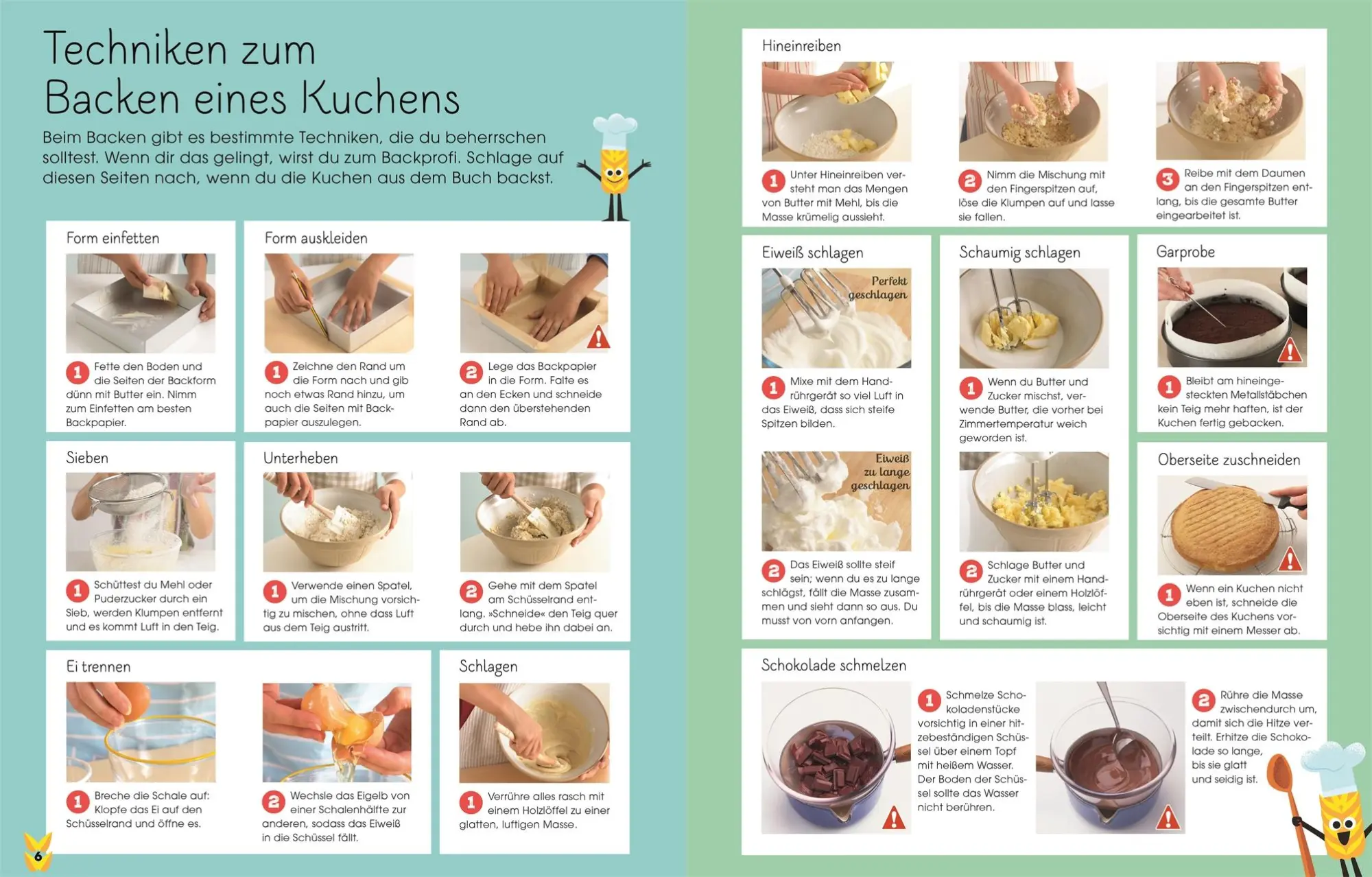 Techniken zum Backen eines Kuchens

Beim Backen gibt es bestimmte Techniken, die du beherrschen solltest. Wenn dir das gelingt, wirst du zum Backprofi. Schlage auf diesen Seiten nach, wenn du die Kuchen aus dem Buch backst.

Form einfetten

1 Fette den Boden und die Seiten der Backform dünn mit Butter ein. Nimm zum Einfetten am besten Backpapier.

Form auskleiden

1 Zeichne den Rand um die Form nach und gib noch etwas Rand hinzu, um auch die Seiten mit Backpapier auszulegen.

2 Lege das Backpapier in die Form. Falte es an den Ecken und schneide dann den überstehenden Rand ab.

Sieben

1 Schüttest du Mehl oder Puderzucker durch ein Sieb, werden Klumpen entfernt und es kommt Luft in den Teig.

Unterheben

1 Verwende einen Spatel, um die Mischung vorsichtig zu mischen, ohne dass Luft aus dem Teig austritt.

2 Gehe mit dem Spatel am Schüsselrand entlang. »Schneide« den Teig quer durch und hebe ihn dabei an.

Ei trennen

1 Breche die Schale auf: Klopfe das Ei auf den Schüsselrand und öffne es.

2 Wechsle das Eigelb von einer Schalenhälfte zur anderen, sodass das Eiweiß in die Schüssel fällt.

Schlagen

1 Verrühre alles rasch mit einem Holzlöffel zu einer glatten, luftigen Masse.

6

Hineinreiben

1 Unter Hineinreiben versteht man das Mengen von Butter mit Mehl, bis die Masse krümelig aussieht.

2 Nimm die Mischung mit den Fingerspitzen auf, löse die Klumpen auf und lasse sie fallen.

3 Reibe mit dem Daumen an den Fingerspitzen entlang, bis die gesamte Butter eingearbeitet ist.

Eiweiß schlagen

Perfekt geschlagen

1 Mixe mit dem Handrührgerät so viel Luft in das Eiweiß, dass sich steife Spitzen bilden.

Eiweiß zu lange geschlagen

2 Das Eiweiß sollte steif sein; wenn du es zu lange schlägst, fällt die Masse zusammen und sieht dann so aus. Du musst von vorn anfangen.

Schaumig schlagen

1 Wenn du Butter und Zucker mischst, verwende Butter, die vorher bei Zimmertemperatur weich geworden ist.

2 Schlage Butter und Zucker mit einem Handrührgerät oder einem Holzlöffel, bis die Masse blass, leicht und schaumig ist.

Garprobe

1 Bleibt am hineingesteckten Metallstäbchen kein Teig mehr haften, ist der Kuchen fertig gebacken.

Oberseite zuschneiden

1 Wenn ein Kuchen nicht eben ist, schneide die Oberseite des Kuchens vorsichtig mit einem Messer ab.

Schokolade schmelzen

1 Schmelze Schokoladenstücke vorsichtig in einer hitzebeständigen Schüssel über einem Topf mit heißem Wasser. Der Boden der Schüssel sollte das Wasser nicht berühren.

2 Rühre die Masse zwischendurch um, damit sich die Hitze verteilt. Erhitze die Schokolade so lange, bis sie glatt und seidig ist.