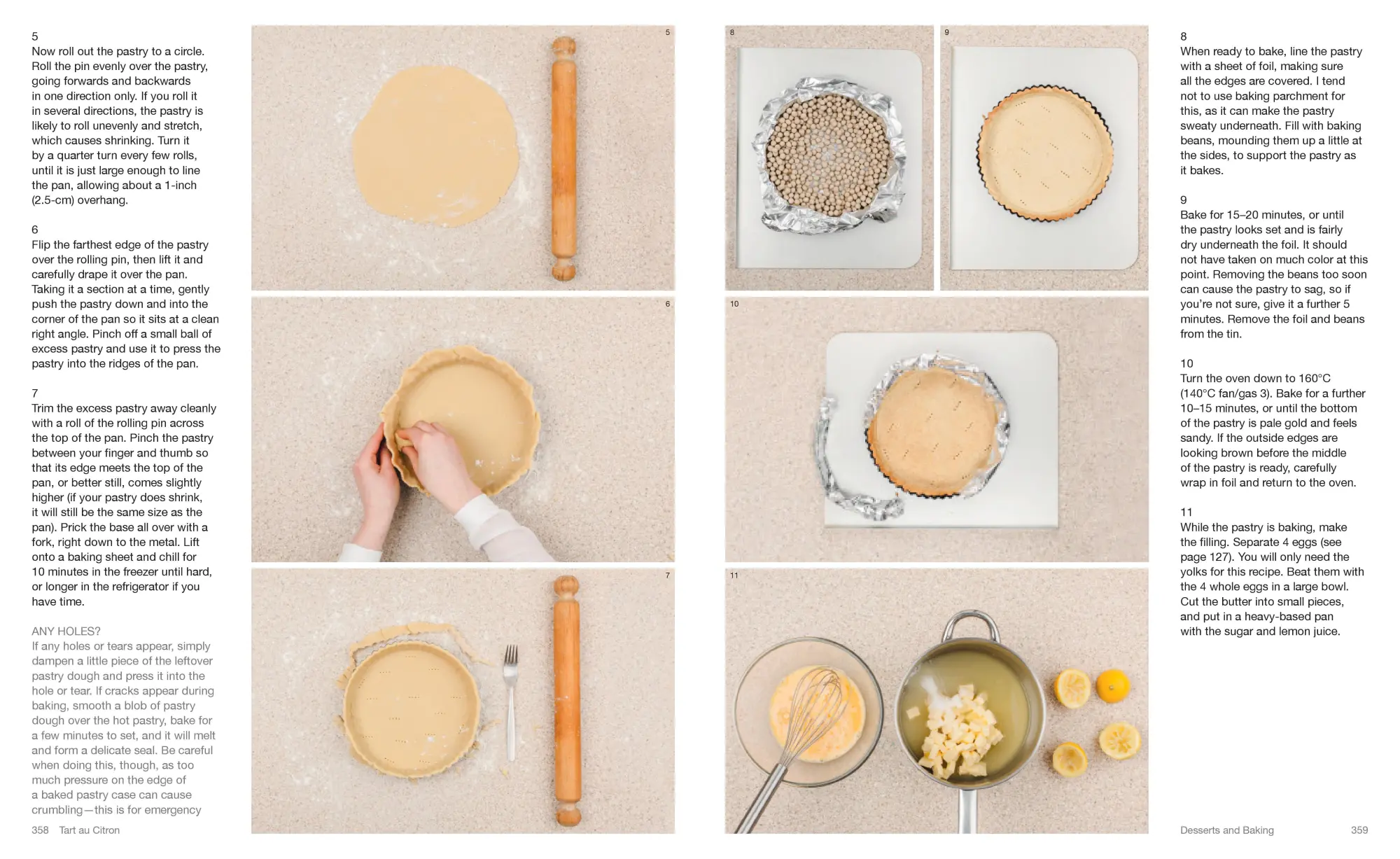 5
Now roll out the pastry to a circle. Roll the pin evenly over the pastry, going forwards and backwards in one direction only. If you roll it in several directions, the pastry is likely to roll unevenly and stretch, which causes shrinking. Turn it by a quarter turn every few rolls, until it is just large enough to line the pan, allowing about a 1-inch (2.5-cm) overhang.

6
Flip the farthest edge of the pastry over the rolling pin, then lift it and carefully drape it over the pan. Taking it a section at a time, gently push the pastry down and into the corner of the pan so it sits at a clean right angle. Pinch off a small ball of excess pastry and use it to press the pastry into the ridges of the pan.

7
Trim the excess pastry away cleanly with a roll of the rolling pin across the top of the pan. Pinch the pastry between your finger and thumb so that its edge meets the top of the pan, or better still, comes slightly higher (if your pastry does shrink, it will still be the same size as the pan). Prick the base all over with a fork, right down to the metal. Lift onto a baking sheet and chill for 10 minutes in the freezer until hard, or longer in the refrigerator if you have time.

ANY HOLES?
If any holes or tears appear, simply dampen a little piece of the leftover pastry dough and press it into the hole or tear. If cracks appear during baking, smooth a blob of pastry dough over the hot pastry, bake for a few minutes to set, and it will melt and form a delicate seal. Be careful when doing this, though, as too much pressure on the edge of a baked pastry case can cause crumbling—this is for emergency

358 Tart au Citron

5

6

7

8

9

10

11

8
When ready to bake, line the pastry with a sheet of foil, making sure all the edges are covered. I tend not to use baking parchment for this, as it can make the pastry sweaty underneath. Fill with baking beans, mounding them up a little at the sides, to support the pastry as it bakes.

9
Bake for 15–20 minutes, or until the pastry looks set and is fairly dry underneath the foil. It should not have taken on much color at this point. Removing the beans too soon can cause the pastry to sag, so if you're not sure, give it a further 5 minutes. Remove the foil and beans from the tin.

10
Turn the oven down to 160°C (140°C fan/gas 3). Bake for a further 10–15 minutes, or until the bottom of the pastry is pale gold and feels sandy. If the outside edges are looking brown before the middle of the pastry is ready, carefully wrap in foil and return to the oven.

11
While the pastry is baking, make the filling. Separate 4 eggs (see page 127). You will only need the yolks for this recipe. Beat them with the 4 whole eggs in a large bowl. Cut the butter into small pieces, and put in a heavy-based pan with the sugar and lemon juice.

Desserts and Baking 359