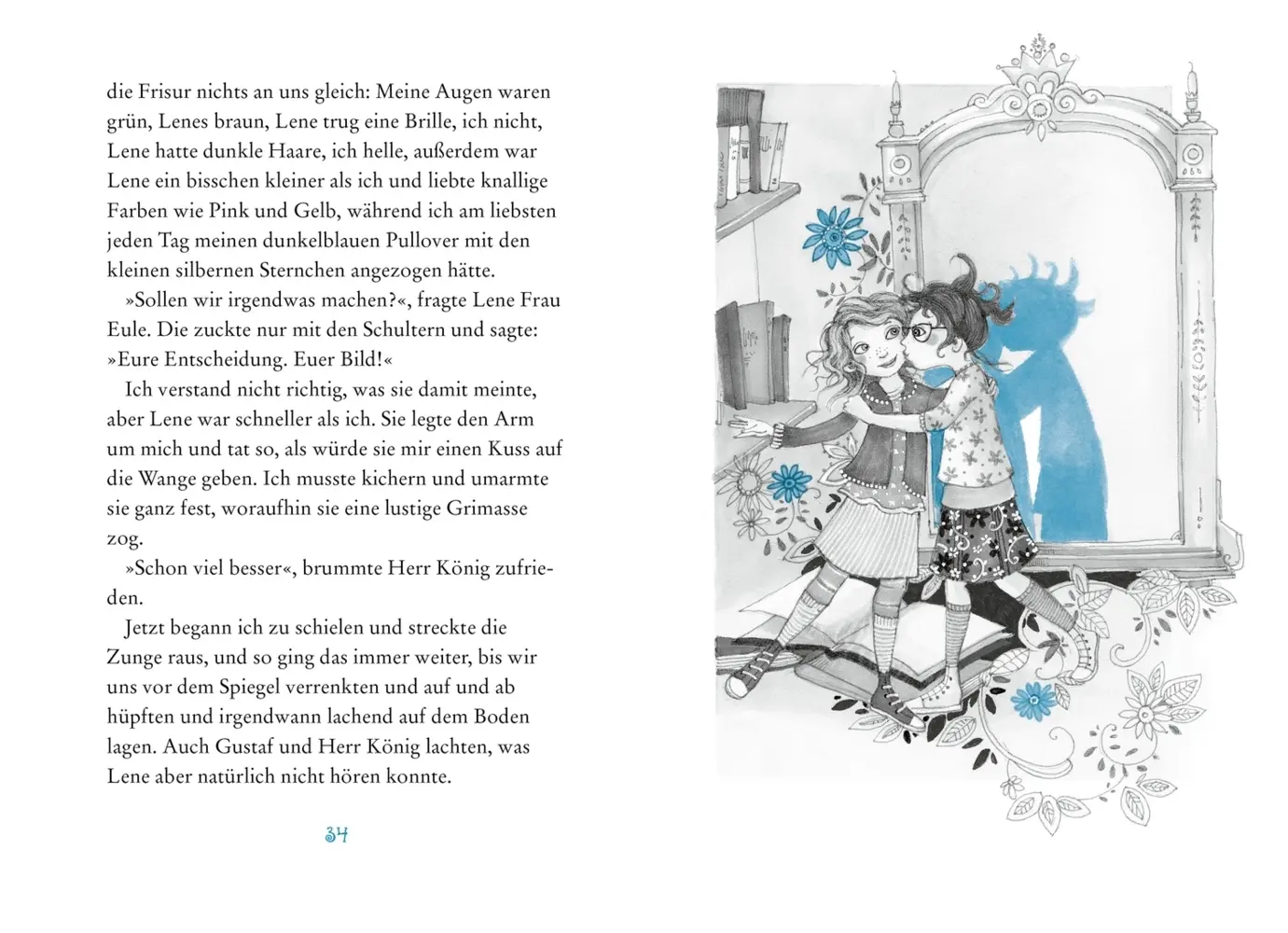 die Frisur nichts an uns gleich: Meine Augen waren grün, Lenes braun, Lene trug eine Brille, ich nicht, Lene hatte dunkle Haare, ich helle, außerdem war Lene ein bisschen kleiner als ich und liebte knallige Farben wie Pink und Gelb, während ich am liebsten jeden Tag meinen dunkelblauen Pullover mit den kleinen silbernen Sternchen angezogen hätte.

»Sollen wir irgendwas machen?«, fragte Lene Frau Eule. Die zuckte nur mit den Schultern und sagte: »Eure Entscheidung. Euer Bild!«

Ich verstand nicht richtig, was sie damit meinte, aber Lene war schneller als ich. Sie legte den Arm um mich und tat so, als würde sie mir einen Kuss auf die Wange geben. Ich musste kichern und umarmte sie ganz fest, woraufhin sie eine lustige Grimasse zog.

»Schon viel besser«, brummte Herr König zufrieden.

Jetzt begann ich zu schielen und streckte die Zunge raus, und so ging das immer weiter, bis wir uns vor dem Spiegel verrenkten und auf und ab hüpften und irgendwann lachend auf dem Boden lagen. Auch Gustaf und Herr König lachten, was Lene aber natürlich nicht hören konnte.

34