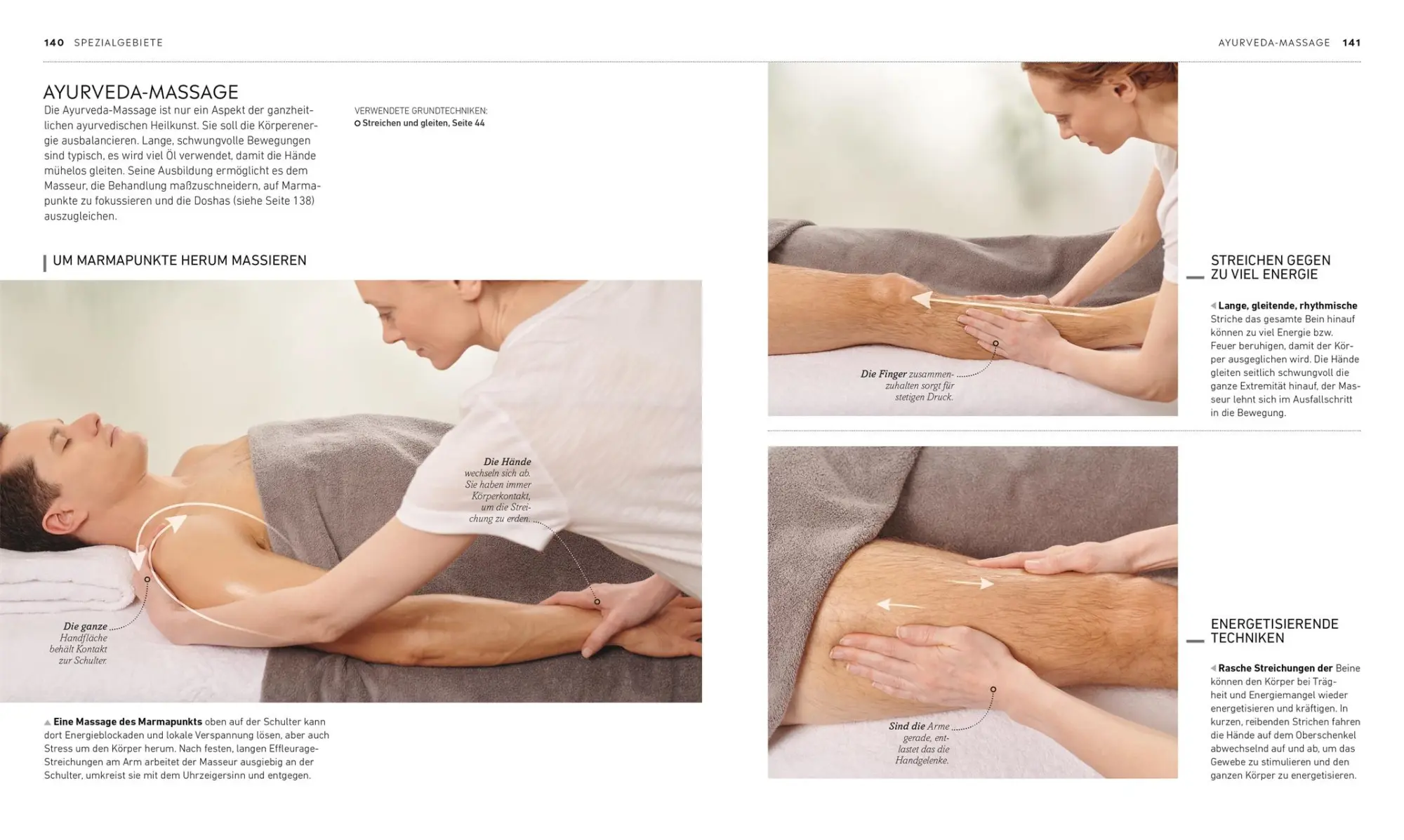 140 SPEZIALGEBIETE

AYURVEDA-MASSAGE

Die Ayurveda-Massage ist nur ein Aspekt der ganzheitlichen ayurvedischen Heilkunst. Sie soll die Körperenergie ausbalancieren. Lange, schwungvolle Bewegungen sind typisch, es wird viel Öl verwendet, damit die Hände mühelos gleiten. Seine Ausbildung ermöglicht es dem Masseur, die Behandlung maßzuschneidern, auf Marmapunkte zu fokussieren und die Doshas (siehe Seite 138) auszugleichen.

VERWENDETE GRUNDTECHNIKEN:
Streichen und gleiten, Seite 44

UM MARMAPUNKTE HERUM MASSIEREN

Die Hände wechseln sich ab. Sie haben immer Körperkontakt, um die Streichung zu erden.

Die ganze Handfläche behält Kontakt zur Schulter.

Eine Massage des Marmapunkts oben auf der Schulter kann dort Energieblockaden und lokale Verspannung lösen, aber auch Stress um den Körper herum. Nach festen, langen Effleurage-Streichungen am Arm arbeitet der Masseur ausgiebig an der Schulter, umkreist sie mit dem Uhrzeigersinn und entgegen.

AYURVEDA-MASSAGE 141

Die Finger zusammenzuhalten sorgt für stetigen Druck.

STREICHEN GEGEN ZU VIEL ENERGIE

Lange, gleitende, rhythmische Striche das gesamte Bein hinauf können zu viel Energie bzw. Feuer beruhigen, damit der Körper ausgeglichen wird. Die Hände gleiten seitlich schwungvoll die ganze Extremität hinauf, der Masseur lehnt sich im Ausfallschritt in die Bewegung.

Sind die Arme gerade, entlastet das die Handgelenke.

ENERGETISIERENDE TECHNIKEN

Rasche Streichungen der Beine können den Körper bei Trägheit und Energiemangel wieder energetisieren und kräftigen. In kurzen, reibenden Strichen fahren die Hände auf dem Oberschenkel abwechselnd auf und ab, um das Gewebe zu stimulieren und den ganzen Körper zu energetisieren.