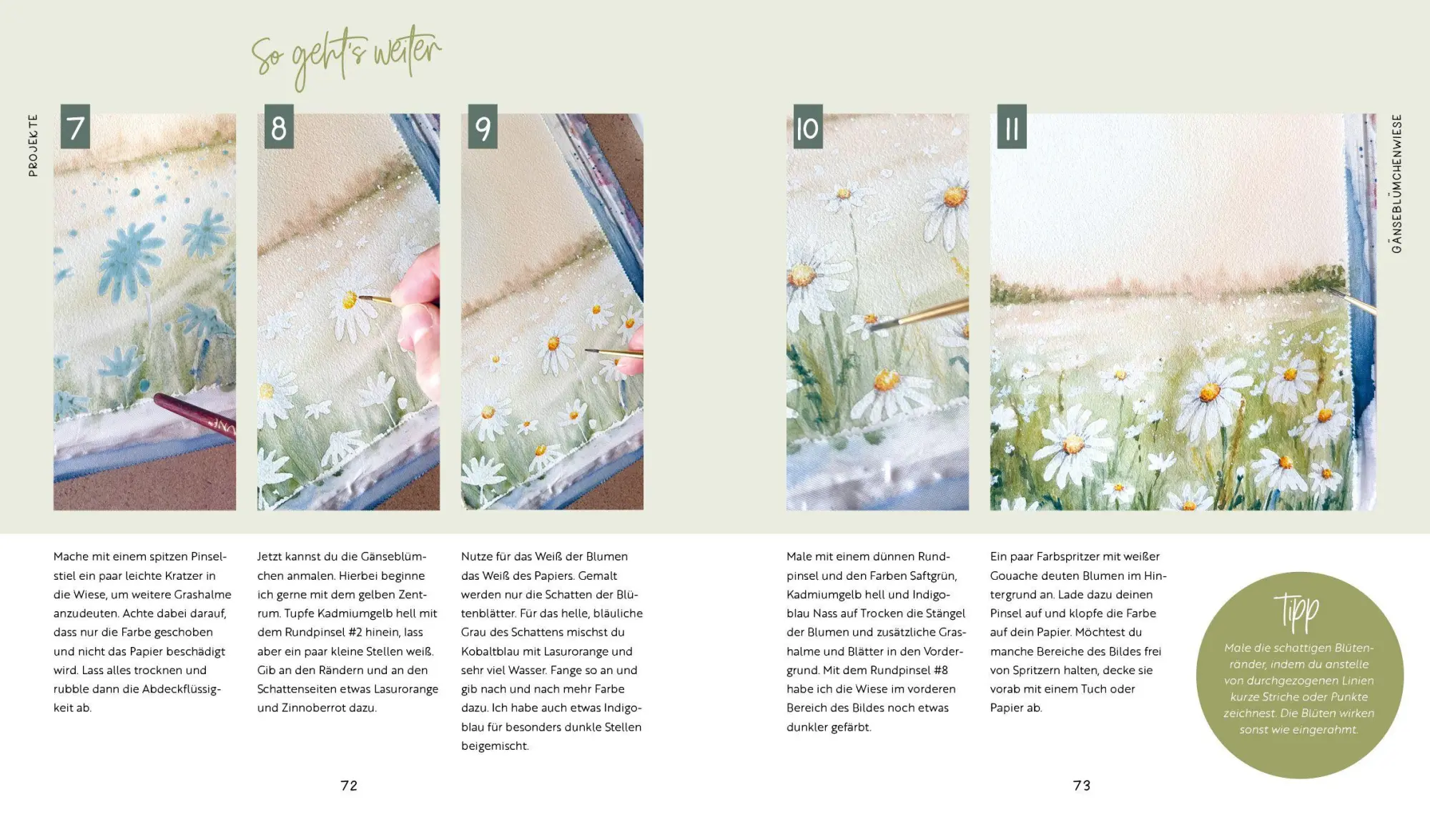 PROJEKTE

So geht's weiter

7

8

9

Mache mit einem spitzen Pinselstiel ein paar leichte Kratzer in die Wiese, um weitere Grashalme anzudeuten. Achte dabei darauf, dass nur die Farbe geschoben und nicht das Papier beschädigt wird. Lass alles trocknen und rubble dann die Abdeckflüssigkeit ab.

Jetzt kannst du die Gänseblümchen anmalen. Hierbei beginne ich gerne mit dem gelben Zentrum. Tupfe Kadmiumgelb hell mit dem Rundpinsel #2 hinein, lass aber ein paar kleine Stellen weiß. Gib an den Rändern und an den Schattenseiten etwas Lasurorange und Zinnoberrot dazu.

Nutze für das Weiß der Blumen das Weiß des Papiers. Gemalt werden nur die Schatten der Blütenblätter. Für das helle, bläuliche Grau des Schattens mischst du Kobaltblau mit Lasurorange und sehr viel Wasser. Fange so an und gib nach und nach mehr Farbe dazu. Ich habe auch etwas Indigoblau für besonders dunkle Stellen beigemischt.

72

GÄNSEBLÜMCHENWIESE

10

11

Male mit einem dünnen Rundpinsel und den Farben Saftgrün, Kadmiumgelb hell und Indigoblau Nass auf Trocken die Stängel der Blumen und zusätzliche Grashalme und Blätter in den Vordergrund. Mit dem Rundpinsel #8 habe ich die Wiese im vorderen Bereich des Bildes noch etwas dunkler gefärbt.

Ein paar Farbspritzer mit weißer Gouache deuten Blumen im Hintergrund an. Lade dazu deinen Pinsel auf und klopfe die Farbe auf dein Papier. Möchtest du manche Bereiche des Bildes frei von Spritzern halten, decke sie vorab mit einem Tuch oder Papier ab.

Tipp

Male die schattigen Blütenränder, indem du anstelle von durchgezogenen Linien kurze Striche oder Punkte zeichnest. Die Blüten wirken sonst wie eingerahmt.

73