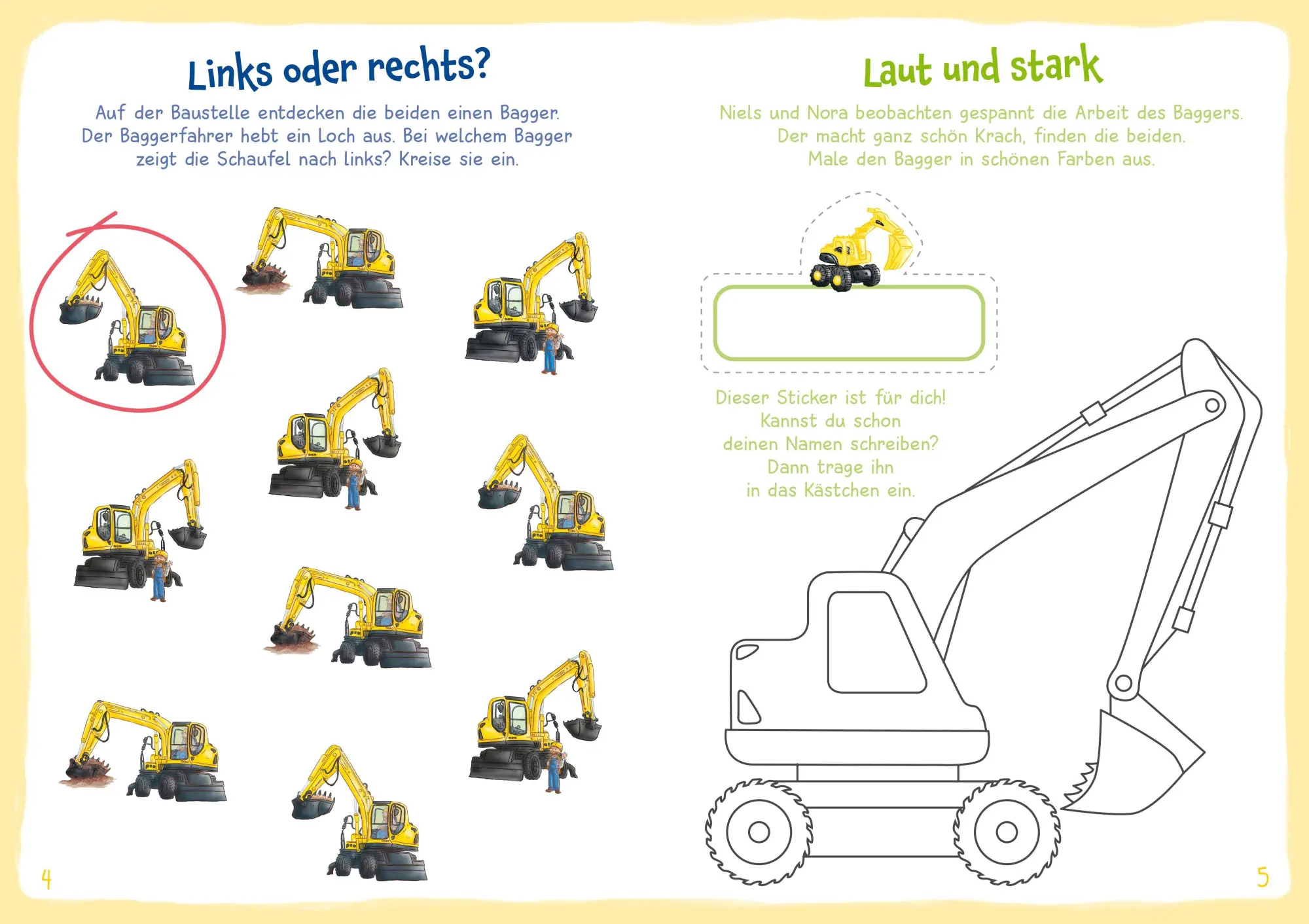 Links oder rechts?

Auf der Baustelle entdecken die beiden einen Bagger. Der Baggerfahrer hebt ein Loch aus. Bei welchem Bagger zeigt die Schaufel nach links? Kreise sie ein.

4

Laut und stark

Niels und Nora beobachten gespannt die Arbeit des Baggers. Der macht ganz schön Krach, finden die beiden. Male den Bagger in schönen Farben aus.

Dieser Sticker ist für dich! Kannst du schon deinen Namen schreiben? Dann trage ihn in das Kästchen ein.

5