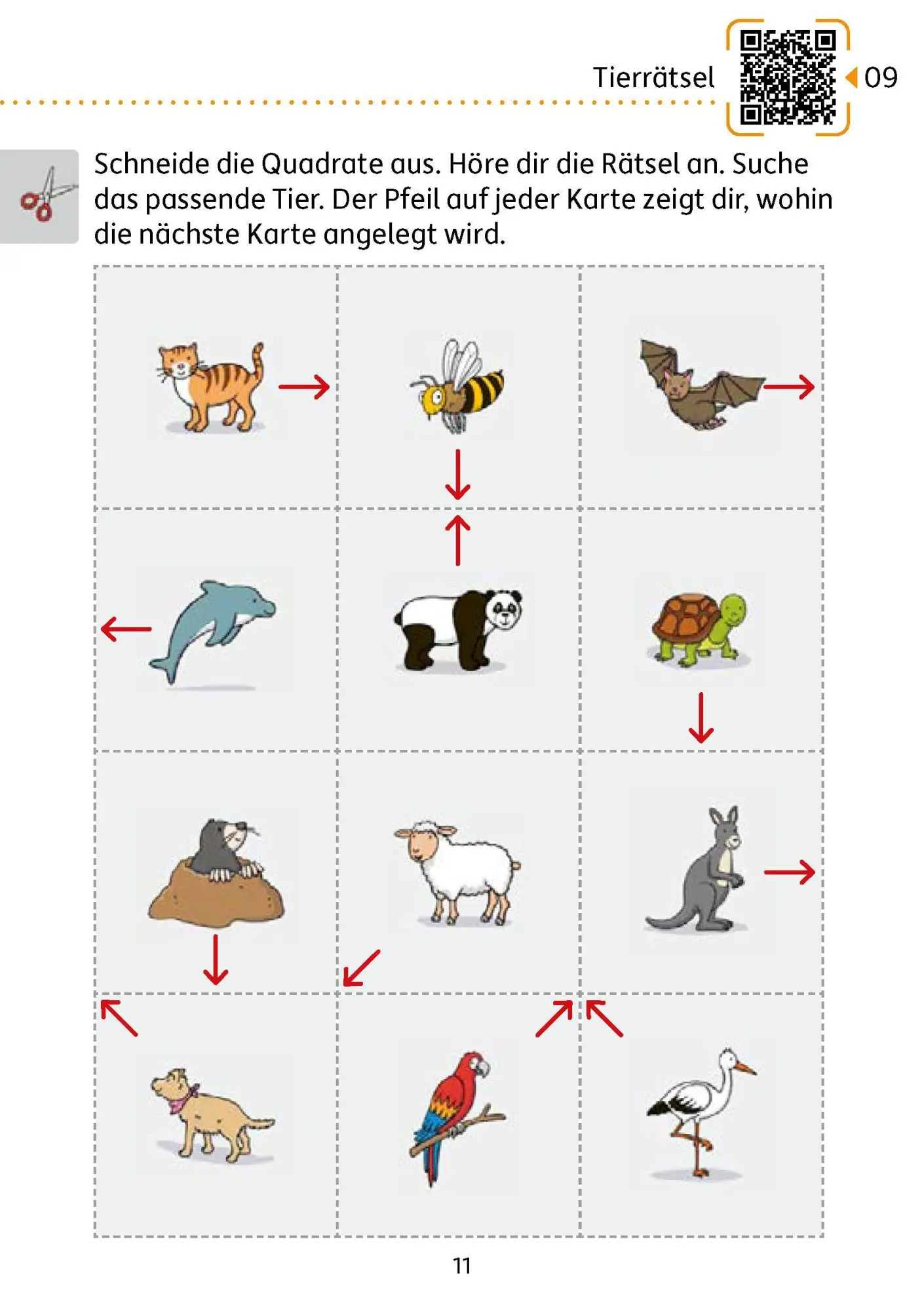 Tierrätsel 09

Schneide die Quadrate aus. Höre dir die Rätsel an. Suche das passende Tier. Der Pfeil auf jeder Karte zeigt dir, wohin die nächste Karte angelegt wird.

11