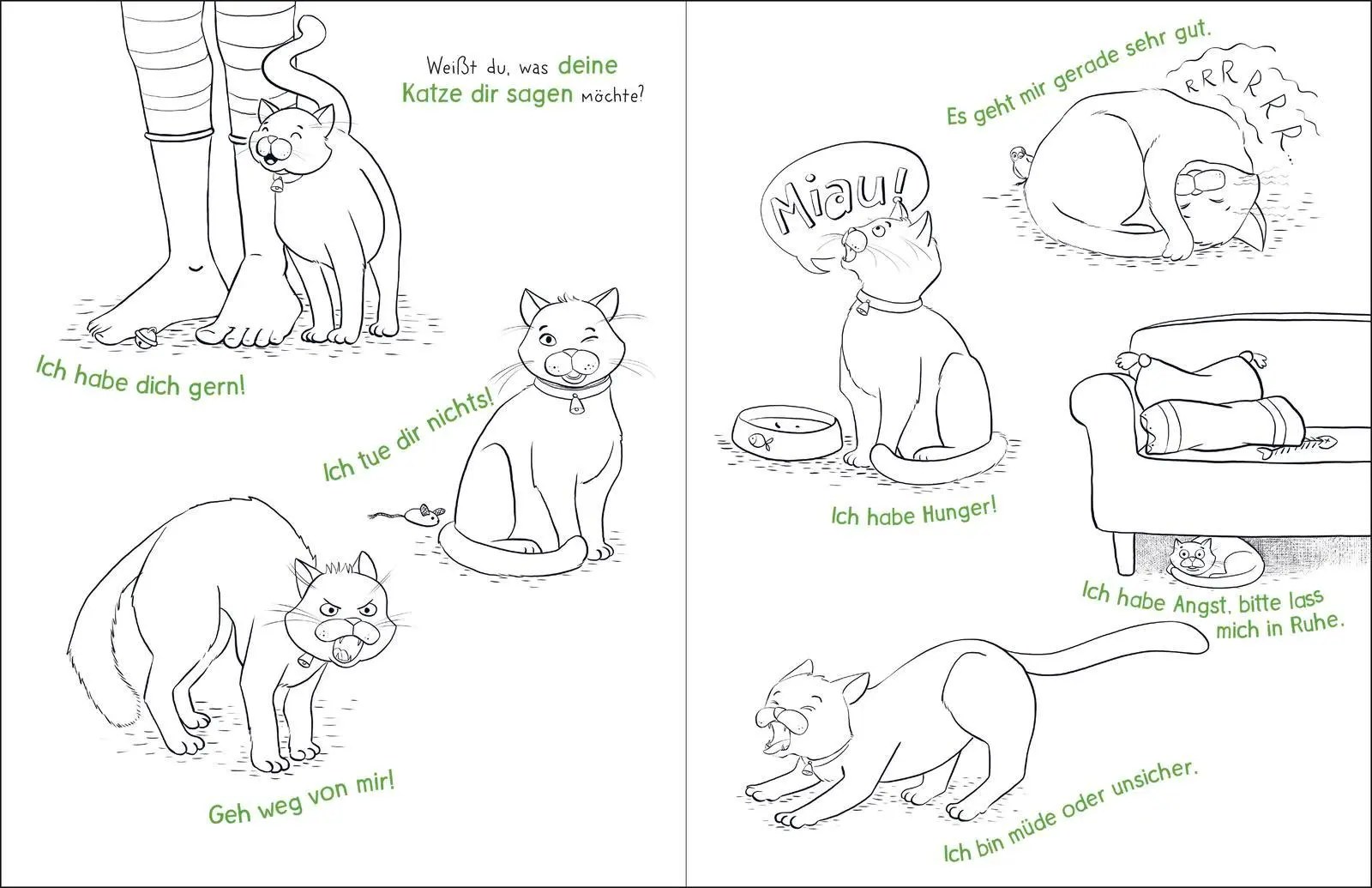 Weißt du, was deine Katze dir sagen möchte?

Ich habe dich gern!

Ich tue dir nichts!

Geh weg von mir!

Es geht mir gerade sehr gut.

RRRRRRR...

Miau!

Ich habe Hunger!

Ich habe Angst, bitte lass mich in Ruhe.

Ich bin müde oder unsicher.