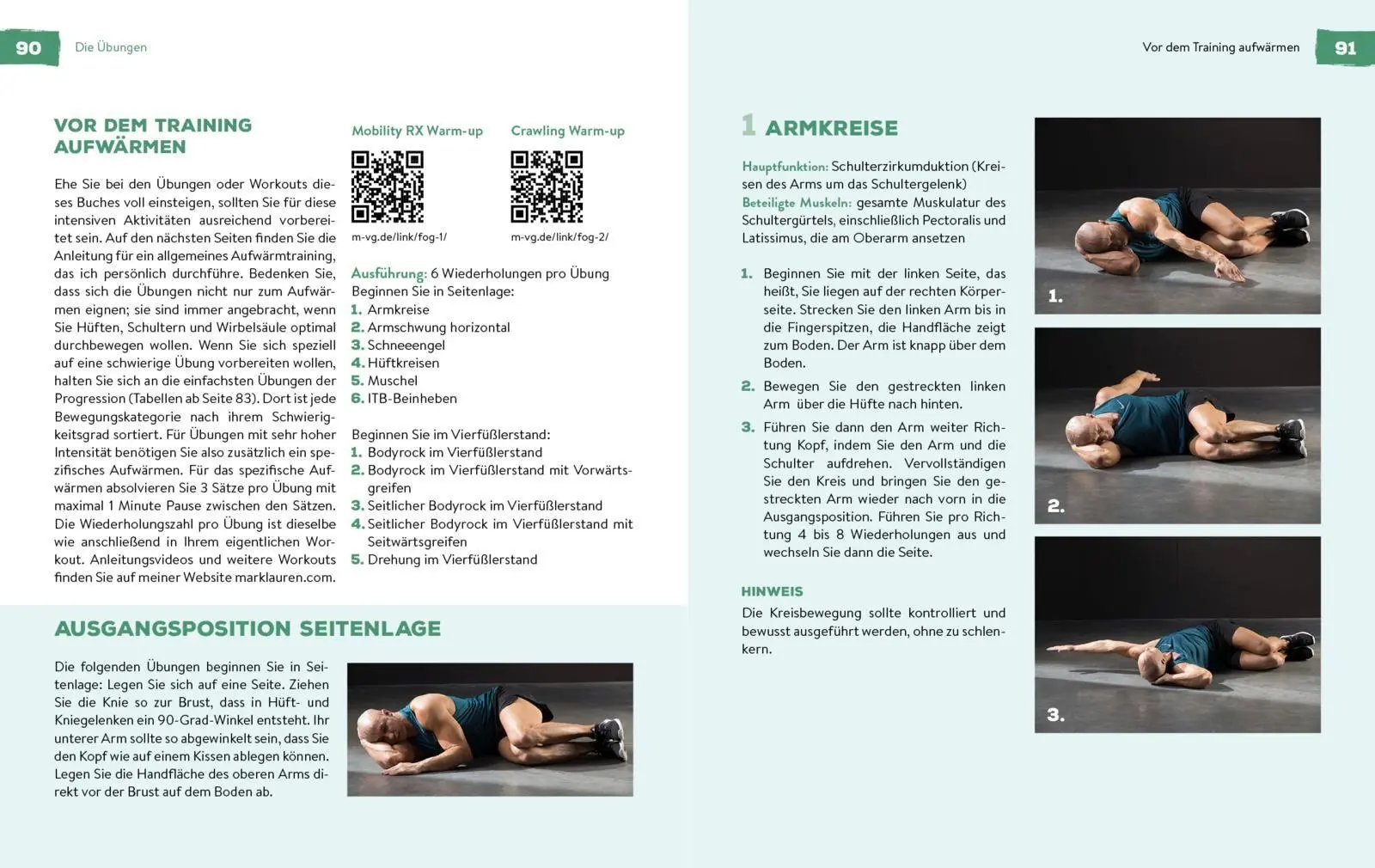 90 Die Übungen

VOR DEM TRAINING AUFWÄRMEN

Ehe Sie bei den Übungen oder Workouts dieses Buches voll einsteigen, sollten Sie für diese intensiven Aktivitäten ausreichend vorbereitet sein. Auf den nächsten Seiten finden Sie die Anleitung für ein allgemeines Aufwärmtraining, das ich persönlich durchführe. Bedenken Sie, dass sich die Übungen nicht nur zum Aufwärmen eignen; sie sind immer angebracht, wenn Sie Hüften, Schultern und Wirbelsäule optimal durchbewegen wollen. Wenn Sie sich speziell auf eine schwierige Übung vorbereiten wollen, halten Sie sich an die einfachsten Übungen der Progression (Tabellen ab Seite 83). Dort ist jede Bewegungskategorie nach ihrem Schwierigkeitsgrad sortiert. Für Übungen mit sehr hoher Intensität benötigen Sie also zusätzlich ein spezifisches Aufwärmen. Für das spezifische Aufwärmen absolvieren Sie 3 Sätze pro Übung mit maximal 1 Minute Pause zwischen den Sätzen. Die Wiederholungszahl pro Übung ist dieselbe wie anschließend in Ihrem eigentlichen Workout. Anleitungsvideos und weitere Workouts finden Sie auf meiner Website marklauren.com.

Mobility RX Warm-up
m-vg.de/link/fog-1/

Crawling Warm-up
m-vg.de/link/fog-2/

Ausführung: 6 Wiederholungen pro Übung
Beginnen Sie in Seitenlage:
1. Armkreise
2. Armschwung horizontal
3. Schneeengel
4. Hüftkreisen
5. Muschel
6. ITB-Beinheben

Beginnen Sie im Vierfüßlerstand:
1. Bodyrock im Vierfüßlerstand
2. Bodyrock im Vierfüßlerstand mit Vorwärtsgreifen
3. Seitlicher Bodyrock im Vierfüßlerstand
4. Seitlicher Bodyrock im Vierfüßlerstand mit Seitwärtsgreifen
5. Drehung im Vierfüßlerstand

AUSGANGSPOSITION SEITENLAGE

Die folgenden Übungen beginnen Sie in Seitenlage: Legen Sie sich auf eine Seite. Ziehen Sie die Knie so zur Brust, dass in Hüft- und Kniegelenken ein 90-Grad-Winkel entsteht. Ihr unterer Arm sollte so abgewinkelt sein, dass Sie den Kopf wie auf einem Kissen ablegen können. Legen Sie die Handfläche des oberen Arms direkt vor der Brust auf dem Boden ab.

Vor dem Training aufwärmen 91

1 ARMKREISE

Hauptfunktion: Schulterzirkumduktion (Kreisen des Arms um das Schultergelenk)
Beteiligte Muskeln: gesamte Muskulatur des Schultergürtels, einschließlich Pectoralis und Latissimus, die am Oberarm ansetzen

1. Beginnen Sie mit der linken Seite, das heißt, Sie liegen auf der rechten Körperseite. Strecken Sie den linken Arm bis in die Fingerspitzen, die Handfläche zeigt zum Boden. Der Arm ist knapp über dem Boden.
2. Bewegen Sie den gestreckten linken Arm über die Hüfte nach hinten.
3. Führen Sie dann den Arm weiter Richtung Kopf, indem Sie den Arm und die Schulter aufdrehen. Vervollständigen Sie den Kreis und bringen Sie den gestreckten Arm wieder nach vorn in die Ausgangsposition. Führen Sie pro Richtung 4 bis 8 Wiederholungen aus und wechseln Sie dann die Seite.

HINWEIS
Die Kreisbewegung sollte kontrolliert und bewusst ausgeführt werden, ohne zu schlenkern.

1.
2.
3.