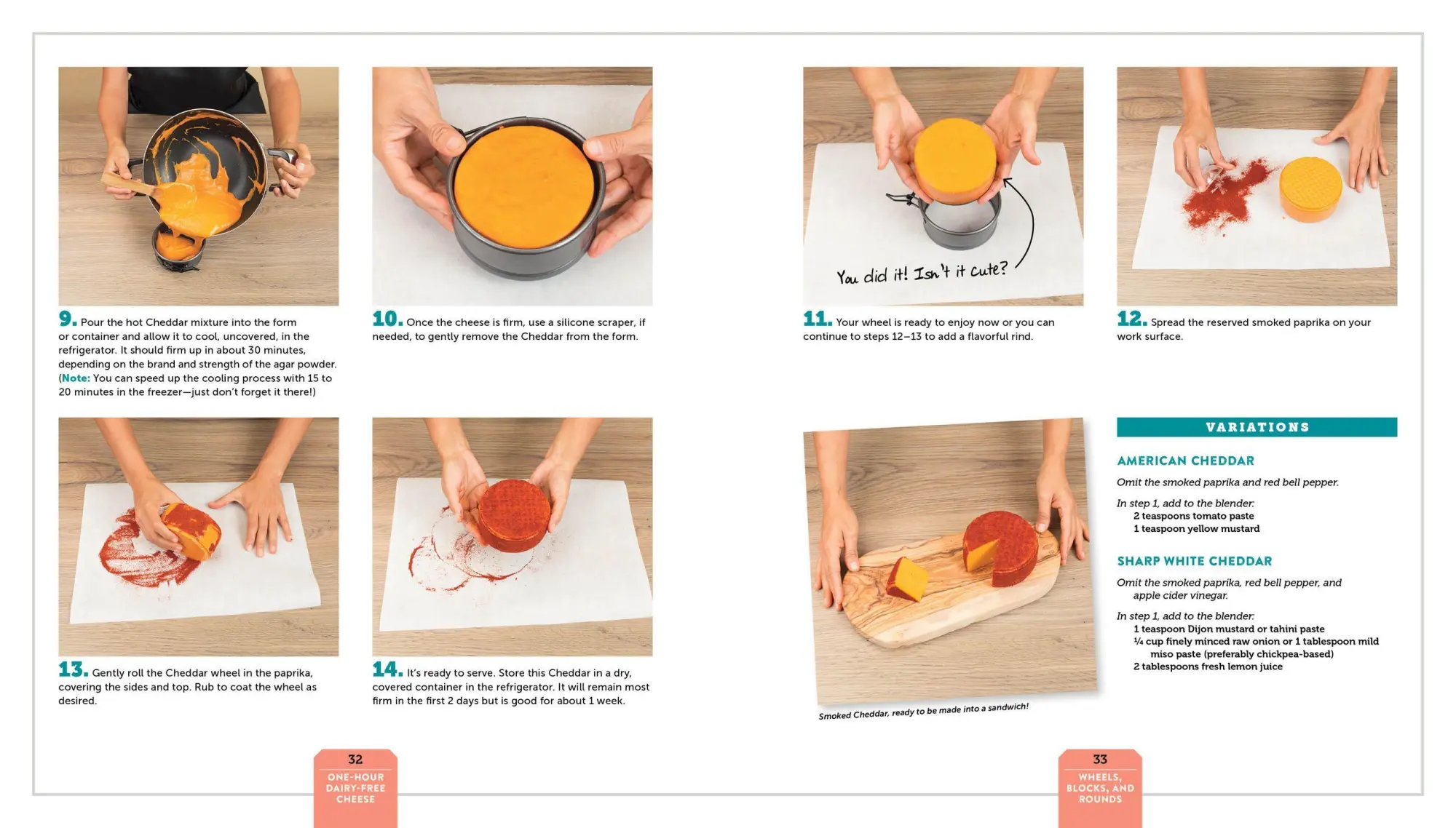 9. Pour the hot Cheddar mixture into the form or container and allow it to cool, uncovered, in the refrigerator. It should firm up in about 30 minutes, depending on the brand and strength of the agar powder. (Note: You can speed up the cooling process with 15 to 20 minutes in the freezer—just don't forget it there!)

10. Once the cheese is firm, use a silicone scraper, if needed, to gently remove the Cheddar from the form.

13. Gently roll the Cheddar wheel in the paprika, covering the sides and top. Rub to coat the wheel as desired.

14. It's ready to serve. Store this Cheddar in a dry, covered container in the refrigerator. It will remain most firm in the first 2 days but is good for about 1 week.

32
ONE-HOUR DAIRY-FREE CHEESE

You did it! Isn't it cute?

11. Your wheel is ready to enjoy now or you can continue to steps 12–13 to add a flavorful rind.

12. Spread the reserved smoked paprika on your work surface.

Smoked Cheddar, ready to be made into a sandwich!

VARIATIONS

AMERICAN CHEDDAR

Omit the smoked paprika and red bell pepper.

In step 1, add to the blender:
2 teaspoons tomato paste
1 teaspoon yellow mustard

SHARP WHITE CHEDDAR

Omit the smoked paprika, red bell pepper, and apple cider vinegar.

In step 1, add to the blender:
1 teaspoon Dijon mustard or tahini paste
¼ cup finely minced raw onion or 1 tablespoon mild miso paste (preferably chickpea-based)
2 tablespoons fresh lemon juice

33
WHEELS, BLOCKS, AND ROUNDS