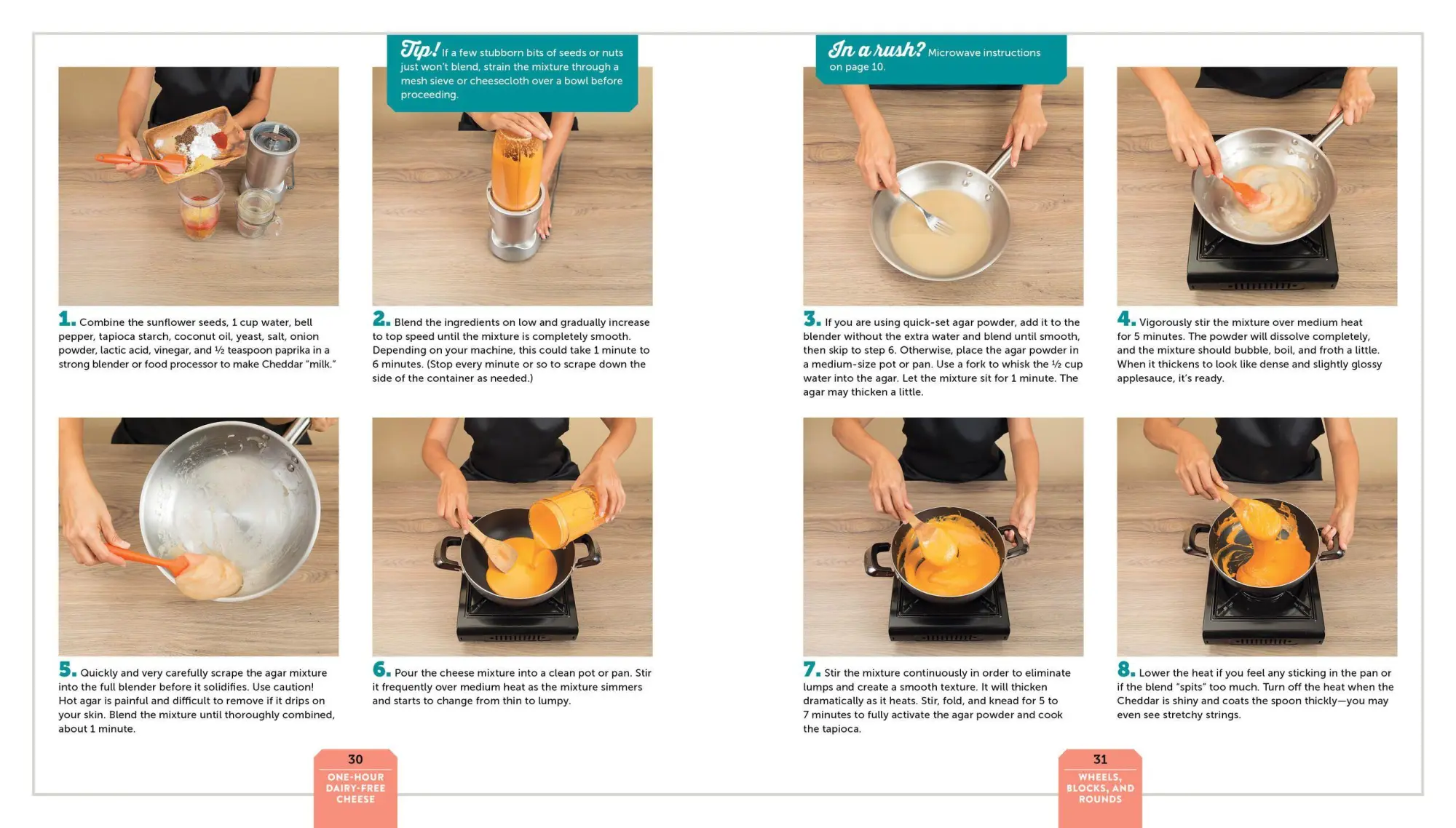 Tip! If a few stubborn bits of seeds or nuts just won't blend, strain the mixture through a mesh sieve or cheesecloth over a bowl before proceeding.

1. Combine the sunflower seeds, 1 cup water, bell pepper, tapioca starch, coconut oil, yeast, salt, onion powder, lactic acid, vinegar, and ½ teaspoon paprika in a strong blender or food processor to make Cheddar "milk."

2. Blend the ingredients on low and gradually increase to top speed until the mixture is completely smooth. Depending on your machine, this could take 1 minute to 6 minutes. (Stop every minute or so to scrape down the side of the container as needed.)

5. Quickly and very carefully scrape the agar mixture into the full blender before it solidifies. Use caution! Hot agar is painful and difficult to remove if it drips on your skin. Blend the mixture until thoroughly combined, about 1 minute.

6. Pour the cheese mixture into a clean pot or pan. Stir it frequently over medium heat as the mixture simmers and starts to change from thin to lumpy.

30
ONE-HOUR DAIRY-FREE CHEESE

In a rush? Microwave instructions on page 10.

3. If you are using quick-set agar powder, add it to the blender without the extra water and blend until smooth, then skip to step 6. Otherwise, place the agar powder in a medium-size pot or pan. Use a fork to whisk the ½ cup water into the agar. Let the mixture sit for 1 minute. The agar may thicken a little.

4. Vigorously stir the mixture over medium heat for 5 minutes. The powder will dissolve completely, and the mixture should bubble, boil, and froth a little. When it thickens to look like dense and slightly glossy applesauce, it's ready.

7. Stir the mixture continuously in order to eliminate lumps and create a smooth texture. It will thicken dramatically as it heats. Stir, fold, and knead for 5 to 7 minutes to fully activate the agar powder and cook the tapioca.

8. Lower the heat if you feel any sticking in the pan or if the blend "spits" too much. Turn off the heat when the Cheddar is shiny and coats the spoon thickly—you may even see stretchy strings.

31
WHEELS, BLOCKS, AND ROUNDS