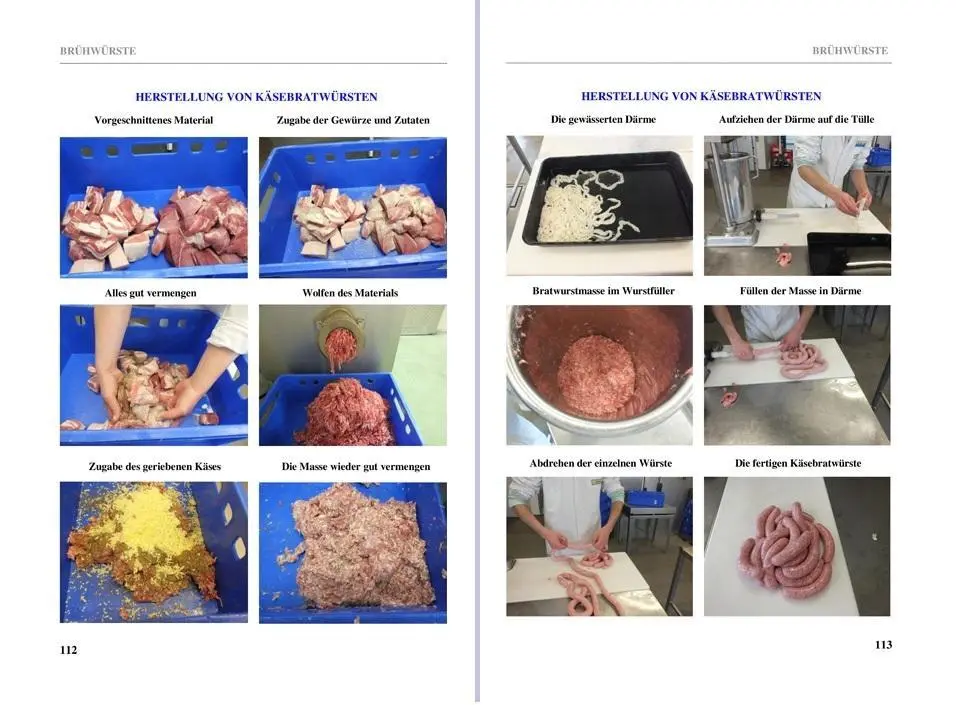 BRÜHWÜRSTE

HERSTELLUNG VON KÄSEBRATWÜRSTEN

Vorgeschnittenes Material

Zugabe der Gewürze und Zutaten

Alles gut vermengen

Wolfen des Materials

Zugabe des geriebenen Käses

Die Masse wieder gut vermengen

112

BRÜHWÜRSTE

HERSTELLUNG VON KÄSEBRATWÜRSTEN

Die gewässerten Därme

Aufziehen der Därme auf die Tülle

Bratwurstmasse im Wurstfüller

Füllen der Masse in Därme

Abdrehen der einzelnen Würste

Die fertigen Käsebratwürste

113