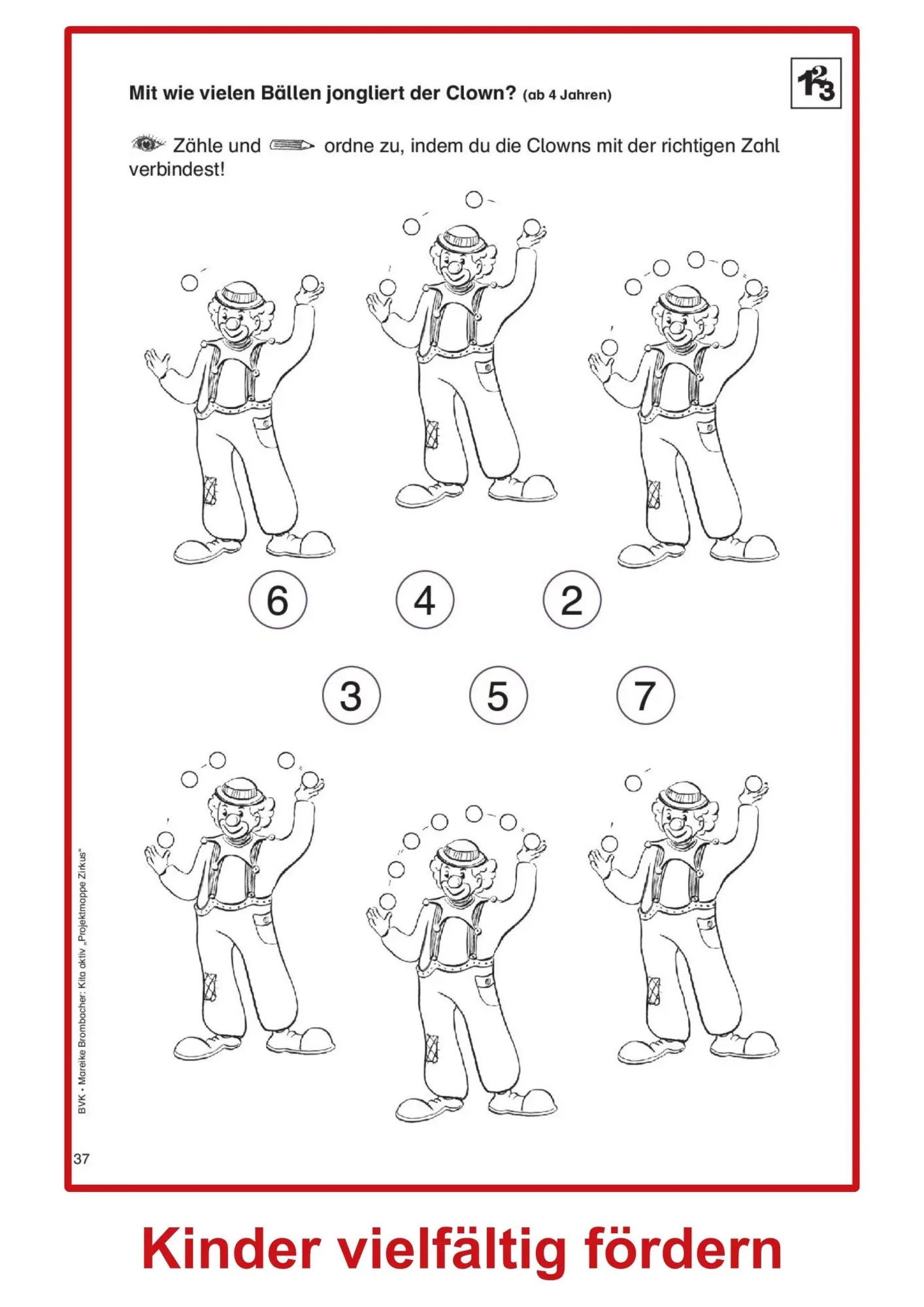 Mit wie vielen Bällen jongliert der Clown? (ab 4 Jahren)

123

Zähle und ordne zu, indem du die Clowns mit der richtigen Zahl verbindest!

6 4 2

3 5 7

BVK • Mareike Brombacher: Kita aktiv „Projektmappe Zirkus"

37

Kinder vielfältig fördern