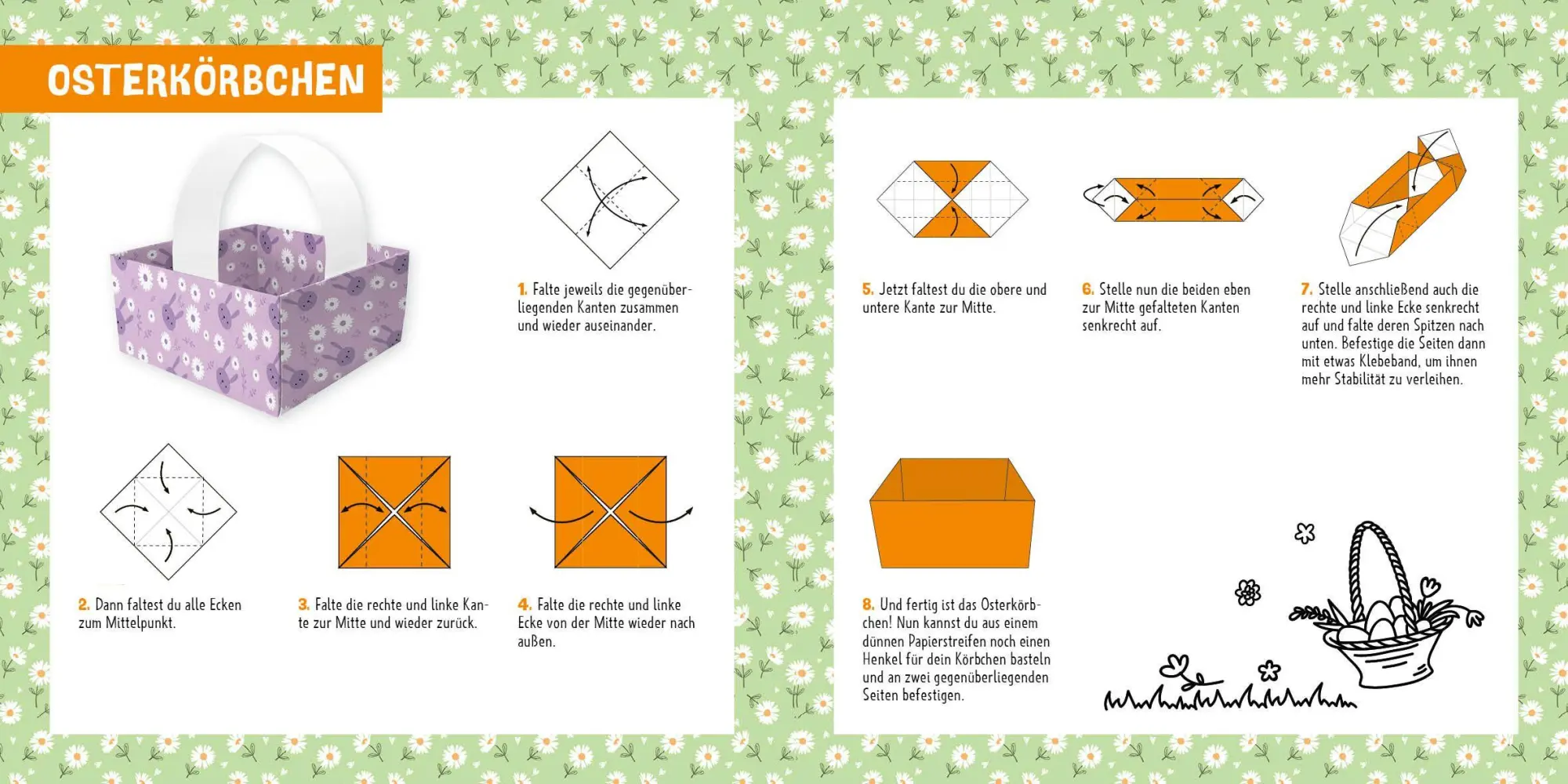 OSTERKÖRBCHEN

1. Falte jeweils die gegenüberliegenden Kanten zusammen und wieder auseinander.

2. Dann faltest du alle Ecken zum Mittelpunkt.

3. Falte die rechte und linke Kante zur Mitte und wieder zurück.

4. Falte die rechte und linke Ecke von der Mitte wieder nach außen.

5. Jetzt faltest du die obere und untere Kante zur Mitte.

6. Stelle nun die beiden eben zur Mitte gefalteten Kanten senkrecht auf.

7. Stelle anschließend auch die rechte und linke Ecke senkrecht auf und falte deren Spitzen nach unten. Befestige die Seiten dann mit etwas Klebeband, um ihnen mehr Stabilität zu verleihen.

8. Und fertig ist das Osterkörbchen! Nun kannst du aus einem dünnen Papierstreifen noch einen Henkel für dein Körbchen basteln und an zwei gegenüberliegenden Seiten befestigen.