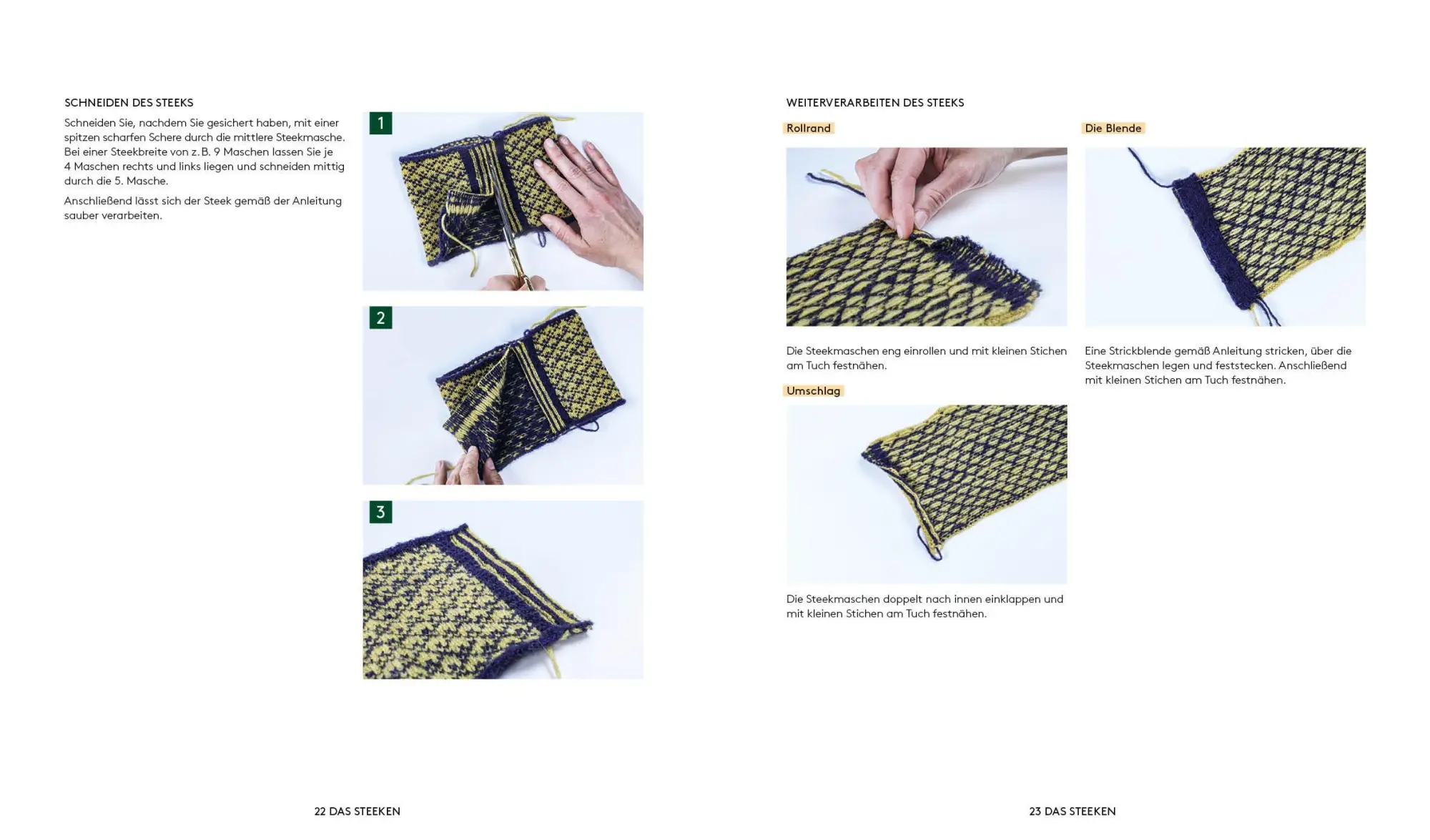 SCHNEIDEN DES STEEKS

Schneiden Sie, nachdem Sie gesichert haben, mit einer spitzen scharfen Schere durch die mittlere Steekmasche. Bei einer Steekbreite von z. B. 9 Maschen lassen Sie je 4 Maschen rechts und links liegen und schneiden mittig durch die 5. Masche.

Anschließend lässt sich der Steek gemäß der Anleitung sauber verarbeiten.

1

2

3

22 DAS STEEKEN

WEITERVERARBEITEN DES STEEKS

Rollrand

Die Steekmaschen eng einrollen und mit kleinen Stichen am Tuch festnähen.

Umschlag

Die Steekmaschen doppelt nach innen einklappen und mit kleinen Stichen am Tuch festnähen.

Die Blende

Eine Strickblende gemäß Anleitung stricken, über die Steekmaschen legen und feststecken. Anschließend mit kleinen Stichen am Tuch festnähen.

23 DAS STEEKEN